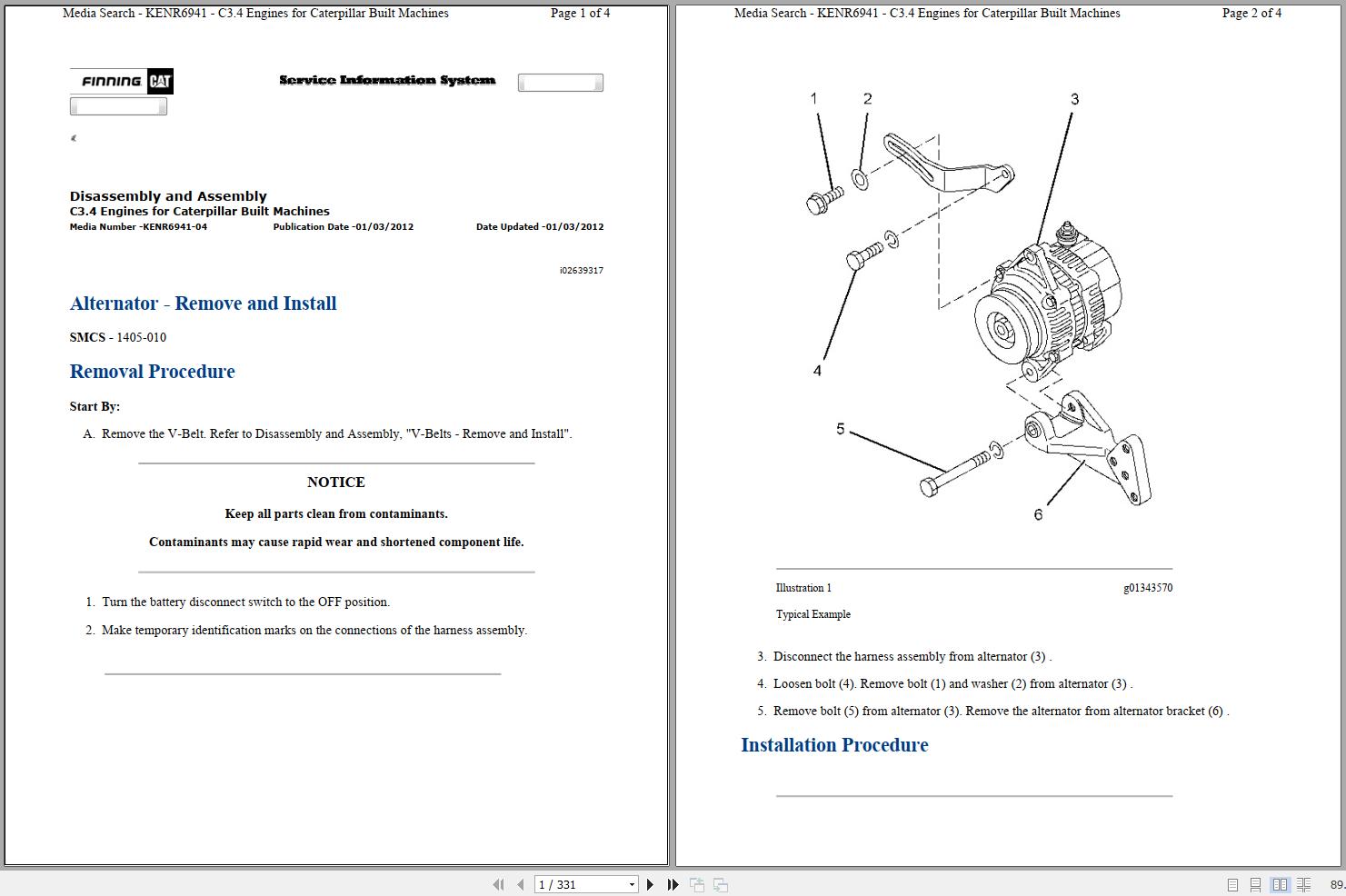 Media Search - KENR6941 - C3.4 Engines for Caterpillar Built Machines Page 1 of 4

FINNING CAT

Service Information System

Disassembly and Assembly
C3.4 Engines for Caterpillar Built Machines
Media Number -KENR6941-04 Publication Date -01/03/2012 Date Updated -01/03/2012

i02639317

Alternator - Remove and Install

SMCS - 1405-010

Removal Procedure

Start By:

A. Remove the V-Belt. Refer to Disassembly and Assembly, "V-Belts - Remove and Install".

NOTICE

Keep all parts clean from contaminants.

Contaminants may cause rapid wear and shortened component life.

1. Turn the battery disconnect switch to the OFF position.

2. Make temporary identification marks on the connections of the harness assembly.

Media Search - KENR6941 - C3.4 Engines for Caterpillar Built Machines Page 2 of 4

1 2 3 4 5 6

Illustration 1 g01343570

Typical Example

3. Disconnect the harness assembly from alternator (3) .

4. Loosen bolt (4). Remove bolt (1) and washer (2) from alternator (3) .

5. Remove bolt (5) from alternator (3). Remove the alternator from alternator bracket (6) .

Installation Procedure

1 / 331

89.