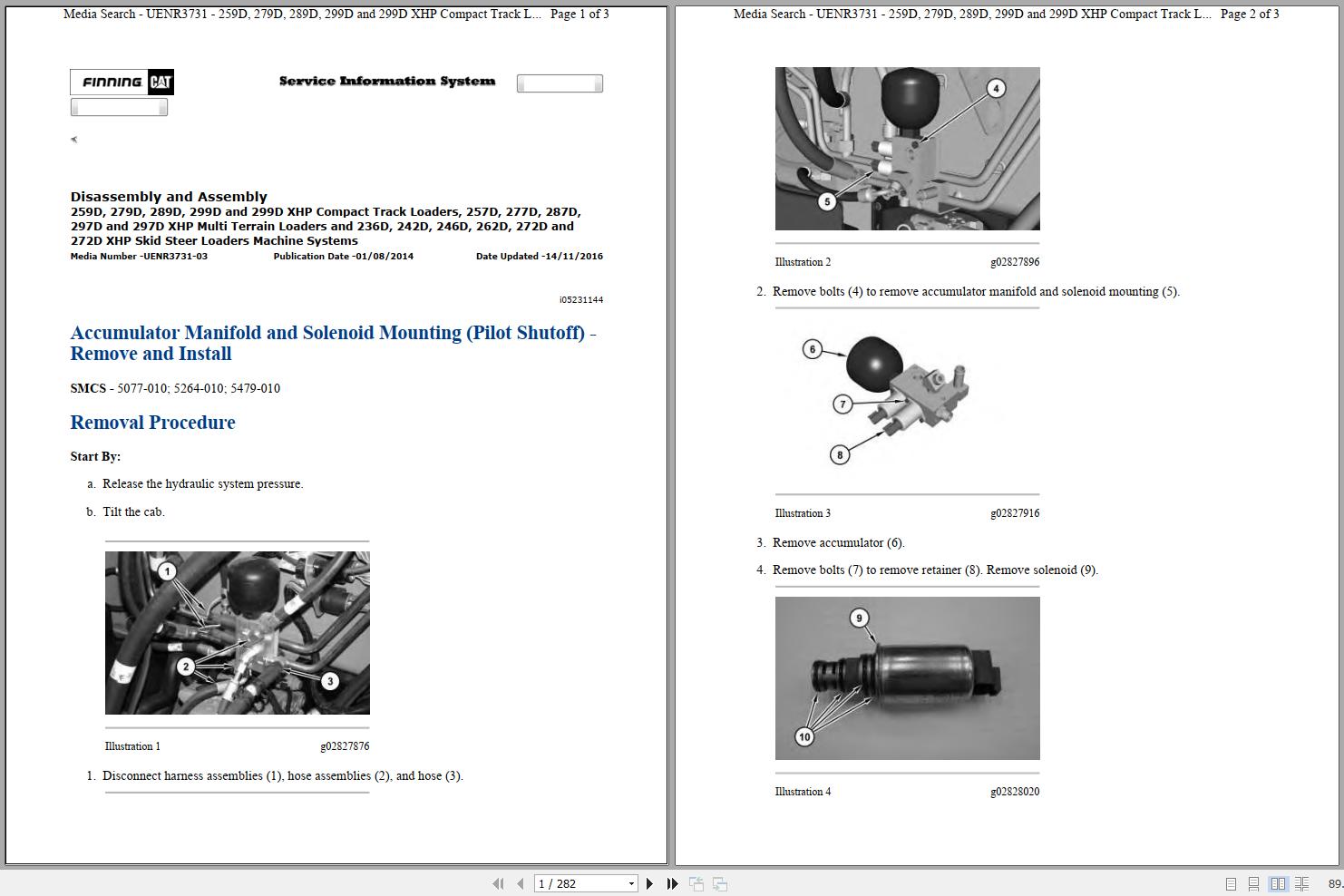 Media Search - UENR3731 - 259D, 279D, 289D, 299D and 299D XHP Compact Track L... Page 1 of 3

FINNING CAT

Service Information System

Disassembly and Assembly
259D, 279D, 289D, 299D and 299D XHP Compact Track Loaders, 257D, 277D, 287D, 297D and 297D XHP Multi Terrain Loaders and 236D, 242D, 246D, 262D, 272D and 272D XHP Skid Steer Loaders Machine Systems
Media Number -UENR3731-03 Publication Date -01/08/2014 Date Updated -14/11/2016

i05231144

Accumulator Manifold and Solenoid Mounting (Pilot Shutoff) - Remove and Install

SMCS - 5077-010; 5264-010; 5479-010

Removal Procedure

Start By:

a. Release the hydraulic system pressure.

b. Tilt the cab.

1
2
3

Illustration 1 g02827876

1. Disconnect harness assemblies (1), hose assemblies (2), and hose (3).

Media Search - UENR3731 - 259D, 279D, 289D, 299D and 299D XHP Compact Track L... Page 2 of 3

4
5

Illustration 2 g02827896

2. Remove bolts (4) to remove accumulator manifold and solenoid mounting (5).

6
7
8

Illustration 3 g02827916

3. Remove accumulator (6).

4. Remove bolts (7) to remove retainer (8). Remove solenoid (9).

9
10

Illustration 4 g02828020

1 / 282

89.