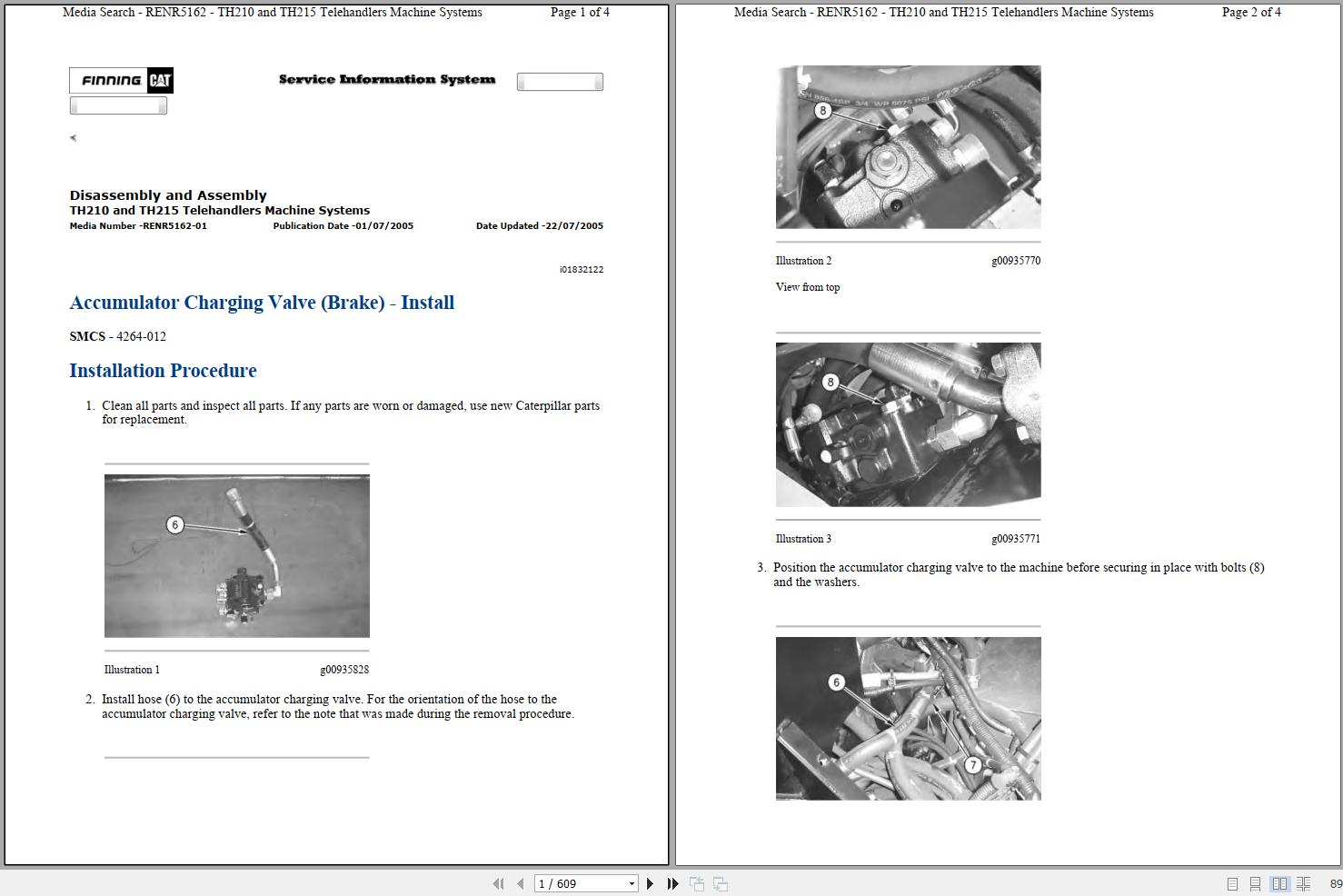 Media Search - RENR5162 - TH210 and TH215 Telehandlers Machine Systems Page 1 of 4

FINNING CAT

Service Information System

Disassembly and Assembly
TH210 and TH215 Telehandlers Machine Systems
Media Number -RENR5162-01 Publication Date -01/07/2005 Date Updated -22/07/2005

i01832122

Accumulator Charging Valve (Brake) - Install

SMCS - 4264-012

Installation Procedure

1. Clean all parts and inspect all parts. If any parts are worn or damaged, use new Caterpillar parts for replacement.

6

Illustration 1 g00935828

2. Install hose (6) to the accumulator charging valve. For the orientation of the hose to the accumulator charging valve, refer to the note that was made during the removal procedure.

Media Search - RENR5162 - TH210 and TH215 Telehandlers Machine Systems Page 2 of 4

8

Illustration 2 g00935770

View from top

8

Illustration 3 g00935771

3. Position the accumulator charging valve to the machine before securing in place with bolts (8) and the washers.

6

7

1 / 609

89