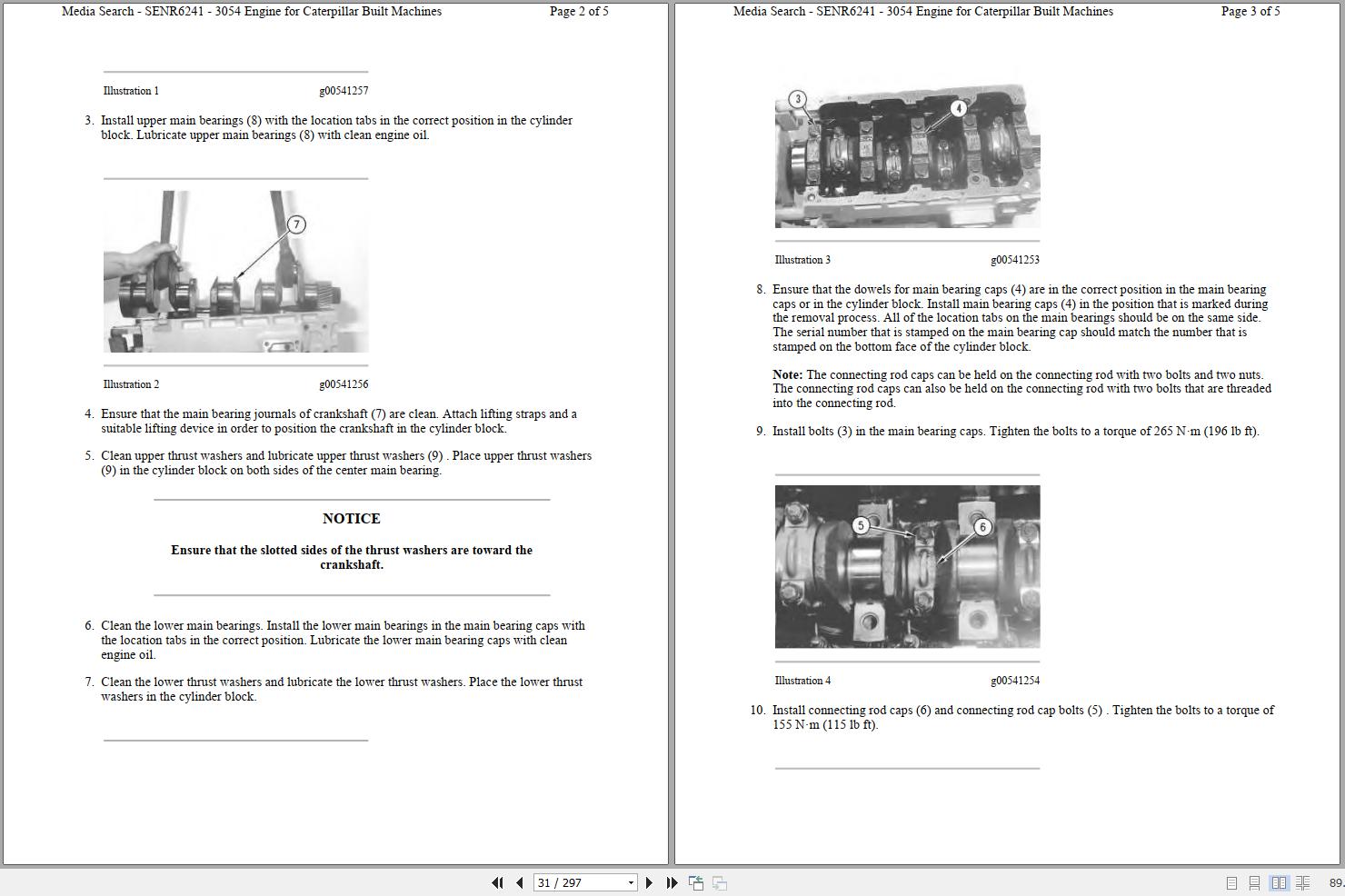 Media Search - SENR6241 - 3054 Engine for Caterpillar Built Machines Page 2 of 5

Illustration 1 g00541257

3. Install upper main bearings (8) with the location tabs in the correct position in the cylinder block. Lubricate upper main bearings (8) with clean engine oil.

7

Illustration 2 g00541256

4. Ensure that the main bearing journals of crankshaft (7) are clean. Attach lifting straps and a suitable lifting device in order to position the crankshaft in the cylinder block.

5. Clean upper thrust washers and lubricate upper thrust washers (9) . Place upper thrust washers (9) in the cylinder block on both sides of the center main bearing.

NOTICE

Ensure that the slotted sides of the thrust washers are toward the crankshaft.

6. Clean the lower main bearings. Install the lower main bearings in the main bearing caps with the location tabs in the correct position. Lubricate the lower main bearing caps with clean engine oil.

7. Clean the lower thrust washers and lubricate the lower thrust washers. Place the lower thrust washers in the cylinder block.

Media Search - SENR6241 - 3054 Engine for Caterpillar Built Machines Page 3 of 5

3 4

Illustration 3 g00541253

8. Ensure that the dowels for main bearing caps (4) are in the correct position in the main bearing caps or in the cylinder block. Install main bearing caps (4) in the position that is marked during the removal process. All of the location tabs on the main bearings should be on the same side. The serial number that is stamped on the main bearing cap should match the number that is stamped on the bottom face of the cylinder block.

Note: The connecting rod caps can be held on the connecting rod with two bolts and two nuts. The connecting rod caps can also be held on the connecting rod with two bolts that are threaded into the connecting rod.

9. Install bolts (3) in the main bearing caps. Tighten the bolts to a torque of 265 N·m (196 lb ft).

5 6

Illustration 4 g00541254

10. Install connecting rod caps (6) and connecting rod cap bolts (5) . Tighten the bolts to a torque of 155 N·m (115 lb ft).

31 / 297

89.