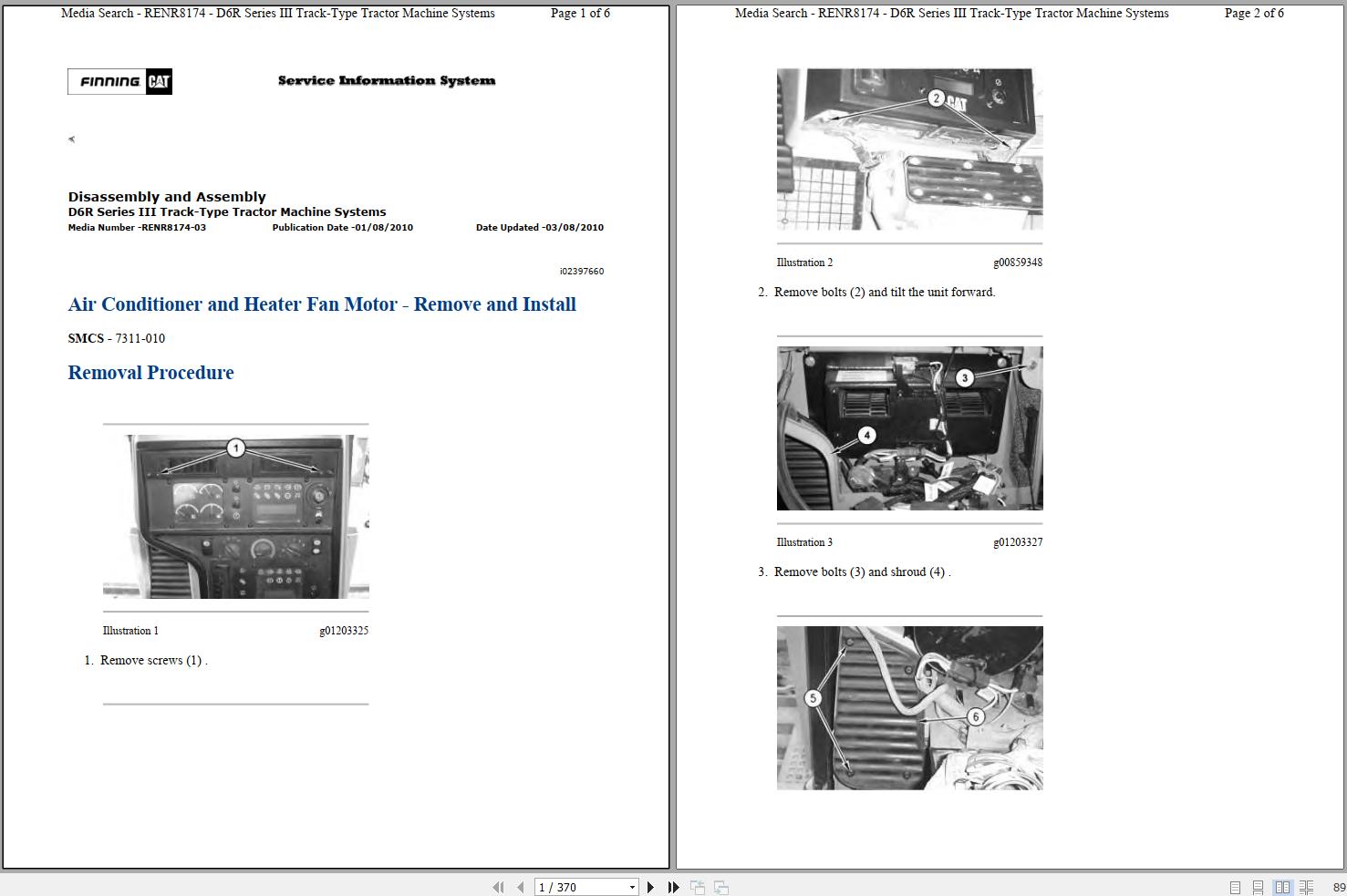 Media Search - RENR8174 - D6R Series III Track-Type Tractor Machine Systems Page 1 of 6

FINNING CAT

Service Information System

Disassembly and Assembly
D6R Series III Track-Type Tractor Machine Systems
Media Number -RENR8174-03 Publication Date -01/08/2010 Date Updated -03/08/2010

i02397660

Air Conditioner and Heater Fan Motor - Remove and Install

SMCS - 7311-010

Removal Procedure

1

Illustration 1 g01203325

1. Remove screws (1) .

Media Search - RENR8174 - D6R Series III Track-Type Tractor Machine Systems Page 2 of 6

2

CAT

Illustration 2 g00859348

2. Remove bolts (2) and tilt the unit forward.

3

4

Illustration 3 g01203327

3. Remove bolts (3) and shroud (4) .

5

6

1 / 370

89