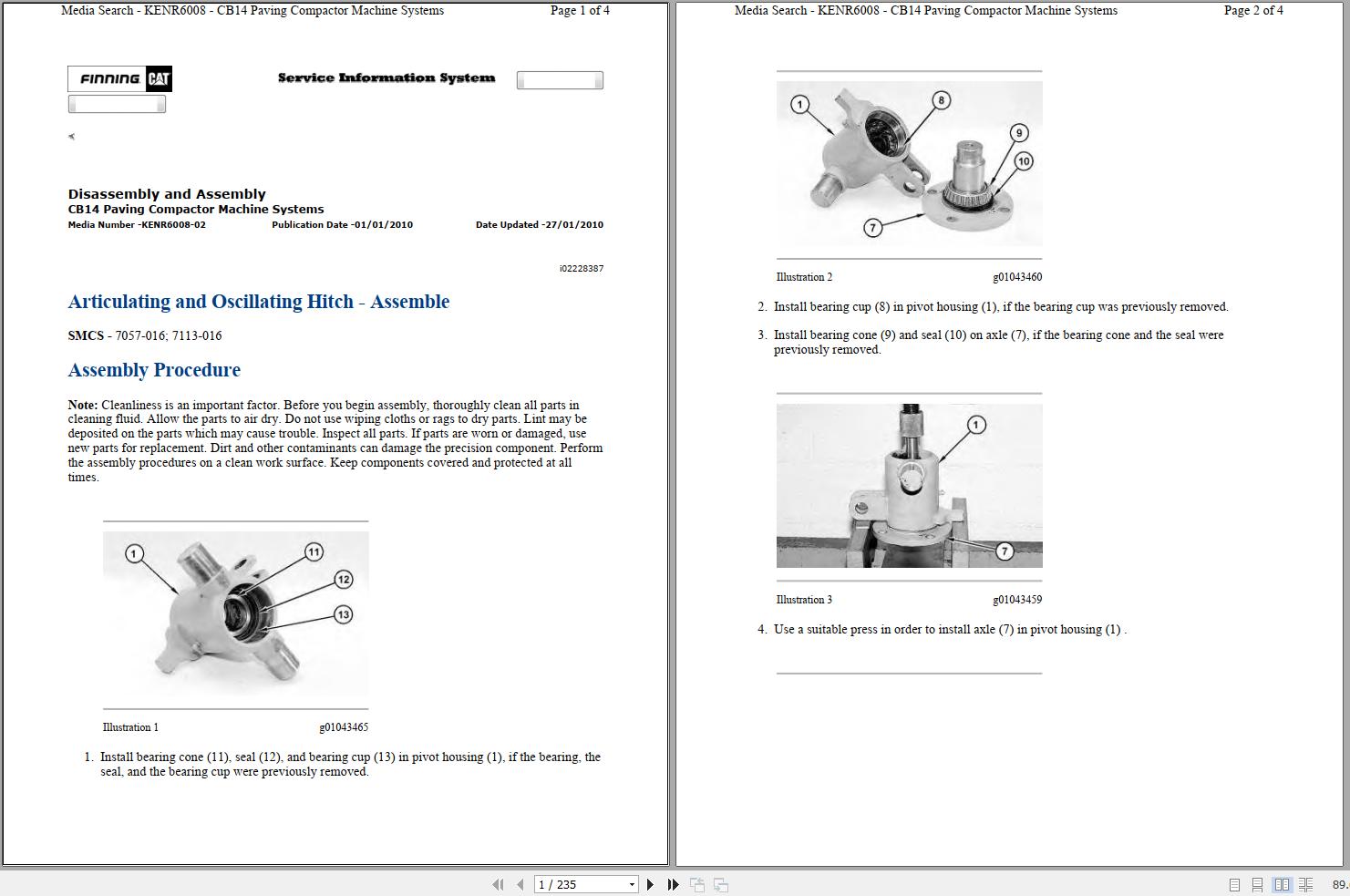 Media Search - KENR6008 - CB14 Paving Compactor Machine Systems Page 1 of 4

FINNING CAT

Service Information System

Disassembly and Assembly
CB14 Paving Compactor Machine Systems
Media Number -KENR6008-02 Publication Date -01/01/2010 Date Updated -27/01/2010

i02228387

Articulating and Oscillating Hitch - Assemble

SMCS - 7057-016; 7113-016

Assembly Procedure

Note: Cleanliness is an important factor. Before you begin assembly, thoroughly clean all parts in cleaning fluid. Allow the parts to air dry. Do not use wiping cloths or rags to dry parts. Lint may be deposited on the parts which may cause trouble. Inspect all parts. If parts are worn or damaged, use new parts for replacement. Dirt and other contaminants can damage the precision component. Perform the assembly procedures on a clean work surface. Keep components covered and protected at all times.

1
11
12
13

Illustration 1 g01043465

1. Install bearing cone (11), seal (12), and bearing cup (13) in pivot housing (1), if the bearing, the seal, and the bearing cup were previously removed.

Media Search - KENR6008 - CB14 Paving Compactor Machine Systems Page 2 of 4

1
8
9
10
7

Illustration 2 g01043460

2. Install bearing cup (8) in pivot housing (1), if the bearing cup was previously removed.

3. Install bearing cone (9) and seal (10) on axle (7), if the bearing cone and the seal were previously removed.

1
7

Illustration 3 g01043459

4. Use a suitable press in order to install axle (7) in pivot housing (1) .

1 / 235

89.