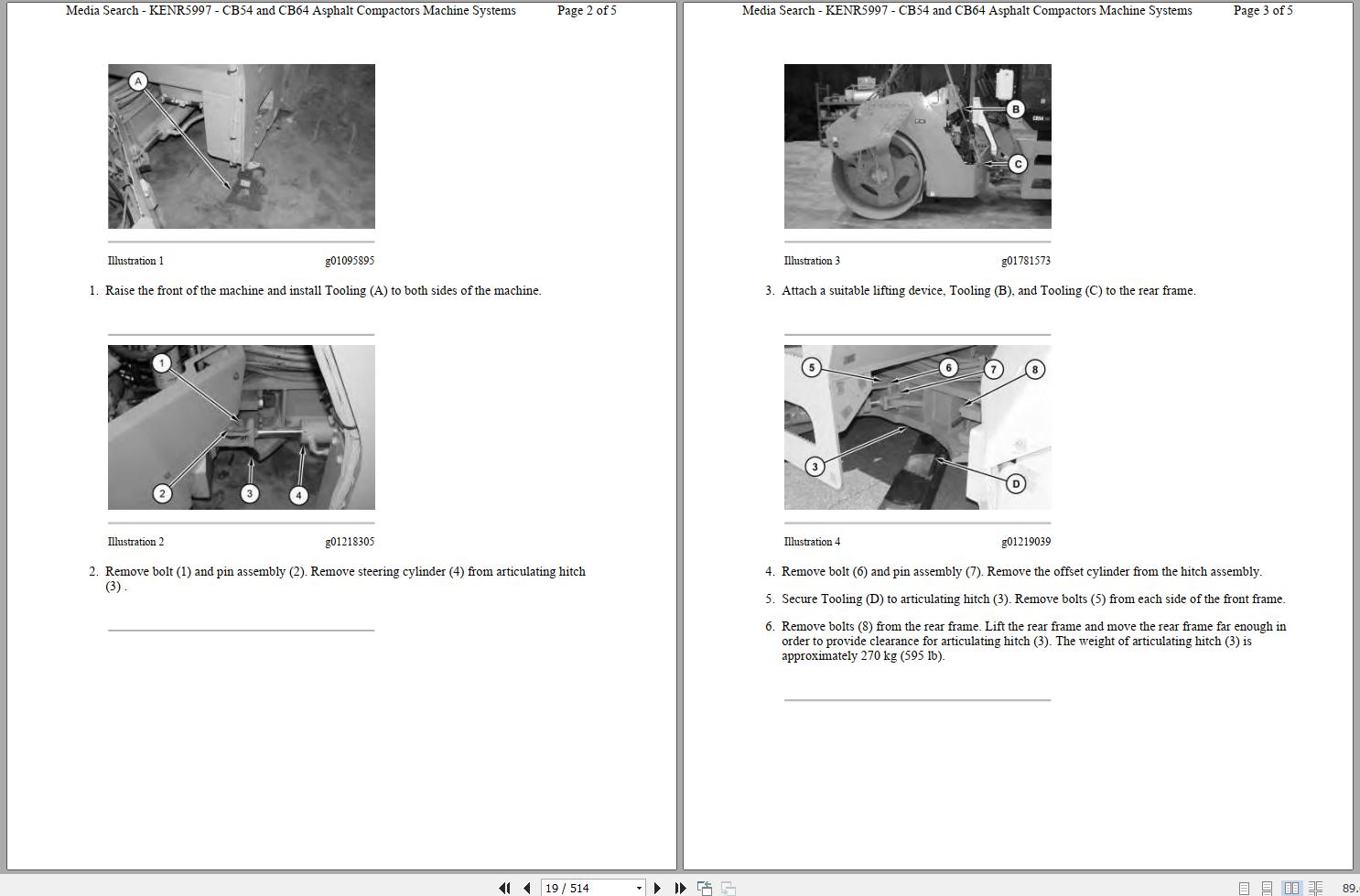 Media Search - KENR5997 - CB54 and CB64 Asphalt Compactors Machine Systems Page 2 of 5

A

Illustration 1 g01095895

1. Raise the front of the machine and install Tooling (A) to both sides of the machine.

1
2
3
4

Illustration 2 g01218305

2. Remove bolt (1) and pin assembly (2). Remove steering cylinder (4) from articulating hitch (3) .

Media Search - KENR5997 - CB54 and CB64 Asphalt Compactors Machine Systems Page 3 of 5

B
C

Illustration 3 g01781573

3. Attach a suitable lifting device, Tooling (B), and Tooling (C) to the rear frame.

5
6
7
8
3
D

Illustration 4 g01219039

4. Remove bolt (6) and pin assembly (7). Remove the offset cylinder from the hitch assembly.

5. Secure Tooling (D) to articulating hitch (3). Remove bolts (5) from each side of the front frame.

6. Remove bolts (8) from the rear frame. Lift the rear frame and move the rear frame far enough in order to provide clearance for articulating hitch (3). The weight of articulating hitch (3) is approximately 270 kg (595 lb).

19 / 514

89.