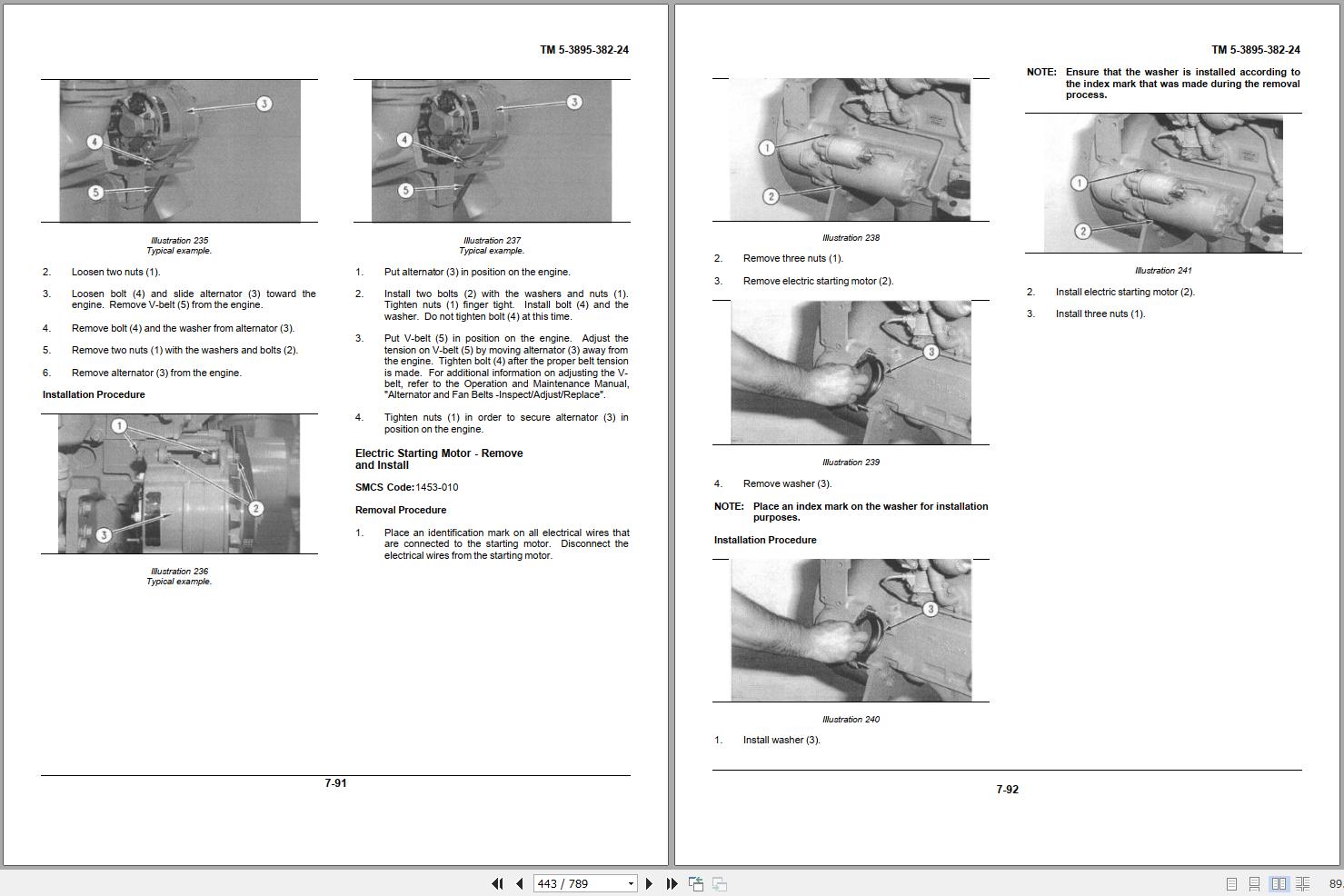 TM 5-3895-382-24

3

4

5

Illustration 235
Typical example.

2. Loosen two nuts (1).

3. Loosen bolt (4) and slide alternator (3) toward the engine. Remove V-belt (5) from the engine.

4. Remove bolt (4) and the washer from alternator (3).

5. Remove two nuts (1) with the washers and bolts (2).

6. Remove alternator (3) from the engine.

Installation Procedure

1

2

3

Illustration 236
Typical example.

3

4

5

Illustration 237
Typical example.

1. Put alternator (3) in position on the engine.

2. Install two bolts (2) with the washers and nuts (1). Tighten nuts (1) finger tight. Install bolt (4) and the washer. Do not tighten bolt (4) at this time.

3. Put V-belt (5) in position on the engine. Adjust the tension on V-belt (5) by moving alternator (3) away from the engine. Tighten bolt (4) after the proper belt tension is made. For additional information on adjusting the V-belt, refer to the Operation and Maintenance Manual, "Alternator and Fan Belts -Inspect/Adjust/Replace".

4. Tighten nuts (1) in order to secure alternator (3) in position on the engine.

Electric Starting Motor - Remove and Install

SMCS Code:1453-010

Removal Procedure

1. Place an identification mark on all electrical wires that are connected to the starting motor. Disconnect the electrical wires from the starting motor.

7-91

TM 5-3895-382-24

1

2

Illustration 238

2. Remove three nuts (1).

3. Remove electric starting motor (2).

3

Illustration 239

4. Remove washer (3).

NOTE: Place an index mark on the washer for installation purposes.

Installation Procedure

3

Illustration 240

1. Install washer (3).

NOTE: Ensure that the washer is installed according to the index mark that was made during the removal process.

1

2

Illustration 241

2. Install electric starting motor (2).

3. Install three nuts (1).

7-92

443 / 789

89.