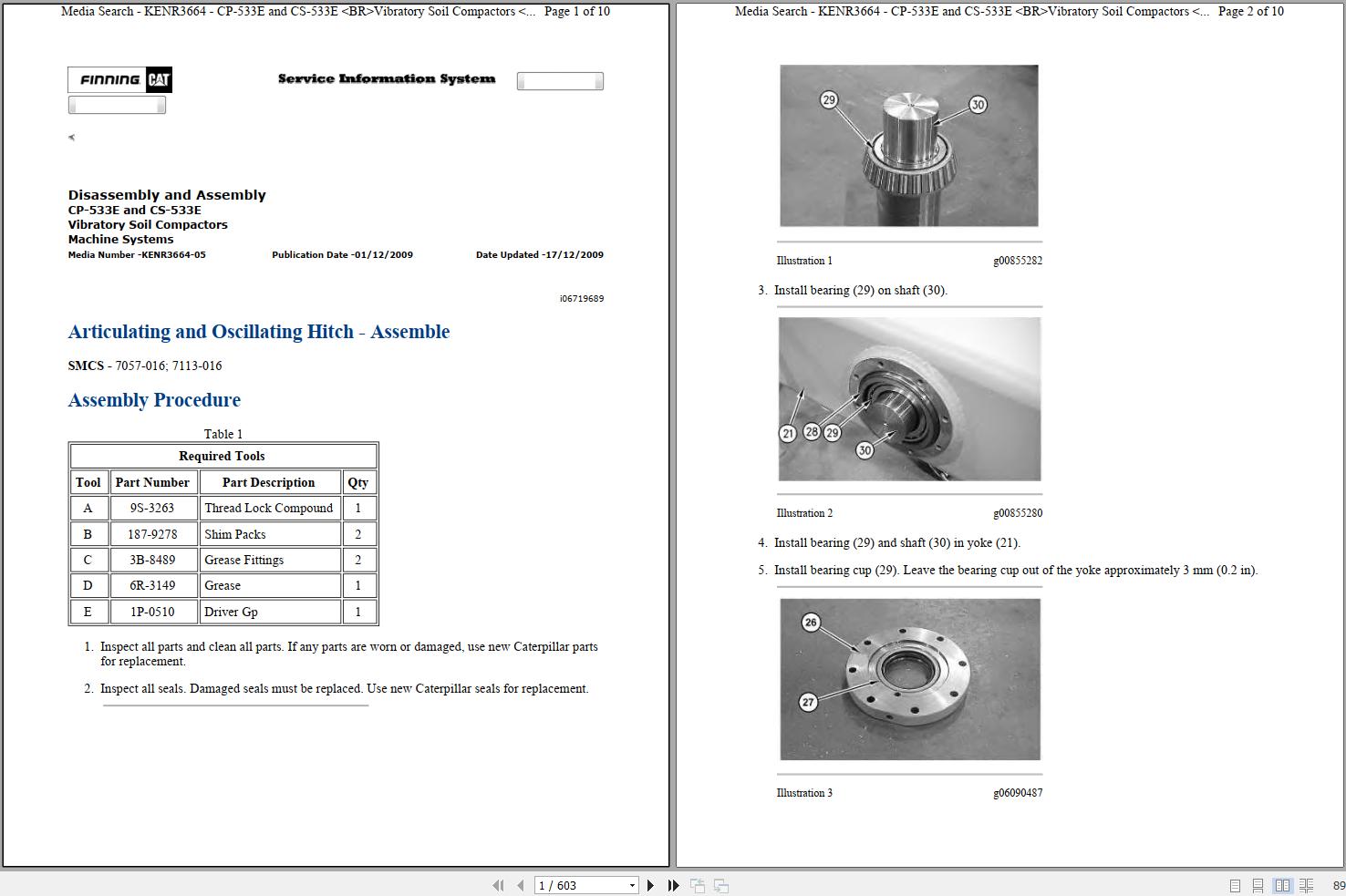 Media Search - KENR3664 - CP-533E and CS-533E <BR>Vibratory Soil Compactors <... Page 1 of 10

FINNING CAT

Service Information System

Disassembly and Assembly
CP-533E and CS-533E
Vibratory Soil Compactors
Machine Systems
Media Number -KENR3664-05 Publication Date -01/12/2009 Date Updated -17/12/2009

i06719689

Articulating and Oscillating Hitch - Assemble

SMCS - 7057-016; 7113-016

Assembly Procedure

Table 1

| Required Tools | | | |
|---|---|---|---|
| Tool | Part Number | Part Description | Qty |
| A | 9S-3263 | Thread Lock Compound | 1 |
| B | 187-9278 | Shim Packs | 2 |
| C | 3B-8489 | Grease Fittings | 2 |
| D | 6R-3149 | Grease | 1 |
| E | 1P-0510 | Driver Gp | 1 |

1. Inspect all parts and clean all parts. If any parts are worn or damaged, use new Caterpillar parts for replacement.

2. Inspect all seals. Damaged seals must be replaced. Use new Caterpillar seals for replacement.

Media Search - KENR3664 - CP-533E and CS-533E <BR>Vibratory Soil Compactors <... Page 2 of 10

29 30

Illustration 1 g00855282

3. Install bearing (29) on shaft (30).

21 28 29 30

Illustration 2 g00855280

4. Install bearing (29) and shaft (30) in yoke (21).

5. Install bearing cup (29). Leave the bearing cup out of the yoke approximately 3 mm (0.2 in).

26 27

Illustration 3 g06090487

1 / 603

89