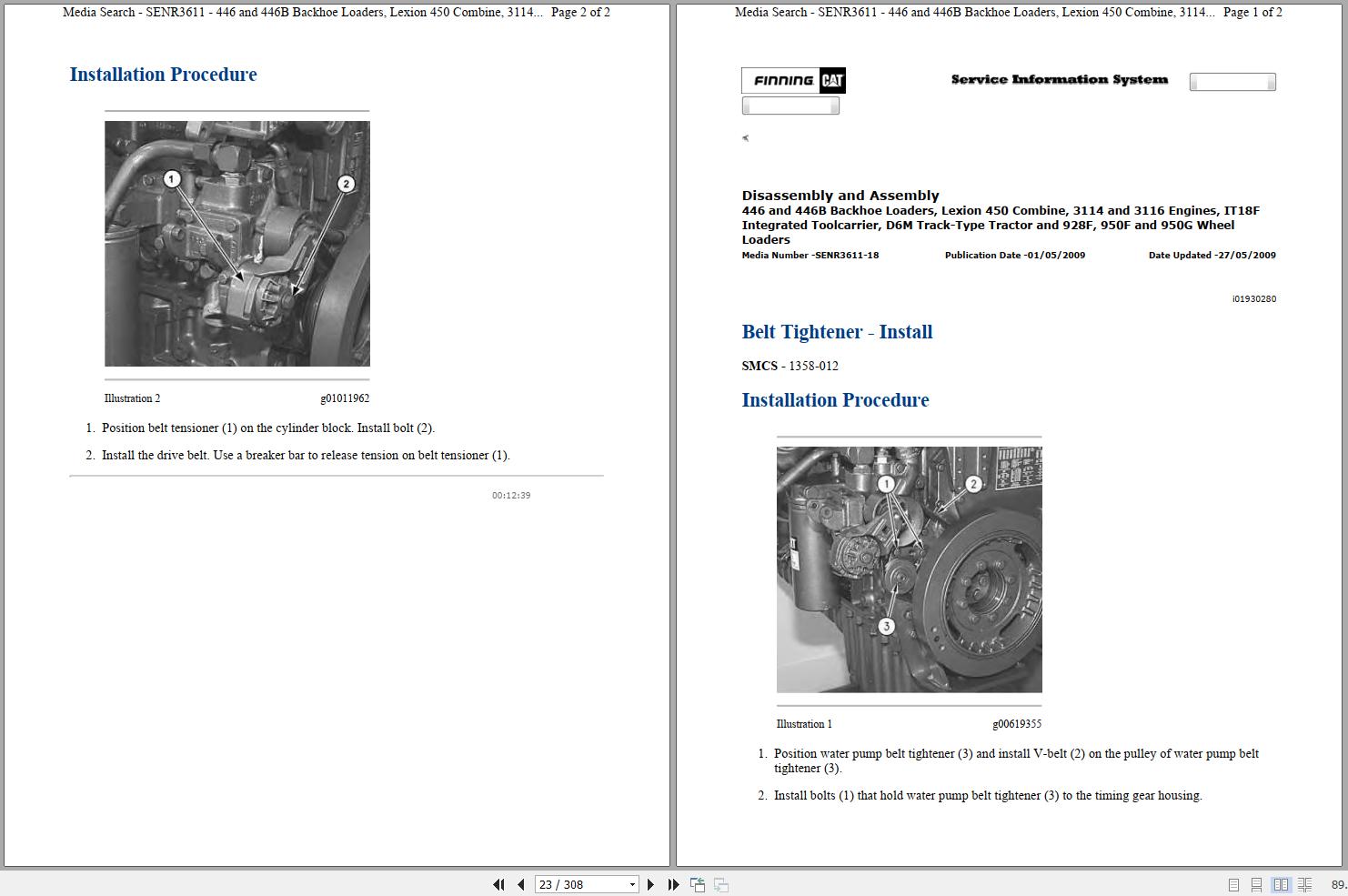 Media Search - SENR3611 - 446 and 446B Backhoe Loaders, Lexion 450 Combine, 3114... Page 2 of 2

Installation Procedure

1

2

Illustration 2 g01011962

1. Position belt tensioner (1) on the cylinder block. Install bolt (2).

2. Install the drive belt. Use a breaker bar to release tension on belt tensioner (1).

00:12:39

Media Search - SENR3611 - 446 and 446B Backhoe Loaders, Lexion 450 Combine, 3114... Page 1 of 2

FINNING CAT

Service Information System

Disassembly and Assembly
446 and 446B Backhoe Loaders, Lexion 450 Combine, 3114 and 3116 Engines, IT18F Integrated Toolcarrier, D6M Track-Type Tractor and 928F, 950F and 950G Wheel Loaders
Media Number -SENR3611-18 Publication Date -01/05/2009 Date Updated -27/05/2009

i01930280

Belt Tightener - Install

SMCS - 1358-012

Installation Procedure

1

2

3

Illustration 1 g00619355

1. Position water pump belt tightener (3) and install V-belt (2) on the pulley of water pump belt tightener (3).

2. Install bolts (1) that hold water pump belt tightener (3) to the timing gear housing.

23 / 308

89.