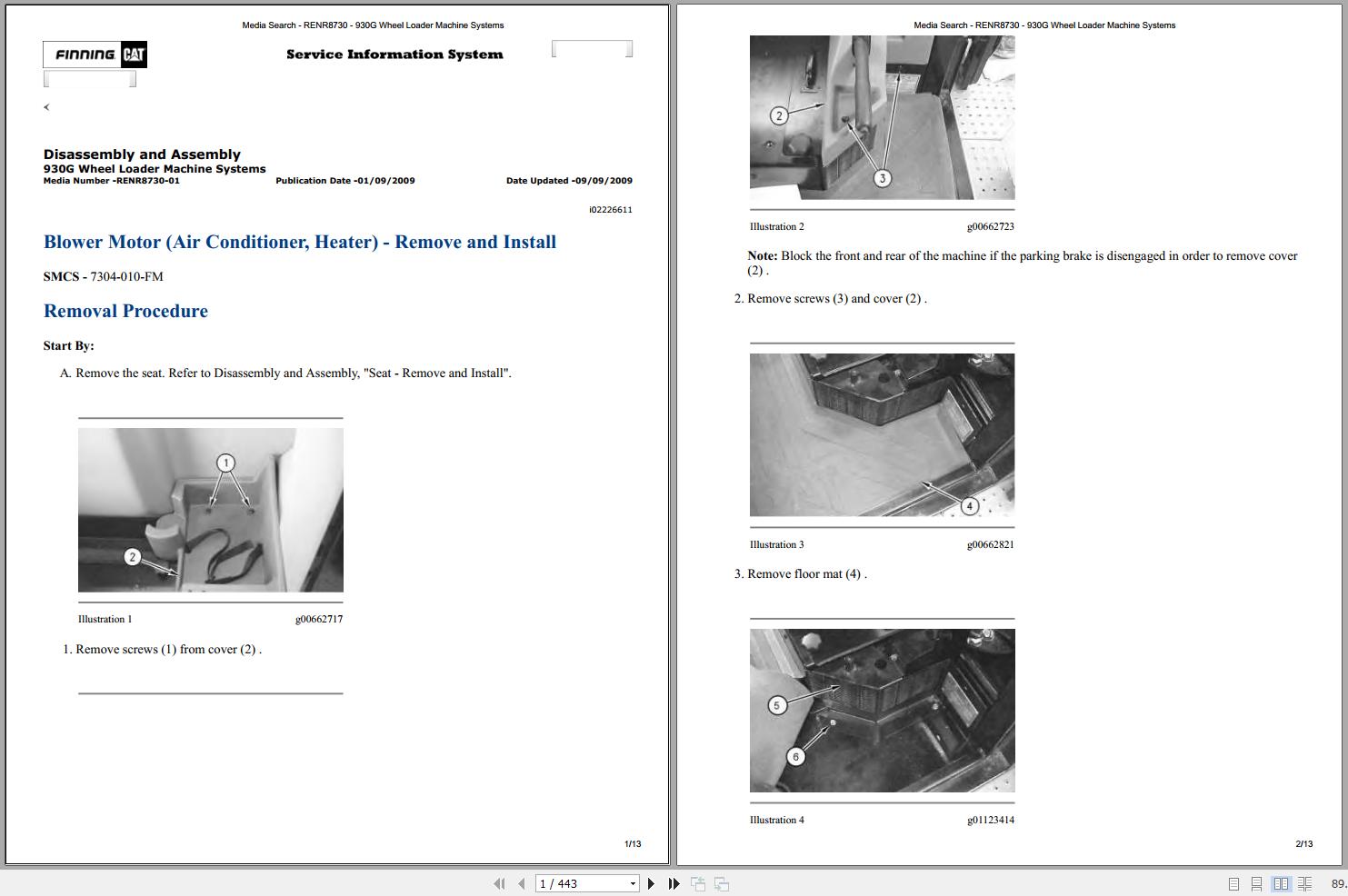 Media Search - RENR8730 - 930G Wheel Loader Machine Systems

FINNING CAT

Service Information System

<

Disassembly and Assembly
930G Wheel Loader Machine Systems
Media Number -RENR8730-01 Publication Date -01/09/2009 Date Updated -09/09/2009

i02226611

Blower Motor (Air Conditioner, Heater) - Remove and Install

SMCS - 7304-010-FM

Removal Procedure

Start By:

A. Remove the seat. Refer to Disassembly and Assembly, "Seat - Remove and Install".

1

2

Illustration 1 g00662717

1. Remove screws (1) from cover (2) .

1/13

Media Search - RENR8730 - 930G Wheel Loader Machine Systems

2

3

Illustration 2 g00662723

Note: Block the front and rear of the machine if the parking brake is disengaged in order to remove cover (2) .

2. Remove screws (3) and cover (2) .

4

Illustration 3 g00662821

3. Remove floor mat (4) .

5

6

Illustration 4 g01123414

2/13

1 / 443

89.