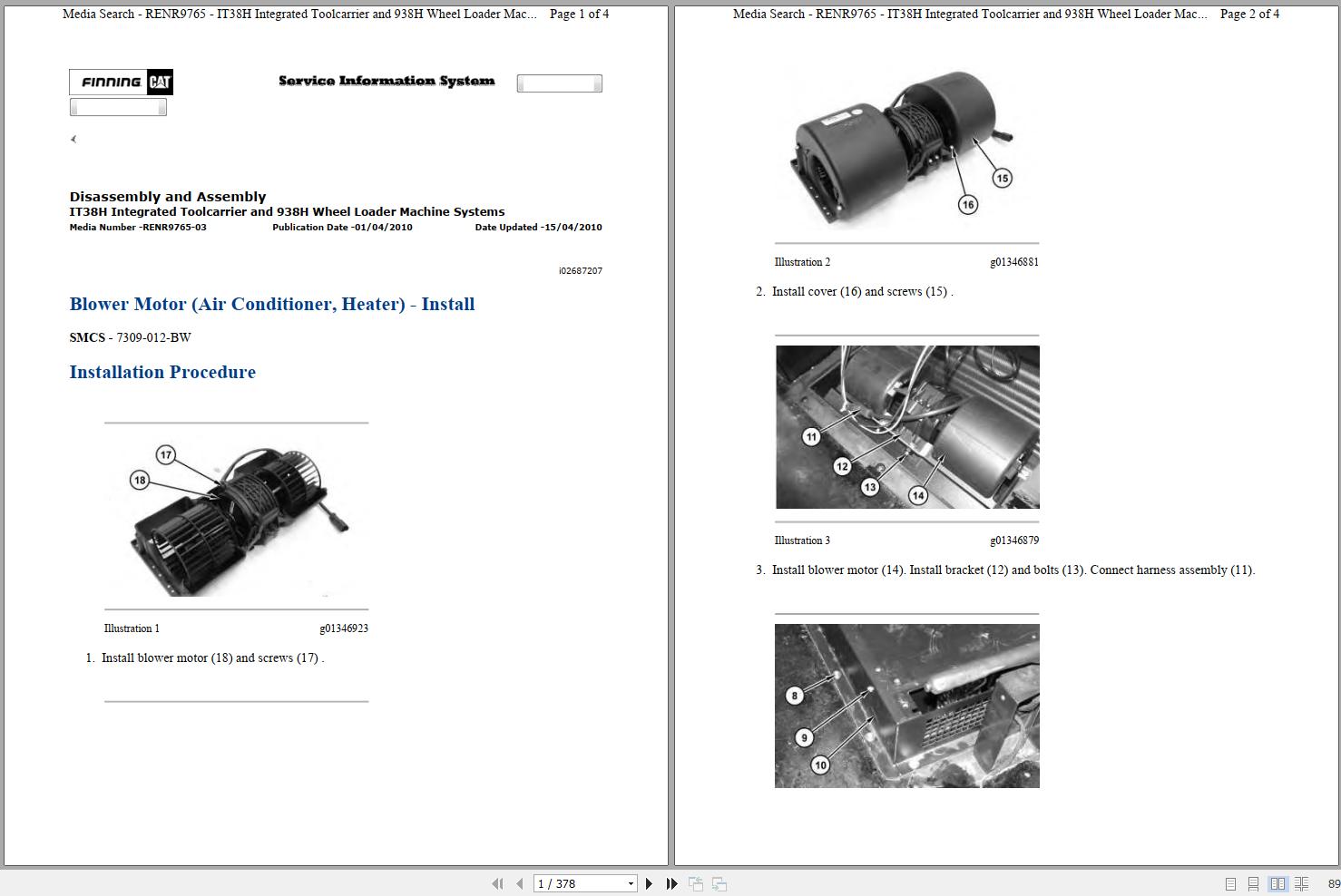 Media Search - RENR9765 - IT38H Integrated Toolcarrier and 938H Wheel Loader Mac... Page 1 of 4

FINNING CAT

Service Information System

Disassembly and Assembly
IT38H Integrated Toolcarrier and 938H Wheel Loader Machine Systems
Media Number -RENR9765-03 Publication Date -01/04/2010 Date Updated -15/04/2010

i02687207

Blower Motor (Air Conditioner, Heater) - Install

SMCS - 7309-012-BW

Installation Procedure

17
18

Illustration 1 g01346923

1. Install blower motor (18) and screws (17) .

Media Search - RENR9765 - IT38H Integrated Toolcarrier and 938H Wheel Loader Mac... Page 2 of 4

15
16

Illustration 2 g01346881

2. Install cover (16) and screws (15) .

11
12
13
14

Illustration 3 g01346879

3. Install blower motor (14). Install bracket (12) and bolts (13). Connect harness assembly (11).

8
9
10

1 / 378

89