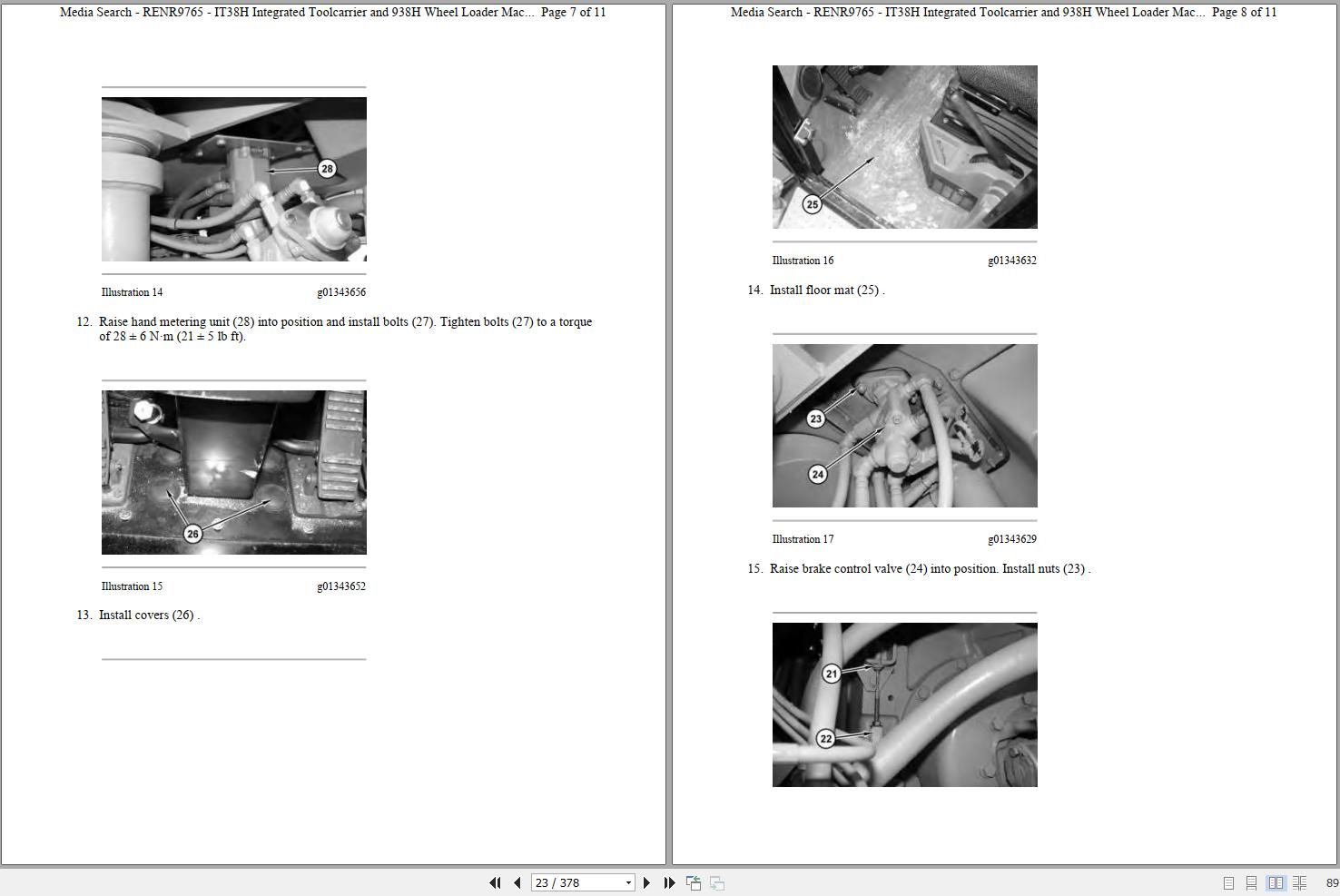 Media Search - RENR9765 - IT38H Integrated Toolcarrier and 938H Wheel Loader Mac... Page 7 of 11

28

Illustration 14 g01343656

12. Raise hand metering unit (28) into position and install bolts (27). Tighten bolts (27) to a torque of 28 ± 6 N·m (21 ± 5 lb ft).

26

Illustration 15 g01343652

13. Install covers (26) .

Media Search - RENR9765 - IT38H Integrated Toolcarrier and 938H Wheel Loader Mac... Page 8 of 11

25

Illustration 16 g01343632

14. Install floor mat (25) .

23

24

Illustration 17 g01343629

15. Raise brake control valve (24) into position. Install nuts (23) .

21

22

23 / 378

89