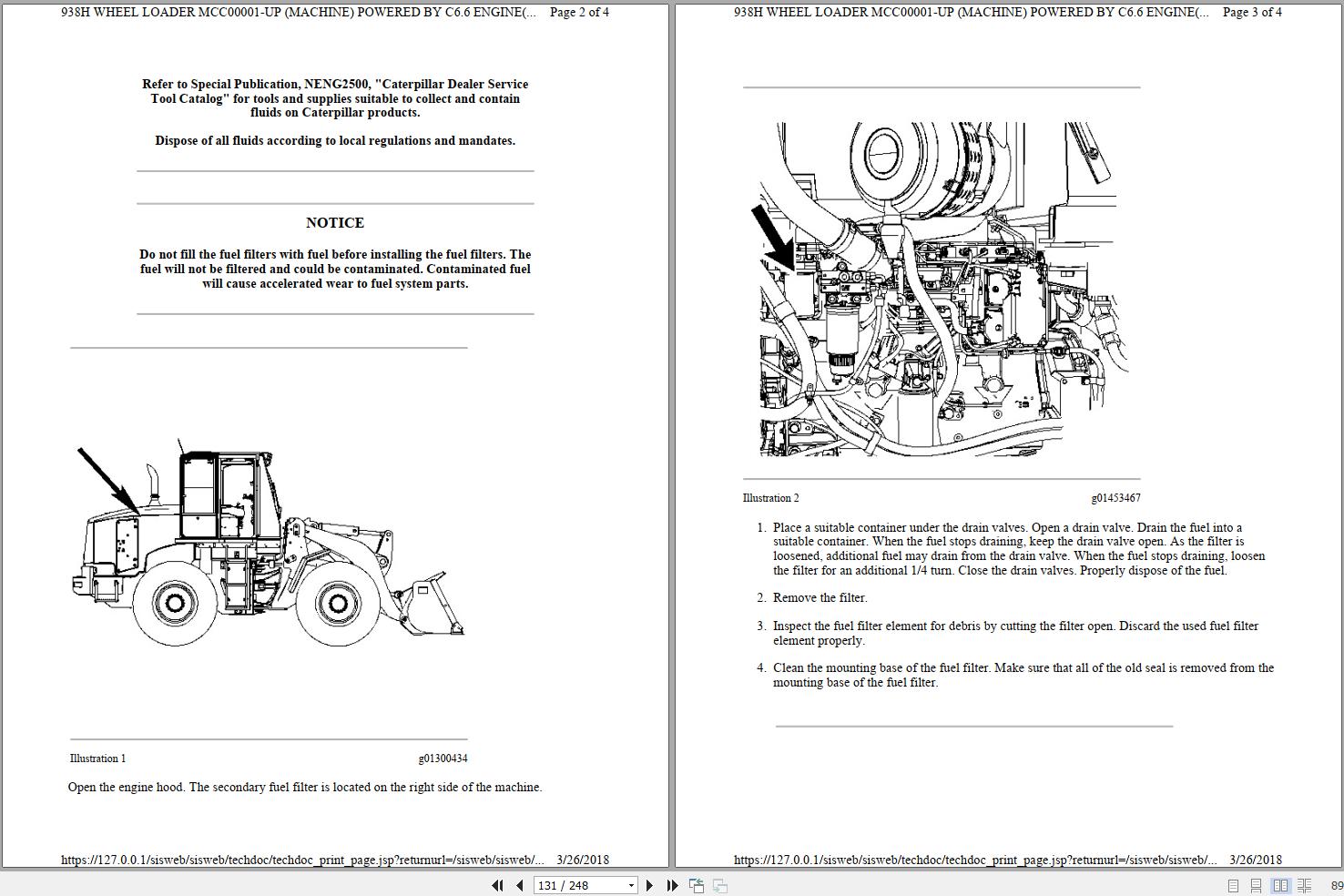 938H WHEEL LOADER MCC00001-UP (MACHINE) POWERED BY C6.6 ENGINE(... Page 2 of 4

Refer to Special Publication, NENG2500, "Caterpillar Dealer Service Tool Catalog" for tools and supplies suitable to collect and contain fluids on Caterpillar products.

Dispose of all fluids according to local regulations and mandates.

NOTICE

Do not fill the fuel filters with fuel before installing the fuel filters. The fuel will not be filtered and could be contaminated. Contaminated fuel will cause accelerated wear to fuel system parts.

Illustration 1 g01300434

Open the engine hood. The secondary fuel filter is located on the right side of the machine.

https://127.0.0.1/sisweb/sisweb/techdoc/techdoc_print_page.jsp?returnurl=/sisweb/sisweb/... 3/26/2018

938H WHEEL LOADER MCC00001-UP (MACHINE) POWERED BY C6.6 ENGINE(... Page 3 of 4

Illustration 2 g01453467

1. Place a suitable container under the drain valves. Open a drain valve. Drain the fuel into a suitable container. When the fuel stops draining, keep the drain valve open. As the filter is loosened, additional fuel may drain from the drain valve. When the fuel stops draining, loosen the filter for an additional 1/4 turn. Close the drain valves. Properly dispose of the fuel.

2. Remove the filter.

3. Inspect the fuel filter element for debris by cutting the filter open. Discard the used fuel filter element properly.

4. Clean the mounting base of the fuel filter. Make sure that all of the old seal is removed from the mounting base of the fuel filter.

https://127.0.0.1/sisweb/sisweb/techdoc/techdoc_print_page.jsp?returnurl=/sisweb/sisweb/... 3/26/2018

131 / 248

89