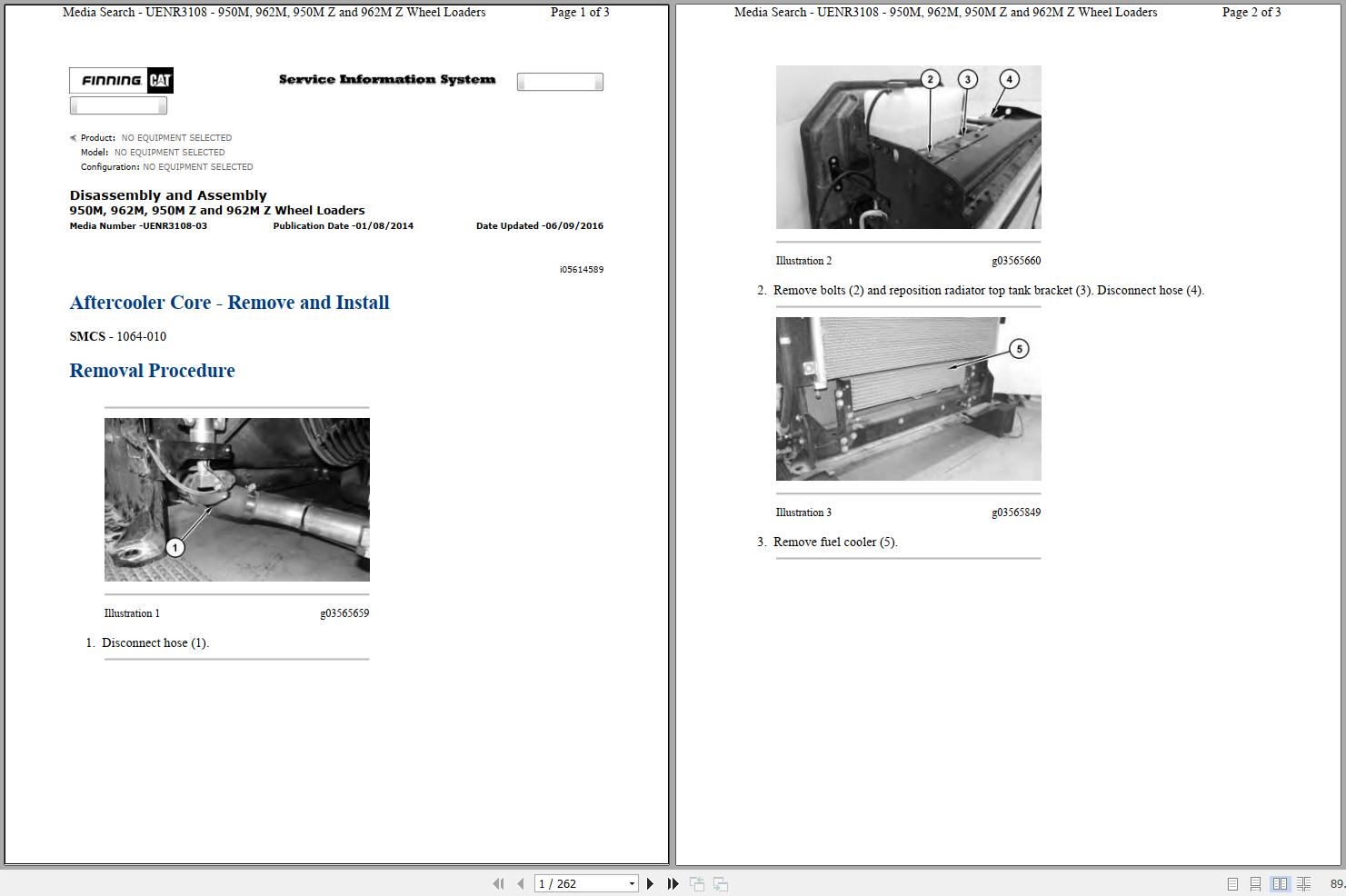 Media Search - UENR3108 - 950M, 962M, 950M Z and 962M Z Wheel Loaders Page 1 of 3

FINNING CAT

Service Information System

Product: NO EQUIPMENT SELECTED
Model: NO EQUIPMENT SELECTED
Configuration: NO EQUIPMENT SELECTED

Disassembly and Assembly
950M, 962M, 950M Z and 962M Z Wheel Loaders
Media Number -UENR3108-03 Publication Date -01/08/2014 Date Updated -06/09/2016

i05614589

Aftercooler Core - Remove and Install

SMCS - 1064-010

Removal Procedure

1

Illustration 1 g03565659

1. Disconnect hose (1).

Media Search - UENR3108 - 950M, 962M, 950M Z and 962M Z Wheel Loaders Page 2 of 3

2 3 4

Illustration 2 g03565660

2. Remove bolts (2) and reposition radiator top tank bracket (3). Disconnect hose (4).

5

Illustration 3 g03565849

3. Remove fuel cooler (5).

1 / 262

89.