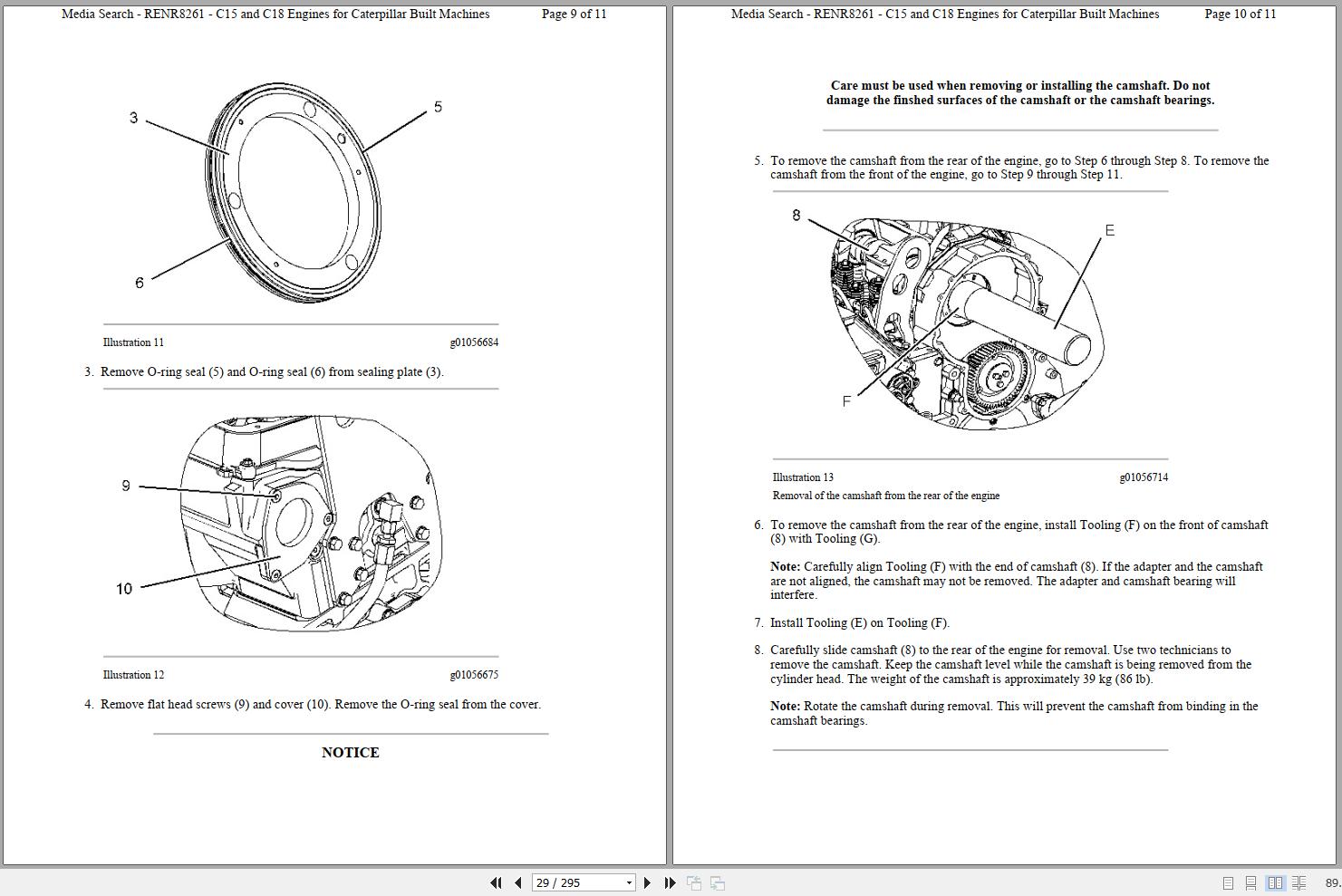 Media Search - RENR8261 - C15 and C18 Engines for Caterpillar Built Machines Page 9 of 11

3

5

6

Illustration 11 g01056684

3. Remove O-ring seal (5) and O-ring seal (6) from sealing plate (3).

9

10

Illustration 12 g01056675

4. Remove flat head screws (9) and cover (10). Remove the O-ring seal from the cover.

NOTICE

Media Search - RENR8261 - C15 and C18 Engines for Caterpillar Built Machines Page 10 of 11

Care must be used when removing or installing the camshaft. Do not damage the finshed surfaces of the camshaft or the camshaft bearings.

5. To remove the camshaft from the rear of the engine, go to Step 6 through Step 8. To remove the camshaft from the front of the engine, go to Step 9 through Step 11.

8

E

F

Illustration 13 g01056714

Removal of the camshaft from the rear of the engine

6. To remove the camshaft from the rear of the engine, install Tooling (F) on the front of camshaft (8) with Tooling (G).

Note: Carefully align Tooling (F) with the end of camshaft (8). If the adapter and the camshaft are not aligned, the camshaft may not be removed. The adapter and camshaft bearing will interfere.

7. Install Tooling (E) on Tooling (F).

8. Carefully slide camshaft (8) to the rear of the engine for removal. Use two technicians to remove the camshaft. Keep the camshaft level while the camshaft is being removed from the cylinder head. The weight of the camshaft is approximately 39 kg (86 lb).

Note: Rotate the camshaft during removal. This will prevent the camshaft from binding in the camshaft bearings.

29 / 295

89.