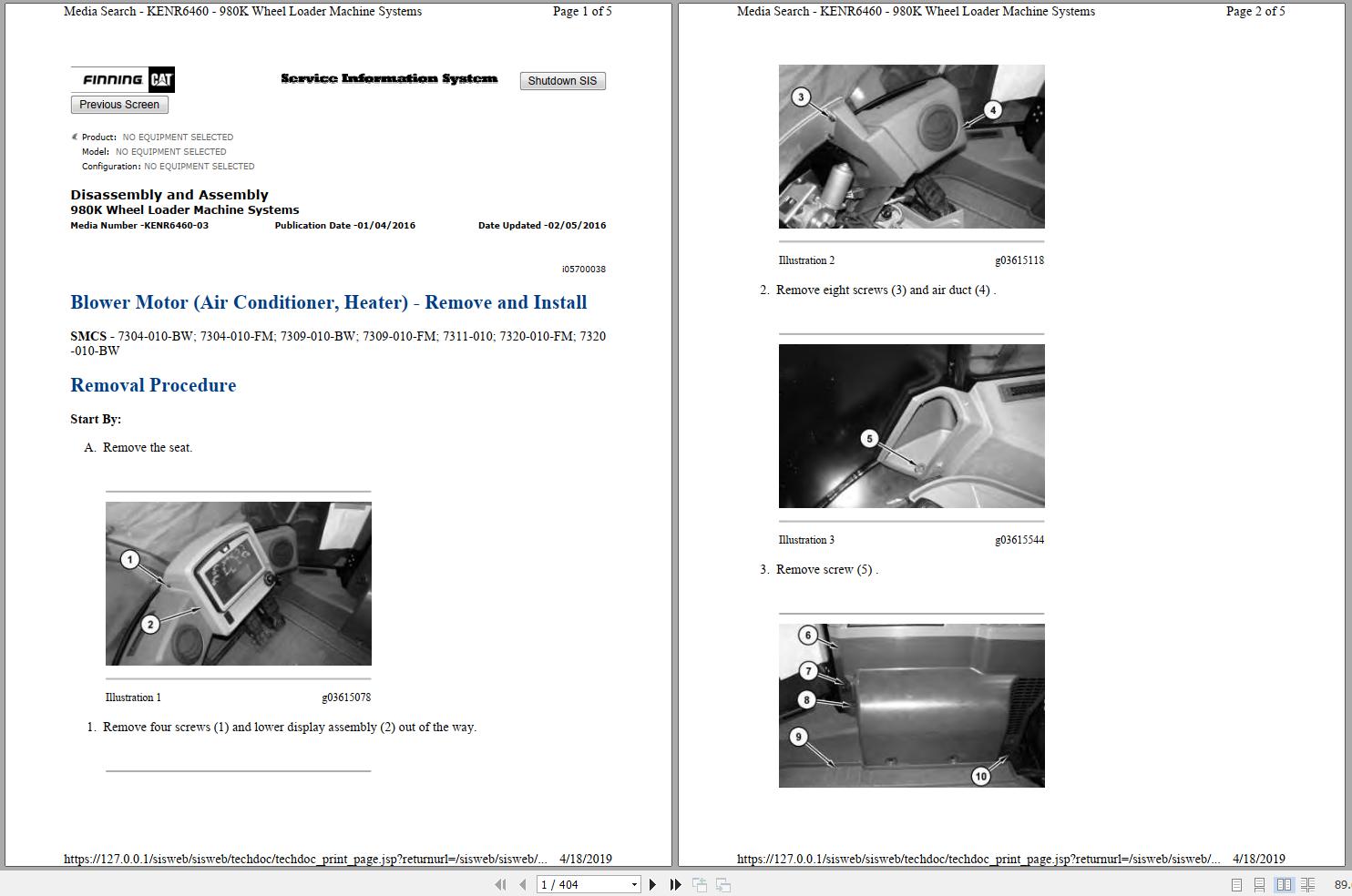 Media Search - KENR6460 - 980K Wheel Loader Machine Systems Page 1 of 5

FINNING CAT

Service Information System

Shutdown SIS

Previous Screen

Product: NO EQUIPMENT SELECTED
Model: NO EQUIPMENT SELECTED
Configuration: NO EQUIPMENT SELECTED

Disassembly and Assembly
980K Wheel Loader Machine Systems
Media Number -KENR6460-03 Publication Date -01/04/2016 Date Updated -02/05/2016

i05700038

Blower Motor (Air Conditioner, Heater) - Remove and Install

SMCS - 7304-010-BW; 7304-010-FM; 7309-010-BW; 7309-010-FM; 7311-010; 7320-010-FM; 7320-010-BW

Removal Procedure

Start By:

A. Remove the seat.

1

2

Illustration 1 g03615078

1. Remove four screws (1) and lower display assembly (2) out of the way.

https://127.0.0.1/sisweb/sisweb/techdoc/techdoc_print_page.jsp?returnurl=/sisweb/sisweb/... 4/18/2019

Media Search - KENR6460 - 980K Wheel Loader Machine Systems Page 2 of 5

3

4

Illustration 2 g03615118

2. Remove eight screws (3) and air duct (4) .

5

Illustration 3 g03615544

3. Remove screw (5) .

6

7

8

9

10

https://127.0.0.1/sisweb/sisweb/techdoc/techdoc_print_page.jsp?returnurl=/sisweb/sisweb/... 4/18/2019

1 / 404

89.