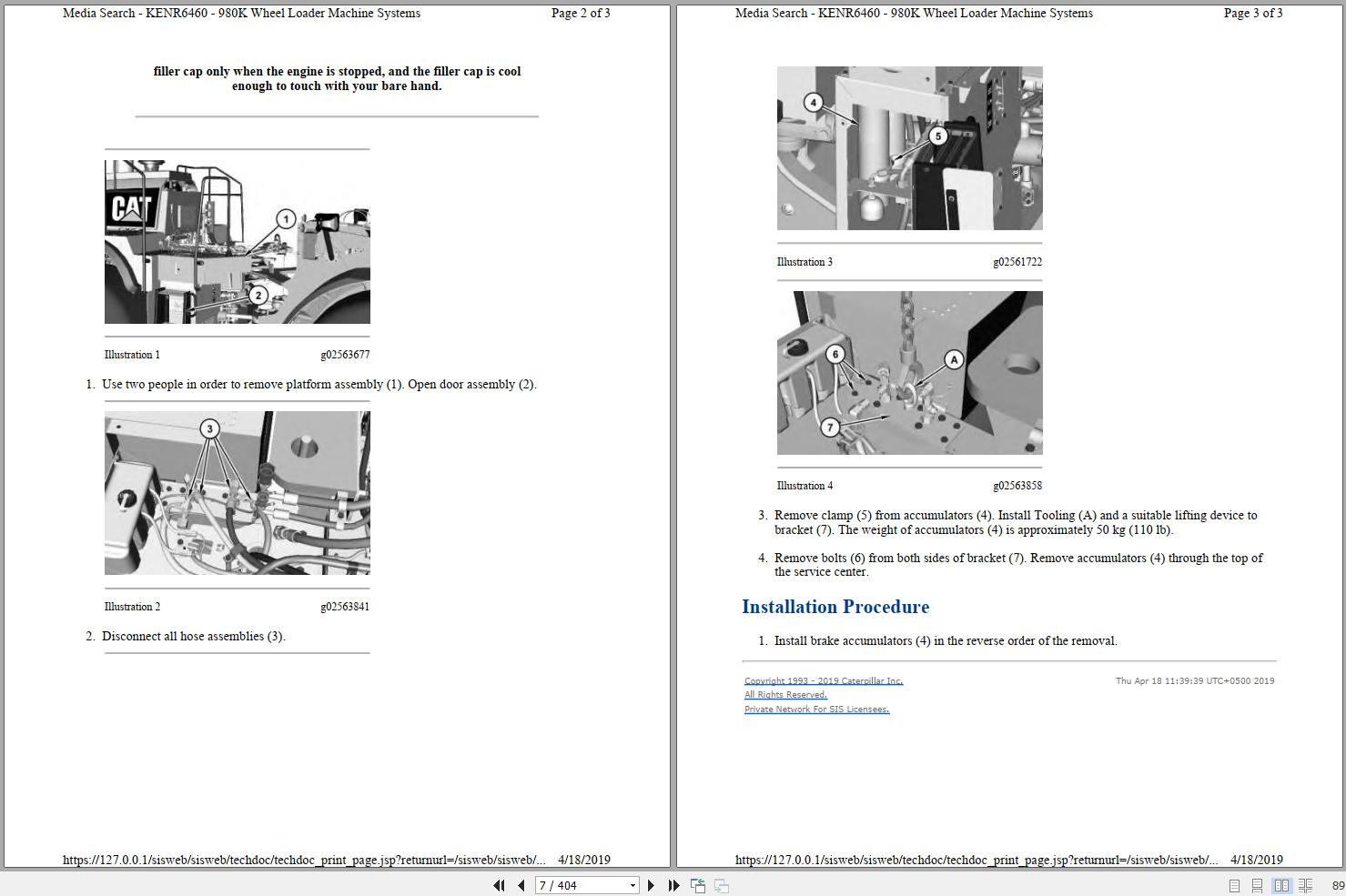 Media Search - KENR6460 - 980K Wheel Loader Machine Systems Page 2 of 3

filler cap only when the engine is stopped, and the filler cap is cool enough to touch with your bare hand.

CAT

1

2

Illustration 1 g02563677

1. Use two people in order to remove platform assembly (1). Open door assembly (2).

3

Illustration 2 g02563841

2. Disconnect all hose assemblies (3).

https://127.0.0.1/sisweb/sisweb/techdoc/techdoc_print_page.jsp?returnurl=/sisweb/sisweb/... 4/18/2019

Media Search - KENR6460 - 980K Wheel Loader Machine Systems Page 3 of 3

4

5

Illustration 3 g02561722

6

A

7

Illustration 4 g02563858

3. Remove clamp (5) from accumulators (4). Install Tooling (A) and a suitable lifting device to bracket (7). The weight of accumulators (4) is approximately 50 kg (110 lb).

4. Remove bolts (6) from both sides of bracket (7). Remove accumulators (4) through the top of the service center.

Installation Procedure

1. Install brake accumulators (4) in the reverse order of the removal.

Copyright 1993 - 2019 Caterpillar Inc.
All Rights Reserved.
Private Network For SIS Licensees.

Thu Apr 18 11:39:39 UTC+0500 2019

https://127.0.0.1/sisweb/sisweb/techdoc/techdoc_print_page.jsp?returnurl=/sisweb/sisweb/... 4/18/2019

7 / 404

89