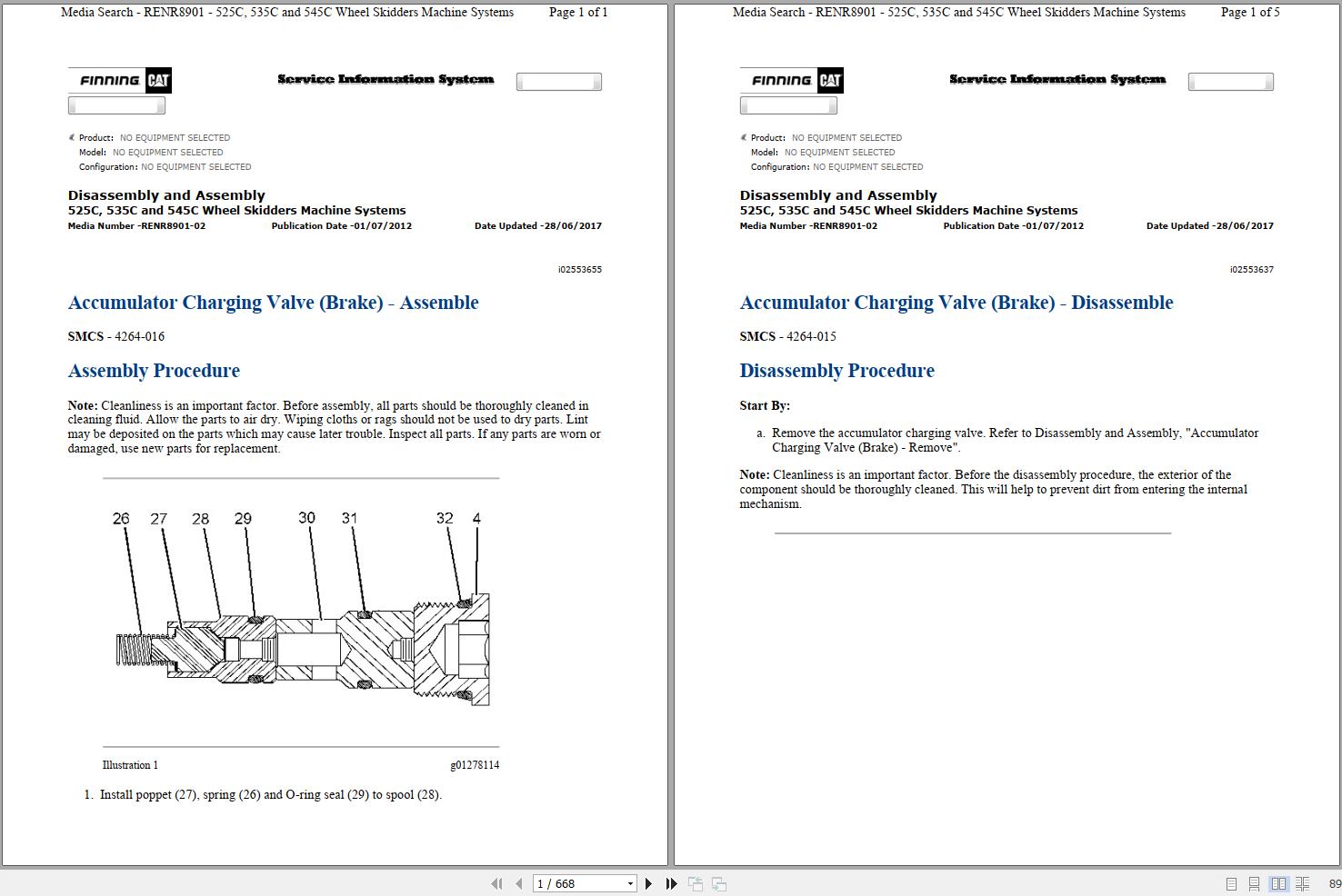 Media Search - RENR8901 - 525C, 535C and 545C Wheel Skidders Machine Systems Page 1 of 1

FINNING CAT

Service Information System

Product: NO EQUIPMENT SELECTED
Model: NO EQUIPMENT SELECTED
Configuration: NO EQUIPMENT SELECTED

Disassembly and Assembly
525C, 535C and 545C Wheel Skidders Machine Systems
Media Number -RENR8901-02 Publication Date -01/07/2012 Date Updated -28/06/2017

i02553655

Accumulator Charging Valve (Brake) - Assemble

SMCS - 4264-016

Assembly Procedure

Note: Cleanliness is an important factor. Before assembly, all parts should be thoroughly cleaned in cleaning fluid. Allow the parts to air dry. Wiping cloths or rags should not be used to dry parts. Lint may be deposited on the parts which may cause later trouble. Inspect all parts. If any parts are worn or damaged, use new parts for replacement.

26 27 28 29 30 31 32 4

Illustration 1 g01278114

1. Install poppet (27), spring (26) and O-ring seal (29) to spool (28).

Media Search - RENR8901 - 525C, 535C and 545C Wheel Skidders Machine Systems Page 1 of 5

FINNING CAT

Service Information System

Product: NO EQUIPMENT SELECTED
Model: NO EQUIPMENT SELECTED
Configuration: NO EQUIPMENT SELECTED

Disassembly and Assembly
525C, 535C and 545C Wheel Skidders Machine Systems
Media Number -RENR8901-02 Publication Date -01/07/2012 Date Updated -28/06/2017

i02553637

Accumulator Charging Valve (Brake) - Disassemble

SMCS - 4264-015

Disassembly Procedure

Start By:

a. Remove the accumulator charging valve. Refer to Disassembly and Assembly, "Accumulator Charging Valve (Brake) - Remove".

Note: Cleanliness is an important factor. Before the disassembly procedure, the exterior of the component should be thoroughly cleaned. This will help to prevent dirt from entering the internal mechanism.

1 / 668

89