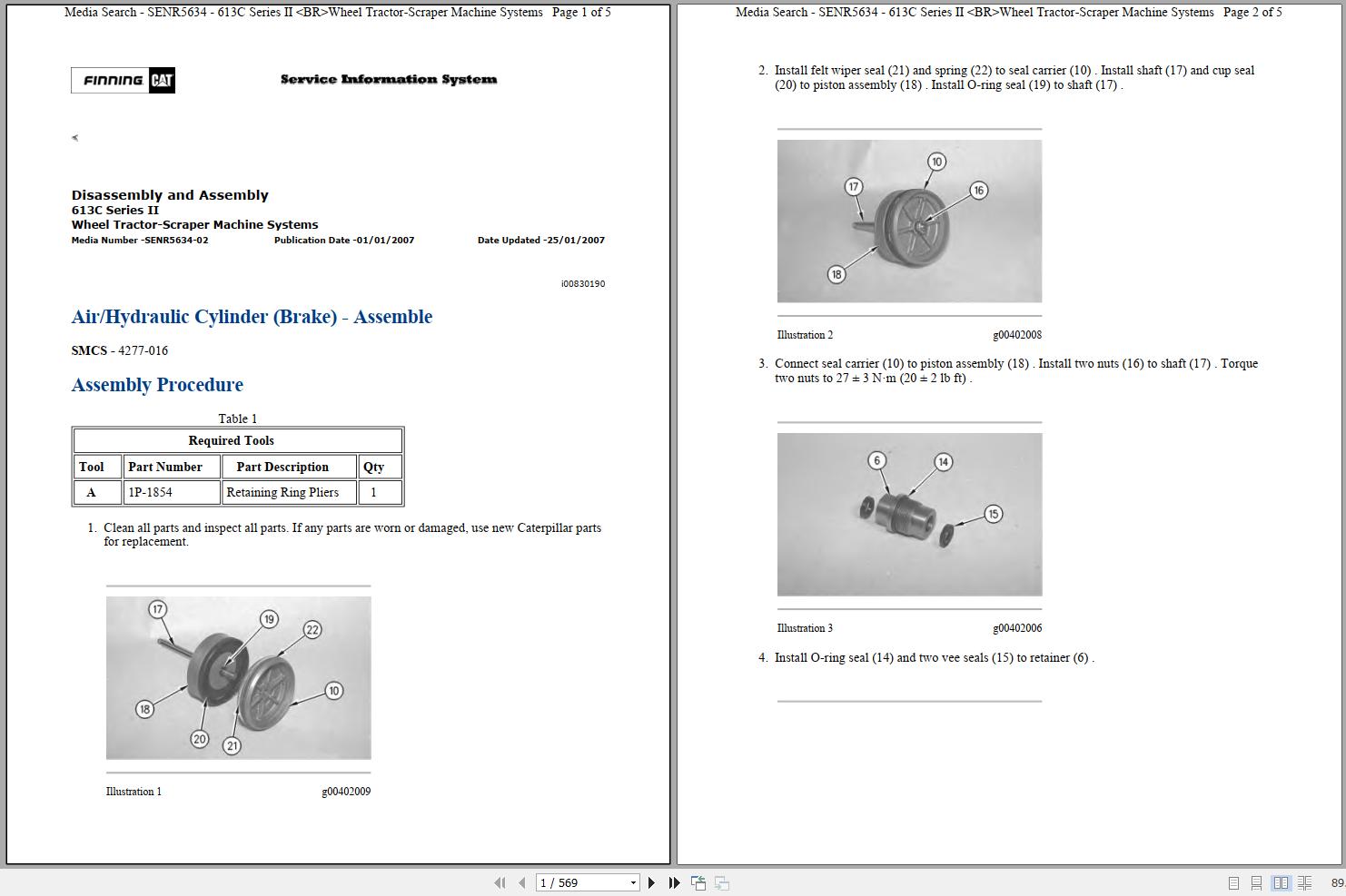 Media Search - SENR5634 - 613C Series II <BR>Wheel Tractor-Scraper Machine Systems Page 1 of 5

FINNING CAT

Service Information System

Disassembly and Assembly
613C Series II
Wheel Tractor-Scraper Machine Systems
Media Number -SENR5634-02 Publication Date -01/01/2007 Date Updated -25/01/2007

i00830190

Air/Hydraulic Cylinder (Brake) - Assemble

SMCS - 4277-016

Assembly Procedure

Table 1

| Required Tools | | | |
|---|---|---|---|
| Tool | Part Number | Part Description | Qty |
| A | 1P-1854 | Retaining Ring Pliers | 1 |

1. Clean all parts and inspect all parts. If any parts are worn or damaged, use new Caterpillar parts for replacement.

17 19 22 10 18 20 21

Illustration 1 g00402009

Media Search - SENR5634 - 613C Series II <BR>Wheel Tractor-Scraper Machine Systems Page 2 of 5

2. Install felt wiper seal (21) and spring (22) to seal carrier (10) . Install shaft (17) and cup seal (20) to piston assembly (18) . Install O-ring seal (19) to shaft (17) .

10 17 16 18

Illustration 2 g00402008

3. Connect seal carrier (10) to piston assembly (18) . Install two nuts (16) to shaft (17) . Torque two nuts to 27 ± 3 N·m (20 ± 2 lb ft) .

6 14 15

Illustration 3 g00402006

4. Install O-ring seal (14) and two vee seals (15) to retainer (6) .

1 / 569

89.