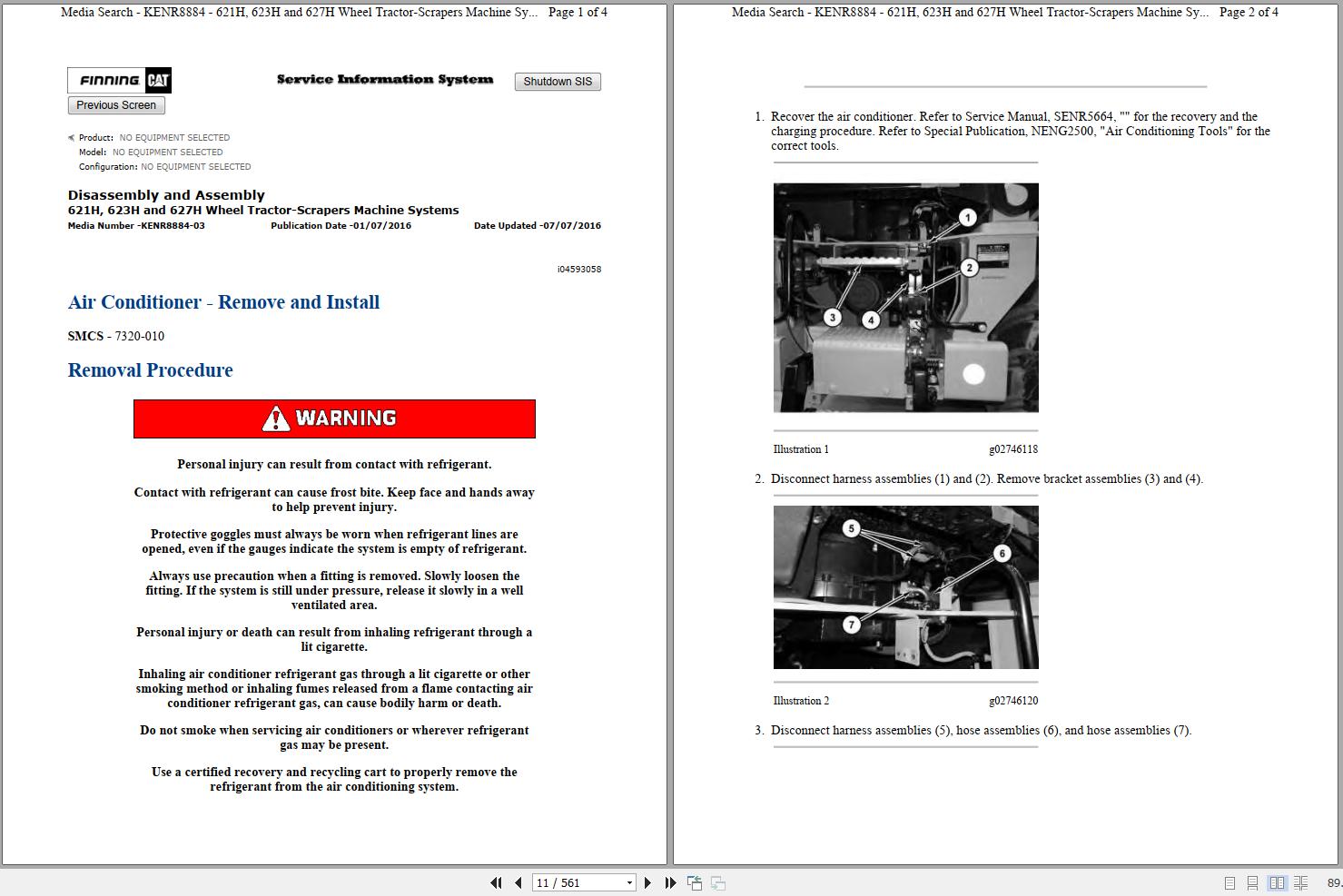 Media Search - KENR8884 - 621H, 623H and 627H Wheel Tractor-Scrapers Machine Sy... Page 1 of 4

FINNING CAT

Service Information System

Shutdown SIS

Previous Screen

Product: NO EQUIPMENT SELECTED
Model: NO EQUIPMENT SELECTED
Configuration: NO EQUIPMENT SELECTED

Disassembly and Assembly
621H, 623H and 627H Wheel Tractor-Scrapers Machine Systems
Media Number -KENR8884-03 Publication Date -01/07/2016 Date Updated -07/07/2016

i04593058

Air Conditioner - Remove and Install

SMCS - 7320-010

Removal Procedure

WARNING

Personal injury can result from contact with refrigerant.

Contact with refrigerant can cause frost bite. Keep face and hands away to help prevent injury.

Protective goggles must always be worn when refrigerant lines are opened, even if the gauges indicate the system is empty of refrigerant.

Always use precaution when a fitting is removed. Slowly loosen the fitting. If the system is still under pressure, release it slowly in a well ventilated area.

Personal injury or death can result from inhaling refrigerant through a lit cigarette.

Inhaling air conditioner refrigerant gas through a lit cigarette or other smoking method or inhaling fumes released from a flame contacting air conditioner refrigerant gas, can cause bodily harm or death.

Do not smoke when servicing air conditioners or wherever refrigerant gas may be present.

Use a certified recovery and recycling cart to properly remove the refrigerant from the air conditioning system.

Media Search - KENR8884 - 621H, 623H and 627H Wheel Tractor-Scrapers Machine Sy... Page 2 of 4

1. Recover the air conditioner. Refer to Service Manual, SENR5664, "" for the recovery and the charging procedure. Refer to Special Publication, NENG2500, "Air Conditioning Tools" for the correct tools.

1
2
3
4

Illustration 1 g02746118

2. Disconnect harness assemblies (1) and (2). Remove bracket assemblies (3) and (4).

5
6
7

Illustration 2 g02746120

3. Disconnect harness assemblies (5), hose assemblies (6), and hose assemblies (7).

11 / 561

89.