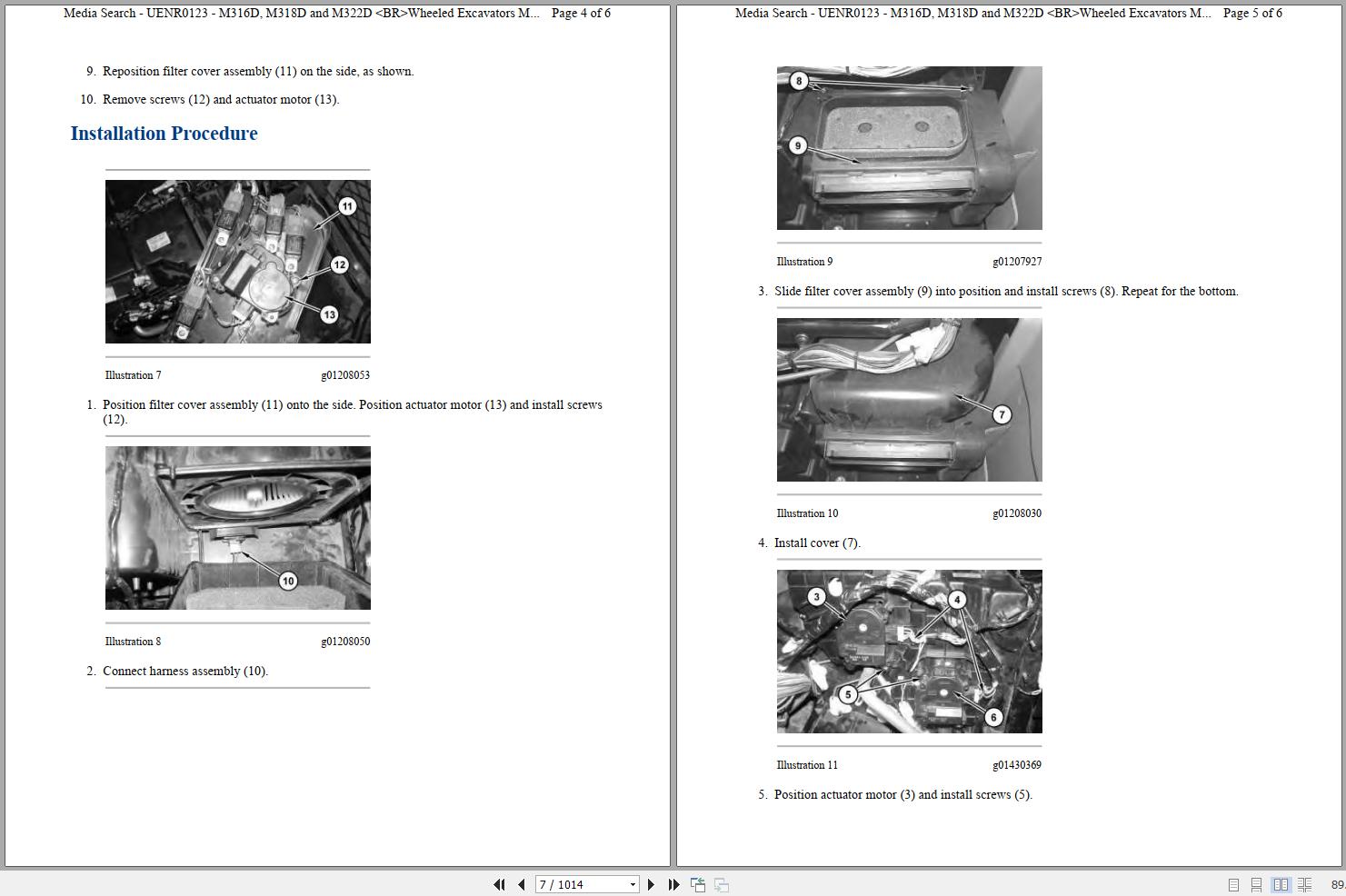 Media Search - UENR0123 - M316D, M318D and M322D <BR>Wheeled Excavators M... Page 4 of 6

9. Reposition filter cover assembly (11) on the side, as shown.

10. Remove screws (12) and actuator motor (13).

Installation Procedure

11

12

13

Illustration 7 g01208053

1. Position filter cover assembly (11) onto the side. Position actuator motor (13) and install screws (12).

10

Illustration 8 g01208050

2. Connect harness assembly (10).

Media Search - UENR0123 - M316D, M318D and M322D <BR>Wheeled Excavators M... Page 5 of 6

8

9

Illustration 9 g01207927

3. Slide filter cover assembly (9) into position and install screws (8). Repeat for the bottom.

7

Illustration 10 g01208030

4. Install cover (7).

3

4

5

6

Illustration 11 g01430369

5. Position actuator motor (3) and install screws (5).

7 / 1014

89.