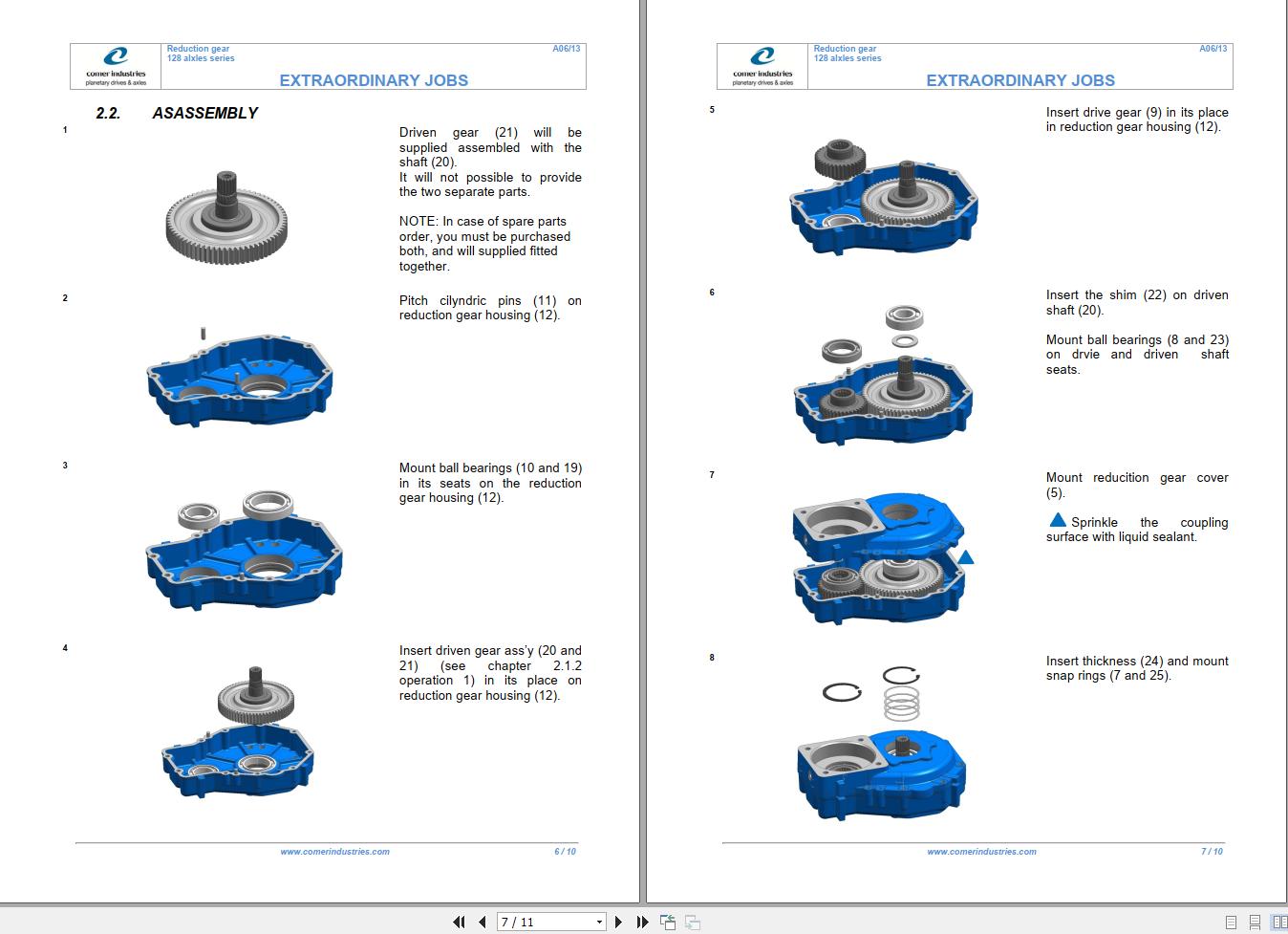 comer industries
planetary drives & axles

Reduction gear
128 alxles series

A06/13

EXTRAORDINARY JOBS

2.2. ASASSEMBLY

1

Driven gear (21) will be supplied assembled with the shaft (20).
It will not possible to provide the two separate parts.

NOTE: In case of spare parts order, you must be purchased both, and will supplied fitted together.

2

Pitch cilyndric pins (11) on reduction gear housing (12).

3

Mount ball bearings (10 and 19) in its seats on the reduction gear housing (12).

4

Insert driven gear ass'y (20 and 21) (see chapter 2.1.2 operation 1) in its place on reduction gear housing (12).

www.comerindustries.com 6 / 10

comer industries
planetary drives & axles

Reduction gear
128 alxles series

A06/13

EXTRAORDINARY JOBS

5

Insert drive gear (9) in its place in reduction gear housing (12).

6

Insert the shim (22) on driven shaft (20).

Mount ball bearings (8 and 23) on drvie and driven shaft seats.

7

Mount reducition gear cover (5).

Sprinkle the coupling surface with liquid sealant.

8

Insert thickness (24) and mount snap rings (7 and 25).

www.comerindustries.com 7 / 10

7 / 11