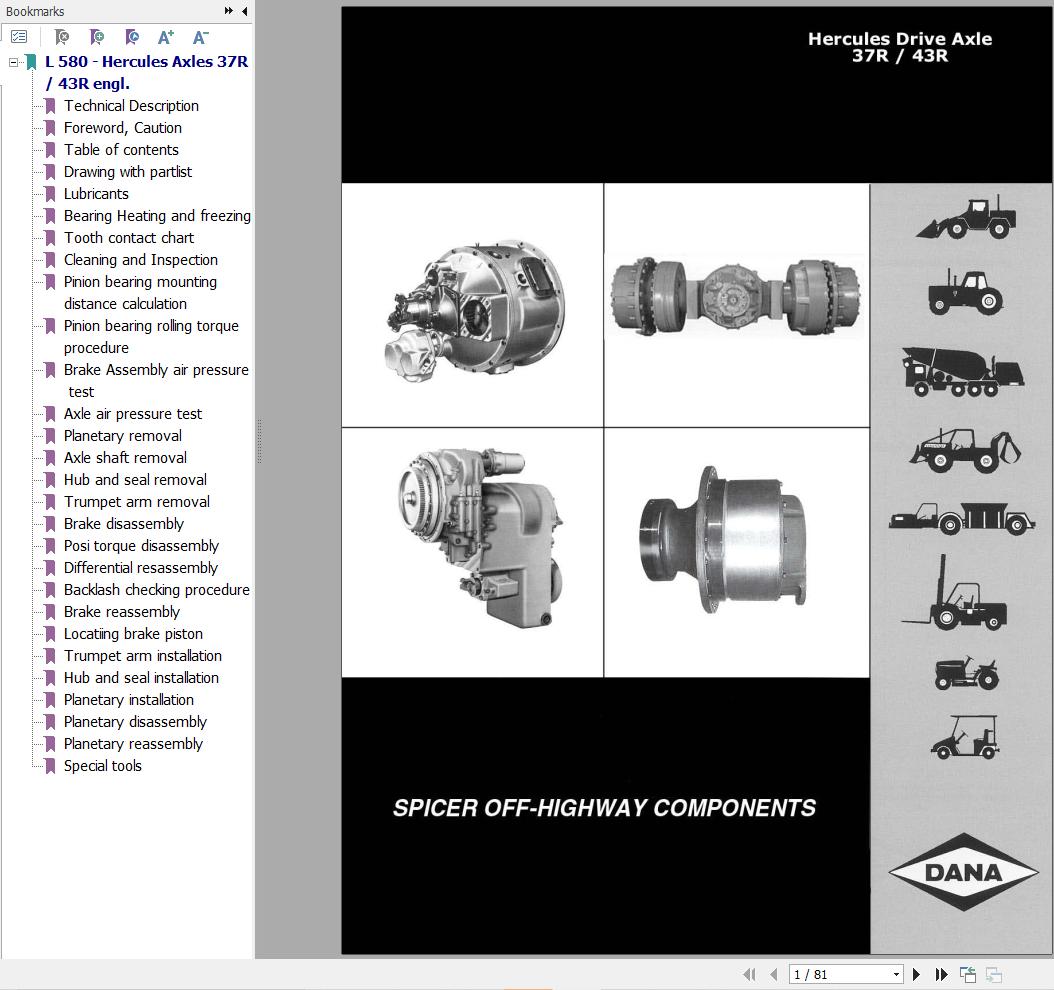 Bookmarks

L 580 - Hercules Axles 37R / 43R engl.
Technical Description
Foreword, Caution
Table of contents
Drawing with partlist
Lubricants
Bearing Heating and freezing
Tooth contact chart
Cleaning and Inspection
Pinion bearing mounting distance calculation
Pinion bearing rolling torque procedure
Brake Assembly air pressure test
Axle air pressure test
Planetary removal
Axle shaft removal
Hub and seal removal
Trumpet arm removal
Brake disassembly
Posi torque disassembly
Differential resassembly
Backlash checking procedure
Brake reassembly
Locatiing brake piston
Trumpet arm installation
Hub and seal installation
Planetary installation
Planetary disassembly
Planetary reassembly
Special tools

Hercules Drive Axle
37R / 43R

SPICER OFF-HIGHWAY COMPONENTS

DANA

1 / 81