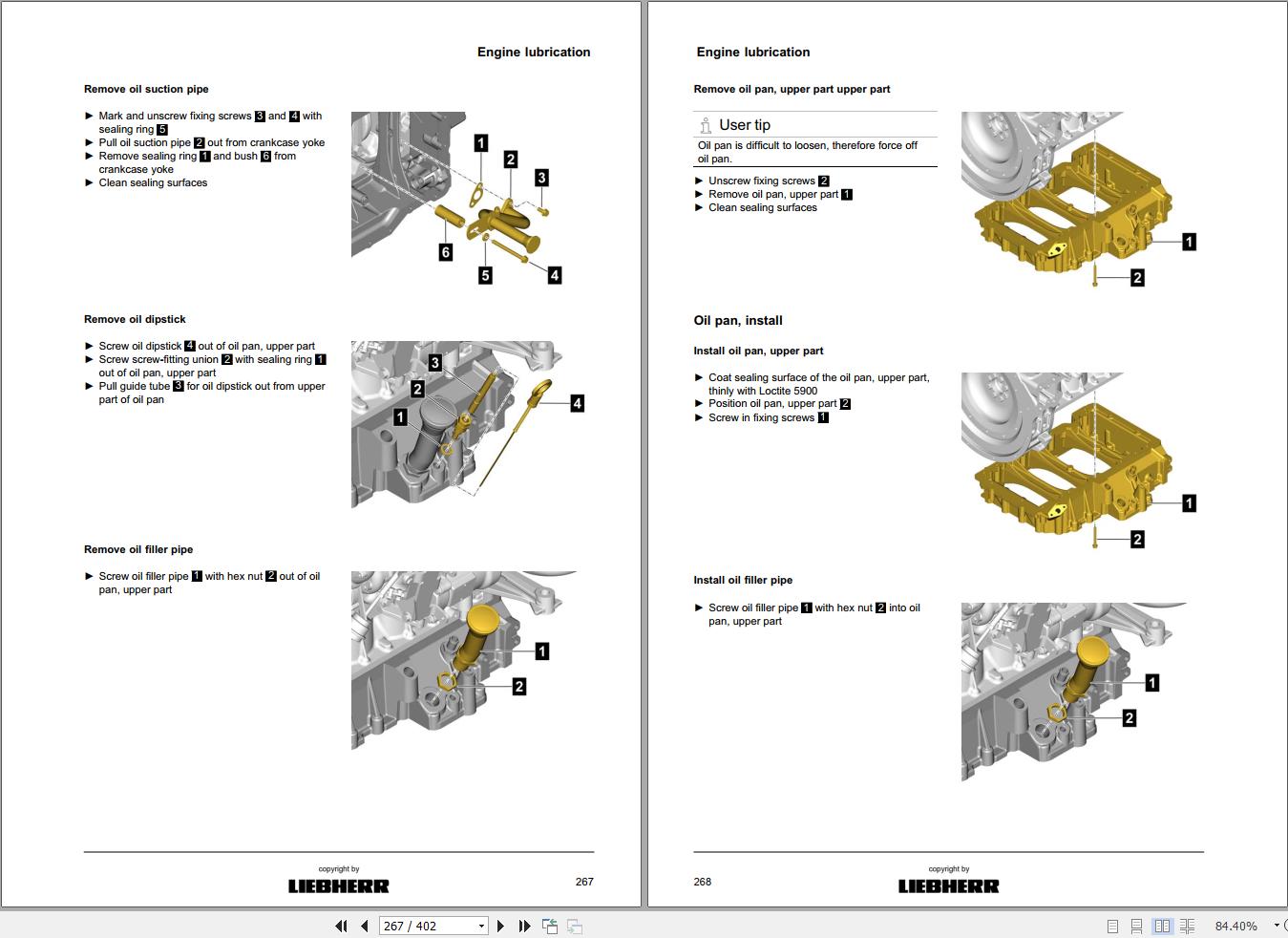 Engine lubrication

Remove oil suction pipe

► Mark and unscrew fixing screws 3 and 4 with sealing ring 5
► Pull oil suction pipe 2 out from crankcase yoke
► Remove sealing ring 1 and bush 6 from crankcase yoke
► Clean sealing surfaces

1 2 3 6 5 4

Remove oil dipstick

► Screw oil dipstick 4 out of oil pan, upper part
► Screw screw-fitting union 2 with sealing ring 1 out of oil pan, upper part
► Pull guide tube 3 for oil dipstick out from upper part of oil pan

3 2 1 4

Remove oil filler pipe

► Screw oil filler pipe 1 with hex nut 2 out of oil pan, upper part

1 2

copyright by
LIEBHERR
267

Engine lubrication

Remove oil pan, upper part upper part

User tip
Oil pan is difficult to loosen, therefore force off oil pan.

► Unscrew fixing screws 2
► Remove oil pan, upper part 1
► Clean sealing surfaces

1 2

Oil pan, install

Install oil pan, upper part

► Coat sealing surface of the oil pan, upper part, thinly with Loctite 5900
► Position oil pan, upper part 2
► Screw in fixing screws 1

1 2

Install oil filler pipe

► Screw oil filler pipe 1 with hex nut 2 into oil pan, upper part

1 2

268
copyright by
LIEBHERR

267 / 402
84.40%