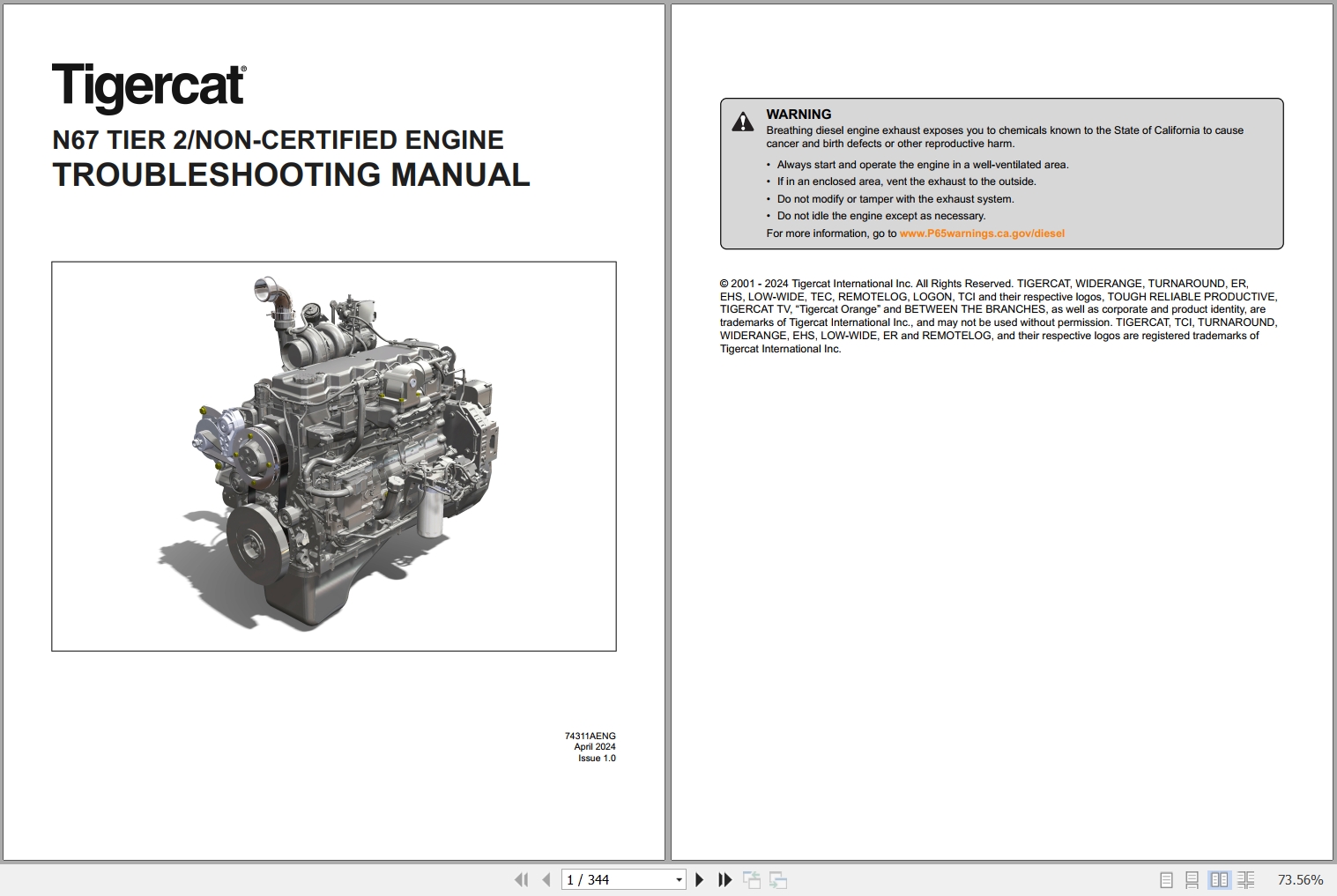 Tigercat®

N67 TIER 2/NON-CERTIFIED ENGINE
TROUBLESHOOTING MANUAL

74311AENG
April 2024
Issue 1.0

WARNING
Breathing diesel engine exhaust exposes you to chemicals known to the State of California to cause cancer and birth defects or other reproductive harm.

• Always start and operate the engine in a well-ventilated area.
• If in an enclosed area, vent the exhaust to the outside.
• Do not modify or tamper with the exhaust system.
• Do not idle the engine except as necessary.

For more information, go to www.P65warnings.ca.gov/diesel

© 2001 - 2024 Tigercat International Inc. All Rights Reserved. TIGERCAT, WIDERANGE, TURNAROUND, ER, EHS, LOW-WIDE, TEC, REMOTELOG, LOGON, TCI and their respective logos, TOUGH RELIABLE PRODUCTIVE, TIGERCAT TV, “Tigercat Orange” and BETWEEN THE BRANCHES, as well as corporate and product identity, are trademarks of Tigercat International Inc., and may not be used without permission. TIGERCAT, TCI, TURNAROUND, WIDERANGE, EHS, LOW-WIDE, ER and REMOTELOG, and their respective logos are registered trademarks of Tigercat International Inc.

1 / 344

73.56%