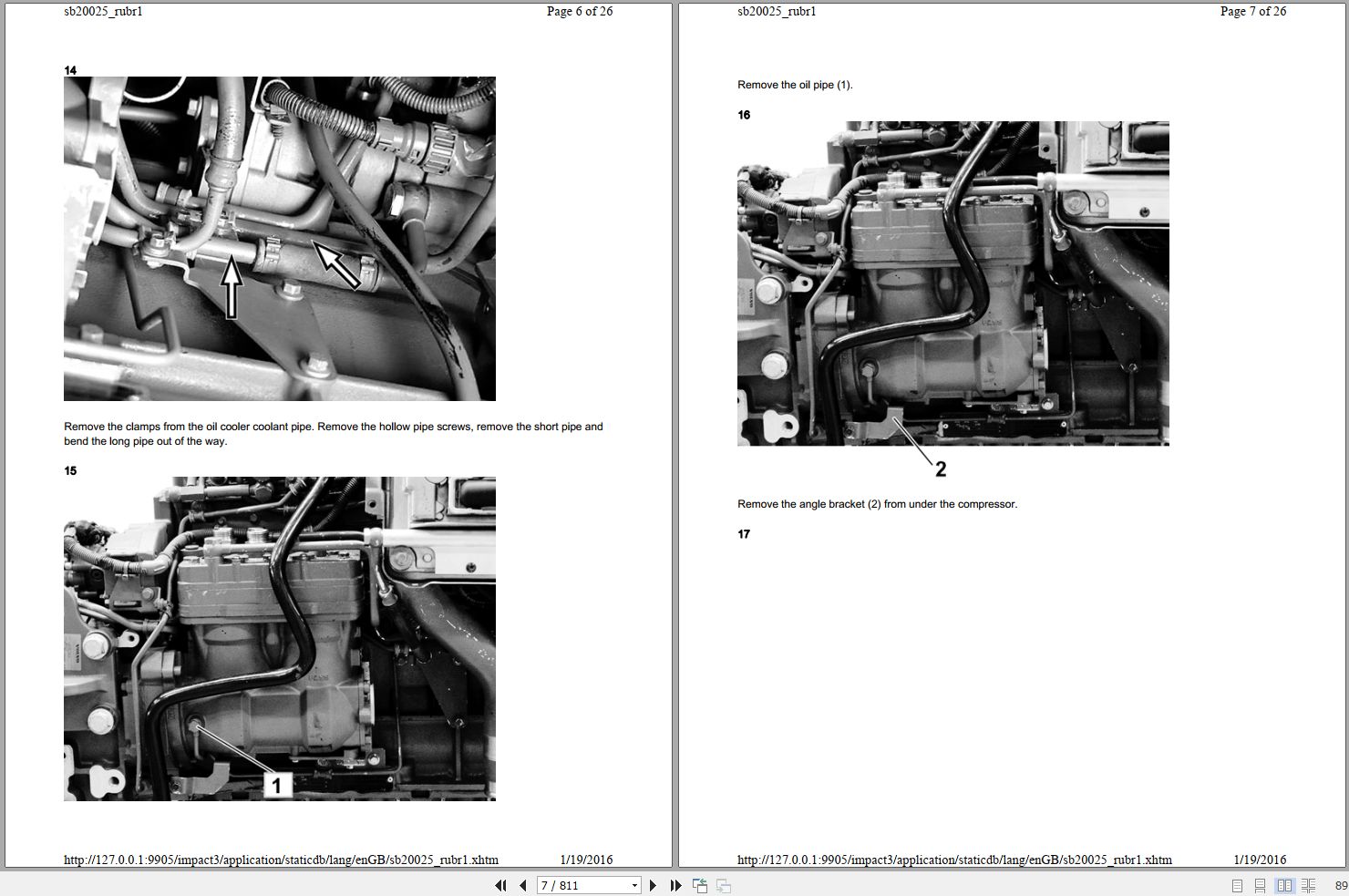 sb20025_rubr1 Page 6 of 26

14

Remove the clamps from the oil cooler coolant pipe. Remove the hollow pipe screws, remove the short pipe and bend the long pipe out of the way.

15

1

http://127.0.0.1:9905/impact3/application/staticdb/lang/enGB/sb20025_rubr1.xhtm 1/19/2016

sb20025_rubr1 Page 7 of 26

Remove the oil pipe (1).

16

2

Remove the angle bracket (2) from under the compressor.

17

http://127.0.0.1:9905/impact3/application/staticdb/lang/enGB/sb20025_rubr1.xhtm 1/19/2016

7 / 811

89