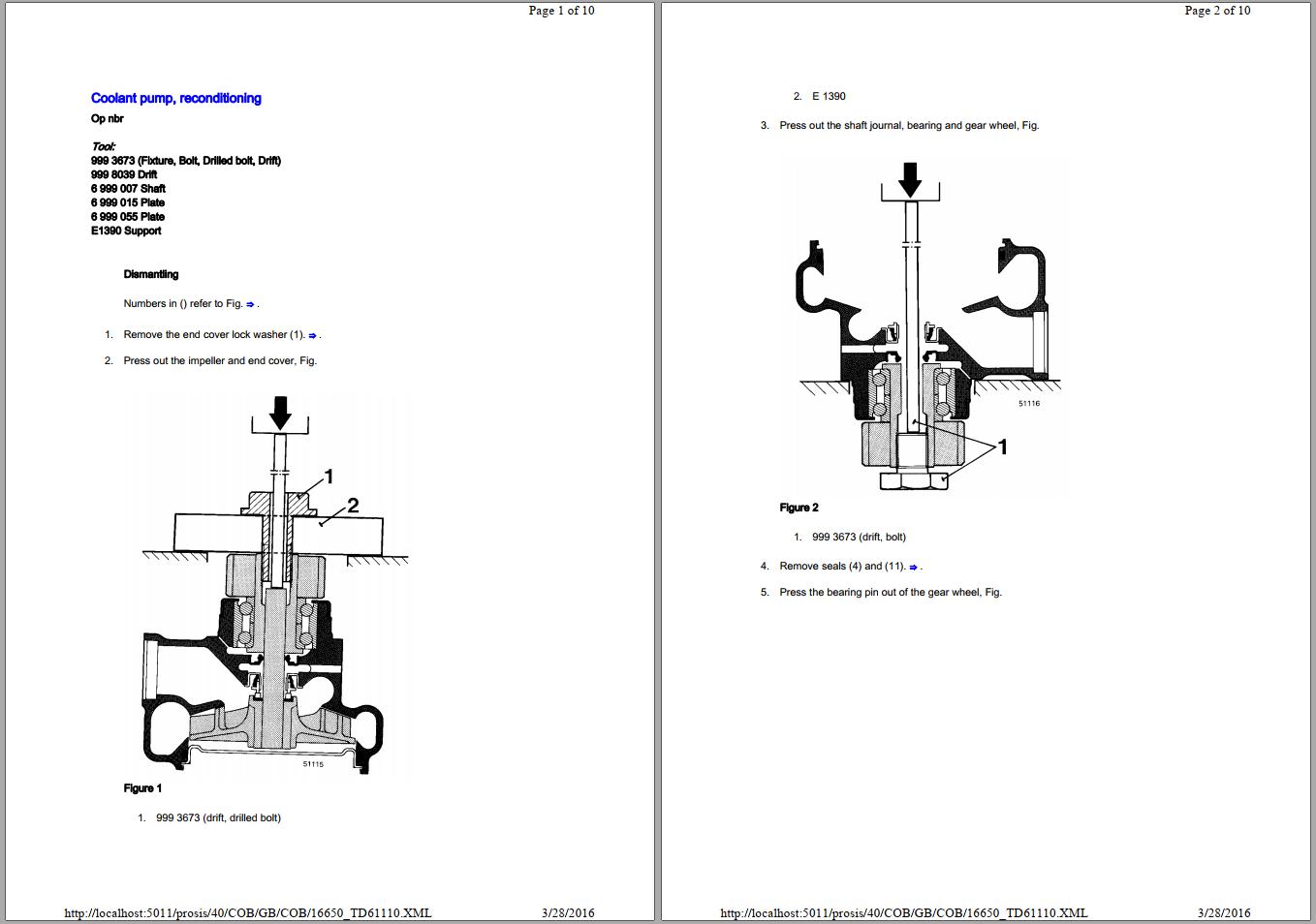 Page 1 of 10

Coolant pump, reconditioning
Op nbr

Tool:
999 3673 (Fixture, Bolt, Drilled bolt, Drift)
999 8039 Drift
6 999 007 Shaft
6 999 015 Plate
6 999 055 Plate
E1390 Support

Dismantling

Numbers in () refer to Fig. ⇒ .

1. Remove the end cover lock washer (1). ⇒ .

2. Press out the impeller and end cover, Fig.

1
2
51115

Figure 1

1. 999 3673 (drift, drilled bolt)

http://localhost:5011/prosis/40/COB/GB/COB/16650_TD61110.XML 3/28/2016

Page 2 of 10

2. E 1390

3. Press out the shaft journal, bearing and gear wheel, Fig.

51116
1

Figure 2

1. 999 3673 (drift, bolt)

4. Remove seals (4) and (11). ⇒ .

5. Press the bearing pin out of the gear wheel, Fig.

http://localhost:5011/prosis/40/COB/GB/COB/16650_TD61110.XML 3/28/2016