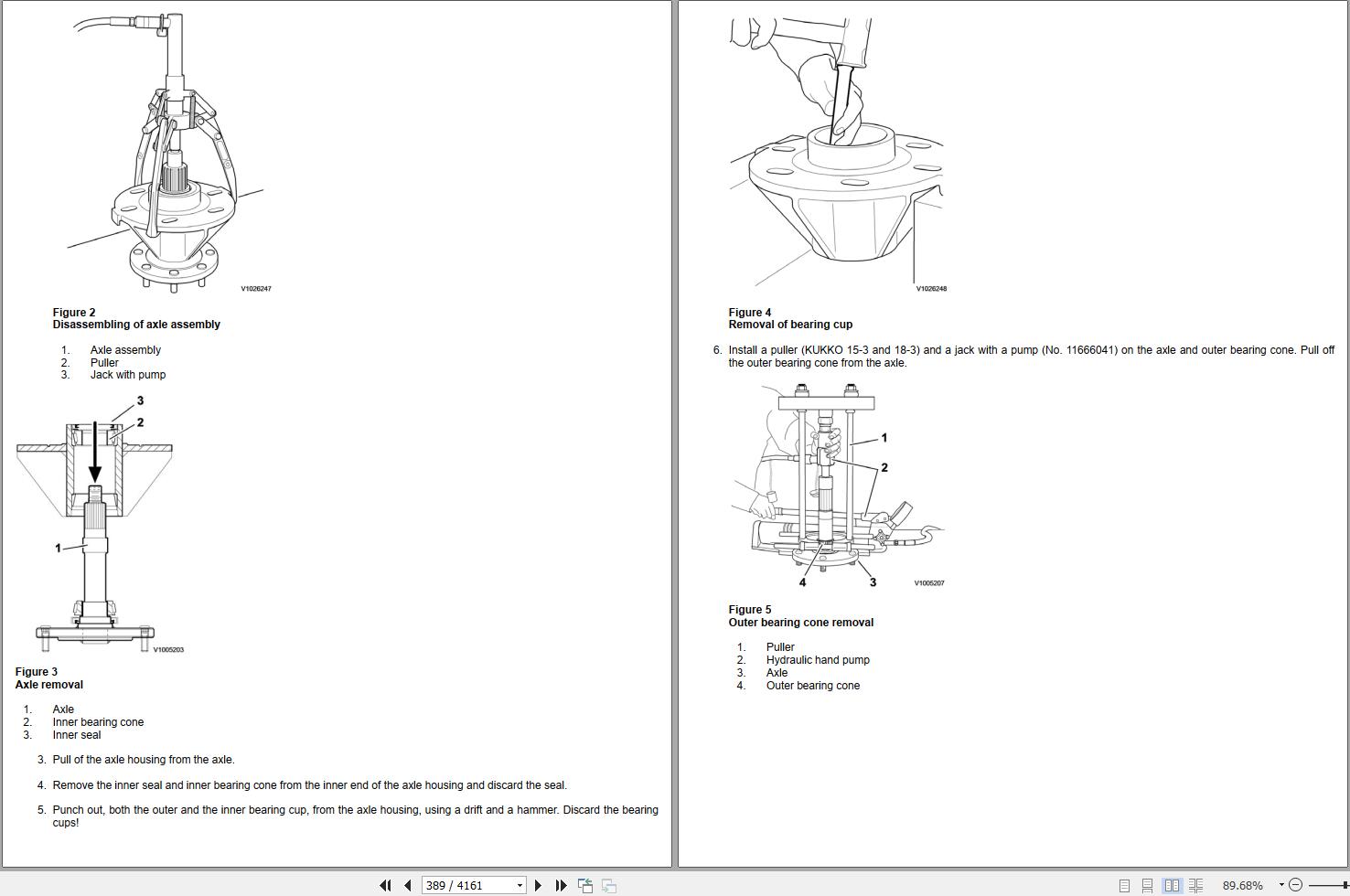 V1026247

Figure 2
Disassembling of axle assembly

1. Axle assembly
2. Puller
3. Jack with pump

3
2
1
V1005203

Figure 3
Axle removal

1. Axle
2. Inner bearing cone
3. Inner seal

3. Pull of the axle housing from the axle.

4. Remove the inner seal and inner bearing cone from the inner end of the axle housing and discard the seal.

5. Punch out, both the outer and the inner bearing cup, from the axle housing, using a drift and a hammer. Discard the bearing cups!

V1026248

Figure 4
Removal of bearing cup

6. Install a puller (KUKKO 15-3 and 18-3) and a jack with a pump (No. 11666041) on the axle and outer bearing cone. Pull off the outer bearing cone from the axle.

1
2
4
3
V1005207

Figure 5
Outer bearing cone removal

1. Puller
2. Hydraulic hand pump
3. Axle
4. Outer bearing cone

389 / 4161
89.68%