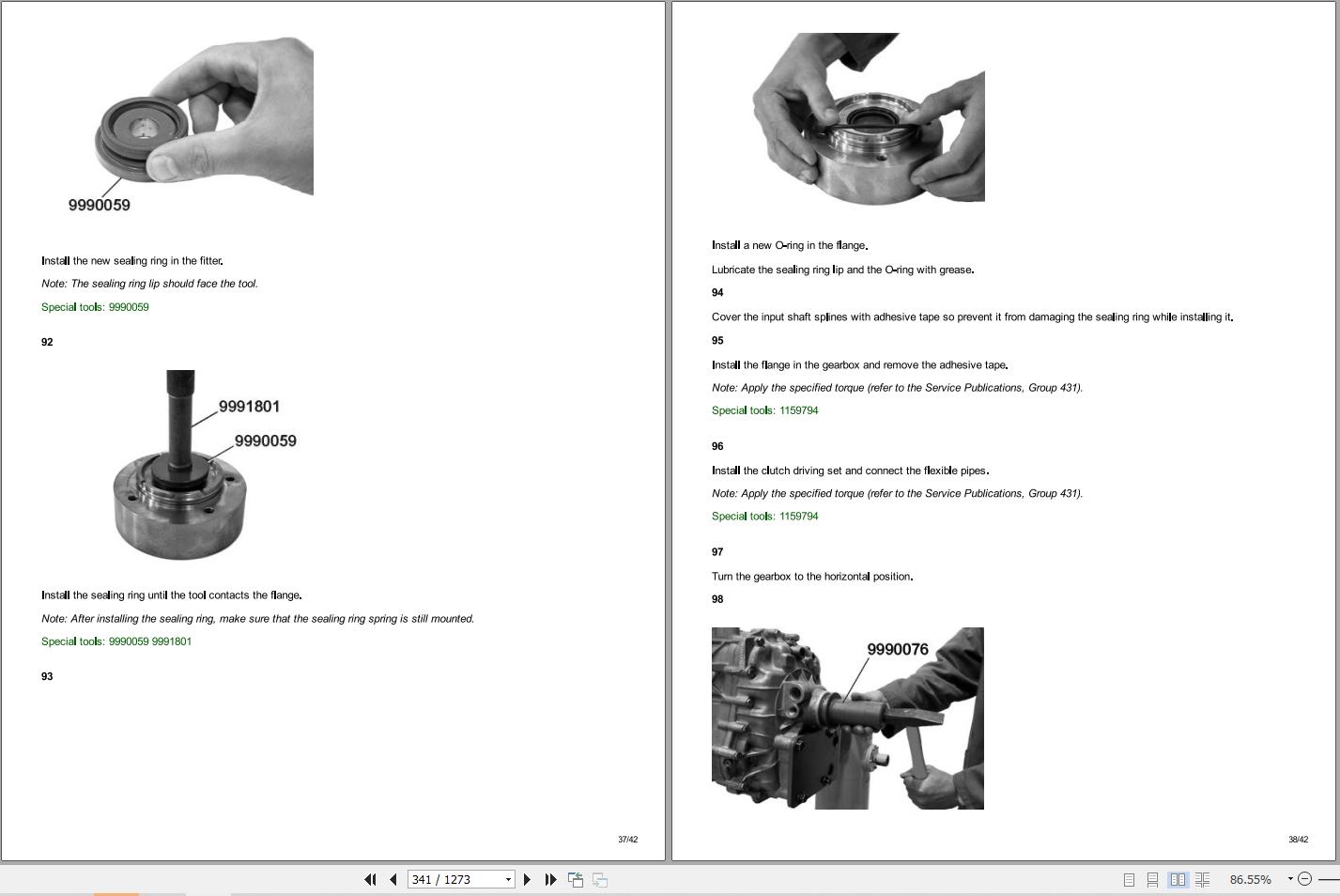 9990059

Install the new sealing ring in the fitter.

Note: The sealing ring lip should face the tool.

Special tools: 9990059

92

9991801

9990059

Install the sealing ring until the tool contacts the flange.

Note: After installing the sealing ring, make sure that the sealing ring spring is still mounted.

Special tools: 9990059 9991801

93

37/42

Install a new O-ring in the flange.

Lubricate the sealing ring lip and the O-ring with grease.

94

Cover the input shaft splines with adhesive tape so prevent it from damaging the sealing ring while installing it.

95

Install the flange in the gearbox and remove the adhesive tape.

Note: Apply the specified torque (refer to the Service Publications, Group 431).

Special tools: 1159794

96

Install the clutch driving set and connect the flexible pipes.

Note: Apply the specified torque (refer to the Service Publications, Group 431).

Special tools: 1159794

97

Turn the gearbox to the horizontal position.

98

9990076

38/42

341 / 1273

86.55%