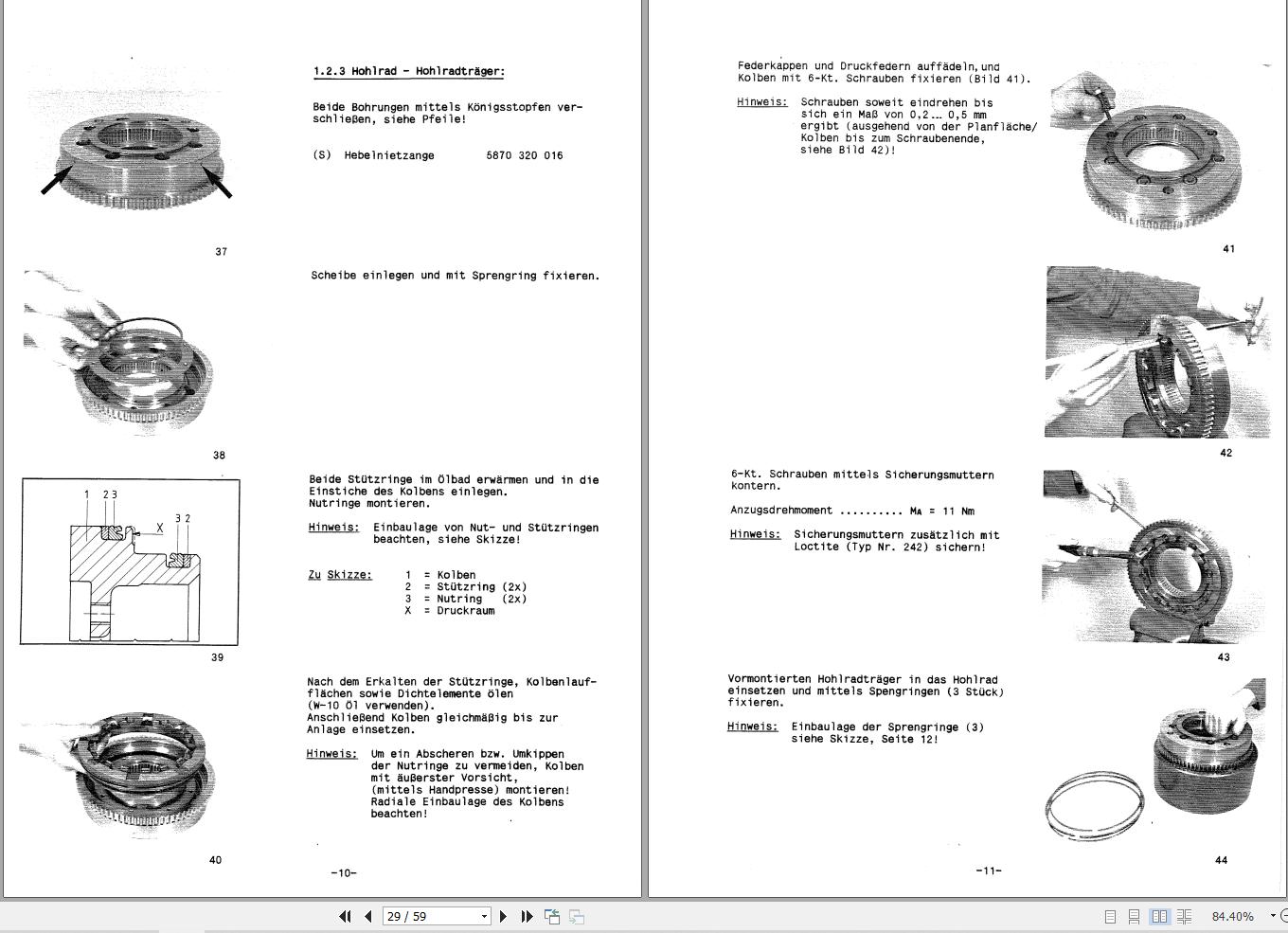 1.2.3 Hohlrad - Hohlradträger:

Beide Bohrungen mittels Königsstopfen verschließen, siehe Pfeile!

(S) Hebelnietzange 5870 320 016

37

Scheibe einlegen und mit Sprengring fixieren.

38

1 2 3 X 3 2

39

Beide Stützringe im Ölbad erwärmen und in die Einstiche des Kolbens einlegen. Nutringe montieren.

Hinweis: Einbaulage von Nut- und Stützringen beachten, siehe Skizze!

Zu Skizze: 1 = Kolben
2 = Stützring (2x)
3 = Nutring (2x)
X = Druckraum

Nach dem Erkalten der Stützringe, Kolbenlaufflächen sowie Dichtelemente ölen (W-10 Öl verwenden). Anschließend Kolben gleichmäßig bis zur Anlage einsetzen.

Hinweis: Um ein Abscheren bzw. Umkippen der Nutringe zu vermeiden, Kolben mit äußerster Vorsicht, (mittels Handpresse) montieren! Radiale Einbaulage des Kolbens beachten!

40

-10-

Federkappen und Druckfedern auffädeln, und Kolben mit 6-Kt. Schrauben fixieren (Bild 41).

Hinweis: Schrauben soweit eindrehen bis sich ein Maß von 0,2... 0,5 mm ergibt (ausgehend von der Planfläche/ Kolben bis zum Schraubenende, siehe Bild 42)!

41

42

6-Kt. Schrauben mittels Sicherungsmuttern kontern.

Anzugsdrehmoment .......... $M_A$ = 11 Nm

Hinweis: Sicherungsmuttern zusätzlich mit Loctite (Typ Nr. 242) sichern!

43

Vormontierten Hohlradträger in das Hohlrad einsetzen und mittels Spengringen (3 Stück) fixieren.

Hinweis: Einbaulage der Sprengringe (3) siehe Skizze, Seite 12!

44

-11-

29 / 59

84.40%