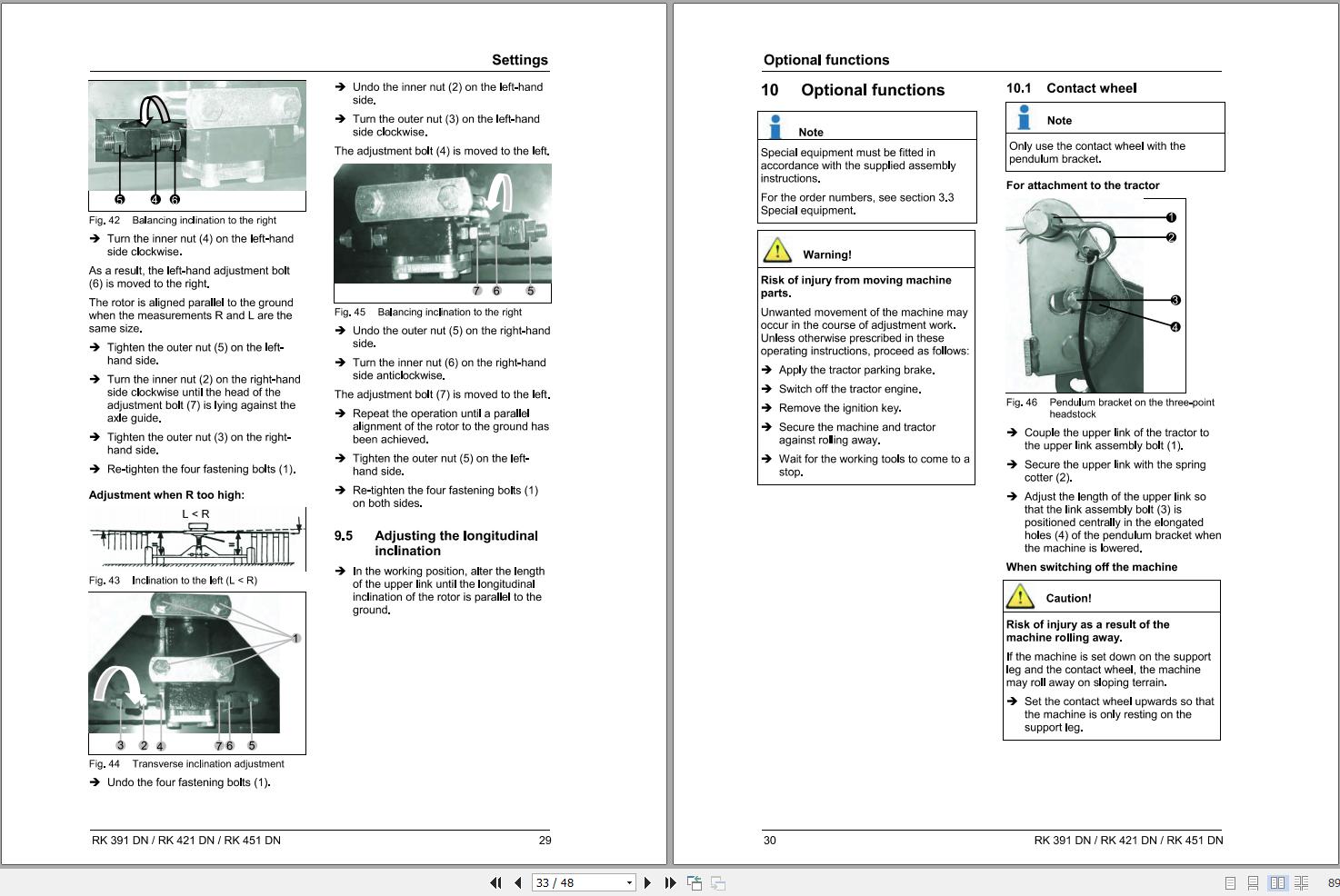 Settings

5 4 6

Fig. 42 Balancing inclination to the right

➔ Turn the inner nut (4) on the left-hand side clockwise.

As a result, the left-hand adjustment bolt (6) is moved to the right.

The rotor is aligned parallel to the ground when the measurements R and L are the same size.

➔ Tighten the outer nut (5) on the left-hand side.

➔ Turn the inner nut (2) on the right-hand side clockwise until the head of the adjustment bolt (7) is lying against the axle guide.

➔ Tighten the outer nut (3) on the right-hand side.

➔ Re-tighten the four fastening bolts (1).

Adjustment when R too high:

L < R

Fig. 43 Inclination to the left (L < R)

1

3 2 4 7 6 5

Fig. 44 Transverse inclination adjustment

➔ Undo the four fastening bolts (1).

➔ Undo the inner nut (2) on the left-hand side.

➔ Turn the outer nut (3) on the left-hand side clockwise.

The adjustment bolt (4) is moved to the left.

7 6 5

Fig. 45 Balancing inclination to the right

➔ Undo the outer nut (5) on the right-hand side.

➔ Turn the inner nut (6) on the right-hand side anticlockwise.

The adjustment bolt (7) is moved to the left.

➔ Repeat the operation until a parallel alignment of the rotor to the ground has been achieved.

➔ Tighten the outer nut (5) on the left-hand side.

➔ Re-tighten the four fastening bolts (1) on both sides.

9.5 Adjusting the longitudinal inclination

➔ In the working position, alter the length of the upper link until the longitudinal inclination of the rotor is parallel to the ground.

RK 391 DN / RK 421 DN / RK 451 DN 29

Optional functions

10 Optional functions

Note

Special equipment must be fitted in accordance with the supplied assembly instructions.

For the order numbers, see section 3.3 Special equipment.

Warning!

Risk of injury from moving machine parts.

Unwanted movement of the machine may occur in the course of adjustment work. Unless otherwise prescribed in these operating instructions, proceed as follows:

➔ Apply the tractor parking brake.

➔ Switch off the tractor engine.

➔ Remove the ignition key.

➔ Secure the machine and tractor against rolling away.

➔ Wait for the working tools to come to a stop.

10.1 Contact wheel

Note

Only use the contact wheel with the pendulum bracket.

For attachment to the tractor

1
2
3
4

Fig. 46 Pendulum bracket on the three-point headstock

➔ Couple the upper link of the tractor to the upper link assembly bolt (1).

➔ Secure the upper link with the spring cotter (2).

➔ Adjust the length of the upper link so that the link assembly bolt (3) is positioned centrally in the elongated holes (4) of the pendulum bracket when the machine is lowered.

When switching off the machine

Caution!

Risk of injury as a result of the machine rolling away.

If the machine is set down on the support leg and the contact wheel, the machine may roll away on sloping terrain.

➔ Set the contact wheel upwards so that the machine is only resting on the support leg.

30 RK 391 DN / RK 421 DN / RK 451 DN

33 / 48

89