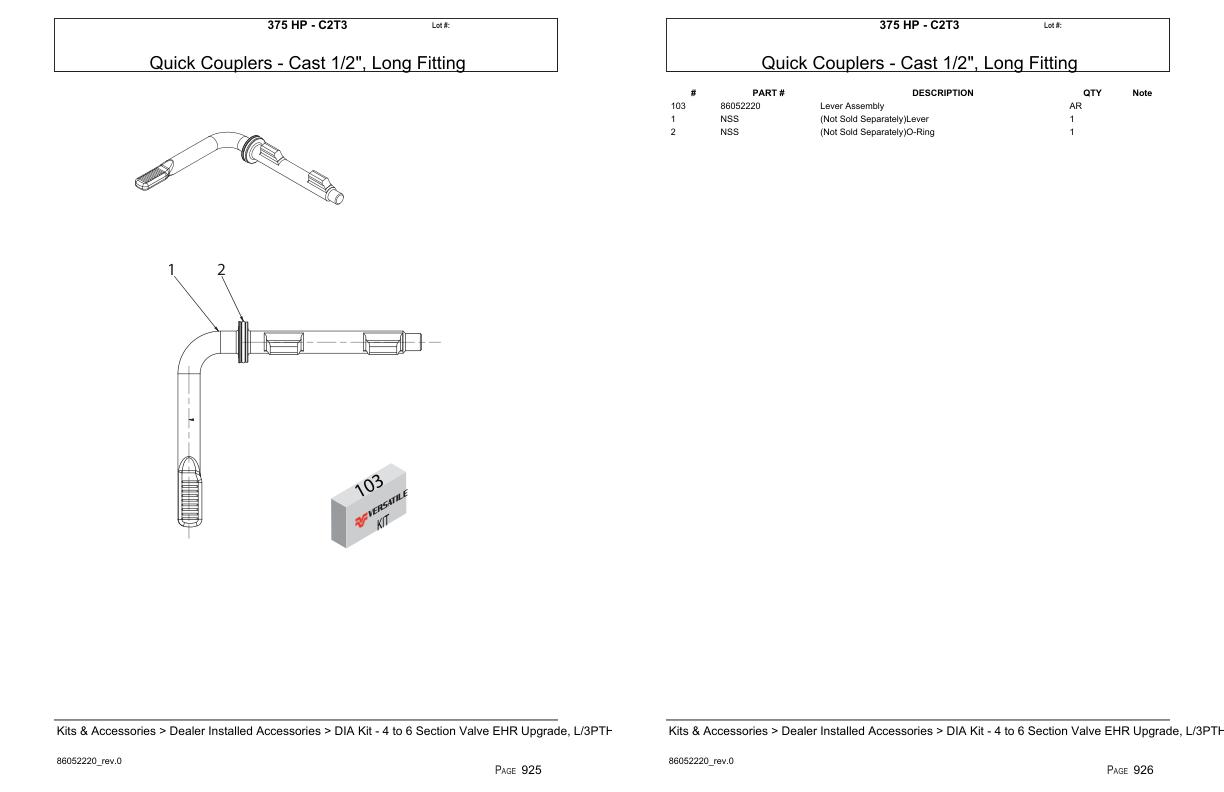 375 HP - C2T3 Lot #:

Quick Couplers - Cast 1/2", Long Fitting

1 2

103 VERSATILE KIT

Kits & Accessories > Dealer Installed Accessories > DIA Kit - 4 to 6 Section Valve EHR Upgrade, L/3PTH

86052220_rev.0

PAGE 925

375 HP - C2T3 Lot #:

Quick Couplers - Cast 1/2", Long Fitting

| # | PART # | DESCRIPTION | QTY | Note |
|---|---|---|---|---|
| 103 | 86052220 | Lever Assembly | AR | |
| 1 | NSS | (Not Sold Separately)Lever | 1 | |
| 2 | NSS | (Not Sold Separately)O-Ring | 1 | |

Kits & Accessories > Dealer Installed Accessories > DIA Kit - 4 to 6 Section Valve EHR Upgrade, L/3PTH

86052220_rev.0

PAGE 926