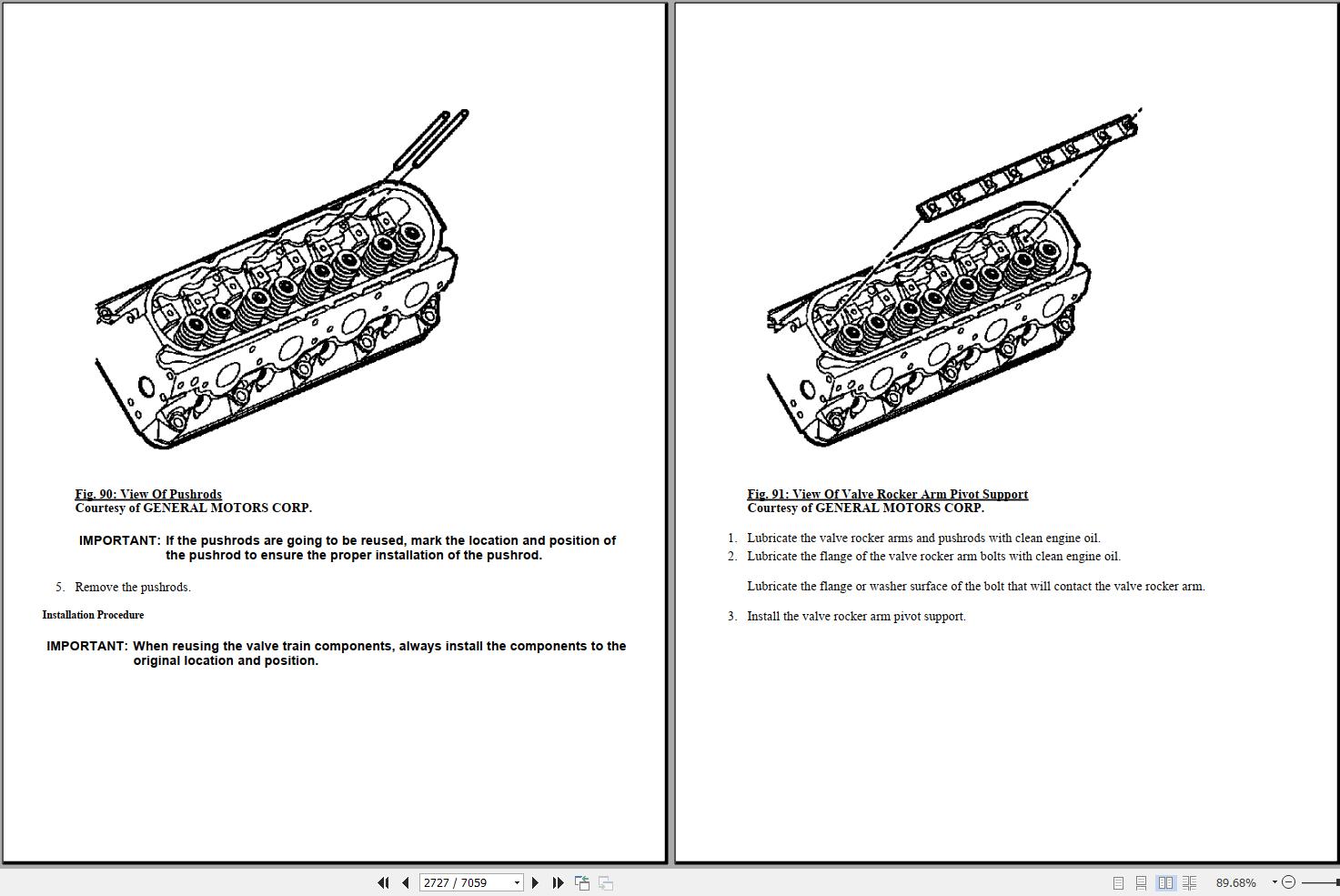 Fig. 90: View Of Pushrods
Courtesy of GENERAL MOTORS CORP.

IMPORTANT: If the pushrods are going to be reused, mark the location and position of the pushrod to ensure the proper installation of the pushrod.

5. Remove the pushrods.

Installation Procedure

IMPORTANT: When reusing the valve train components, always install the components to the original location and position.

Fig. 91: View Of Valve Rocker Arm Pivot Support
Courtesy of GENERAL MOTORS CORP.

1. Lubricate the valve rocker arms and pushrods with clean engine oil.
2. Lubricate the flange of the valve rocker arm bolts with clean engine oil.

Lubricate the flange or washer surface of the bolt that will contact the valve rocker arm.

3. Install the valve rocker arm pivot support.

2727 / 7059

89.68%