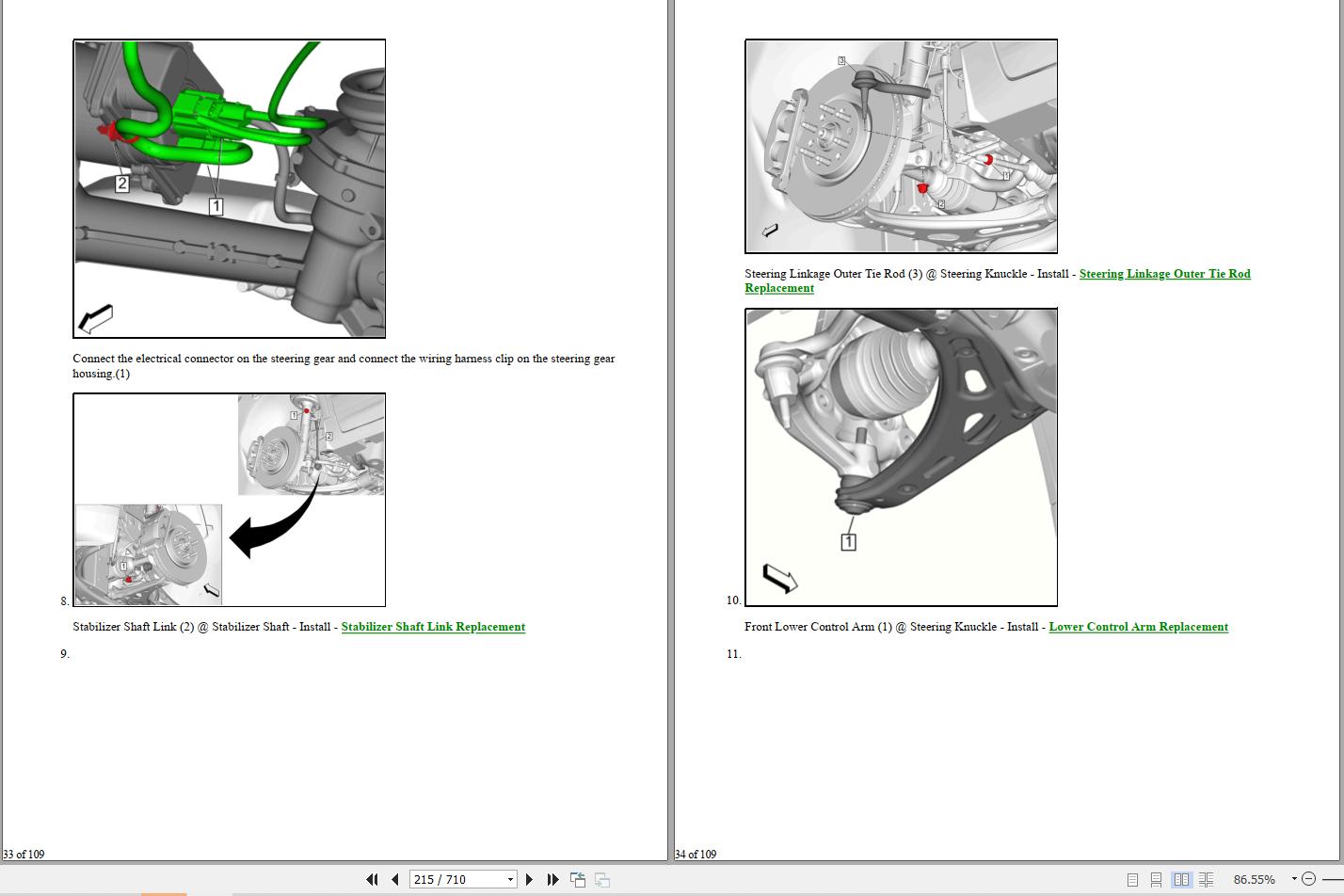 2

1

Connect the electrical connector on the steering gear and connect the wiring harness clip on the steering gear housing.(1)

1

2

1

8.

Stabilizer Shaft Link (2) @ Stabilizer Shaft - Install - Stabilizer Shaft Link Replacement

9.

33 of 109

3

1

2

Steering Linkage Outer Tie Rod (3) @ Steering Knuckle - Install - Steering Linkage Outer Tie Rod Replacement

1

10.

Front Lower Control Arm (1) @ Steering Knuckle - Install - Lower Control Arm Replacement

11.

34 of 109

215 / 710

86.55%