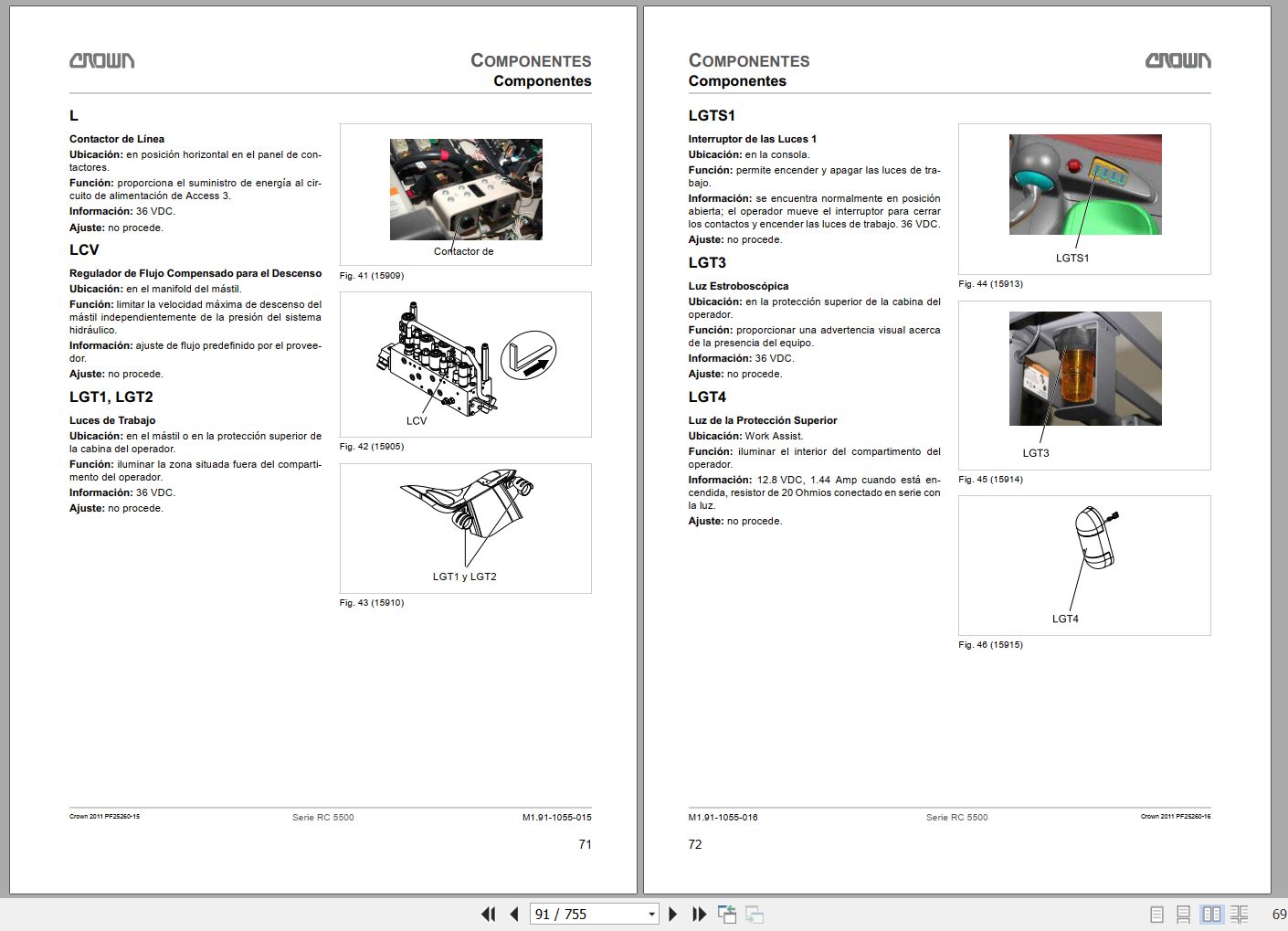 CROWN

COMPONENTES
Componentes

L

Contactor de Línea
Ubicación: en posición horizontal en el panel de contactores.
Función: proporciona el suministro de energía al circuito de alimentación de Access 3.
Información: 36 VDC.
Ajuste: no procede.

LCV

Regulador de Flujo Compensado para el Descenso
Ubicación: en el manifold del mástil.
Función: limitar la velocidad máxima de descenso del mástil independientemente de la presión del sistema hidráulico.
Información: ajuste de flujo predefinido por el proveedor.
Ajuste: no procede.

LGT1, LGT2

Luces de Trabajo
Ubicación: en el mástil o en la protección superior de la cabina del operador.
Función: iluminar la zona situada fuera del compartimento del operador.
Información: 36 VDC.
Ajuste: no procede.

Contactor de

Fig. 41 (15909)

LCV

Fig. 42 (15905)

LGT1 y LGT2

Fig. 43 (15910)

Crown 2011 PF25260-15    Serie RC 5500    M1.91-1055-015

71

COMPONENTES
Componentes

CROWN

LGTS1

Interruptor de las Luces 1
Ubicación: en la consola.
Función: permite encender y apagar las luces de trabajo.
Información: se encuentra normalmente en posición abierta; el operador mueve el interruptor para cerrar los contactos y encender las luces de trabajo. 36 VDC.
Ajuste: no procede.

LGT3

Luz Estroboscópica
Ubicación: en la protección superior de la cabina del operador.
Función: proporcionar una advertencia visual acerca de la presencia del equipo.
Información: 36 VDC.
Ajuste: no procede.

LGT4

Luz de la Protección Superior
Ubicación: Work Assist.
Función: iluminar el interior del compartimento del operador.
Información: 12.8 VDC, 1.44 Amp cuando está encendida, resistor de 20 Ohmios conectado en serie con la luz.
Ajuste: no procede.

LGTS1

Fig. 44 (15913)

LGT3

Fig. 45 (15914)

LGT4

Fig. 46 (15915)

M1.91-1055-016    Serie RC 5500    Crown 2011 PF25260-16

72

91 / 755

69