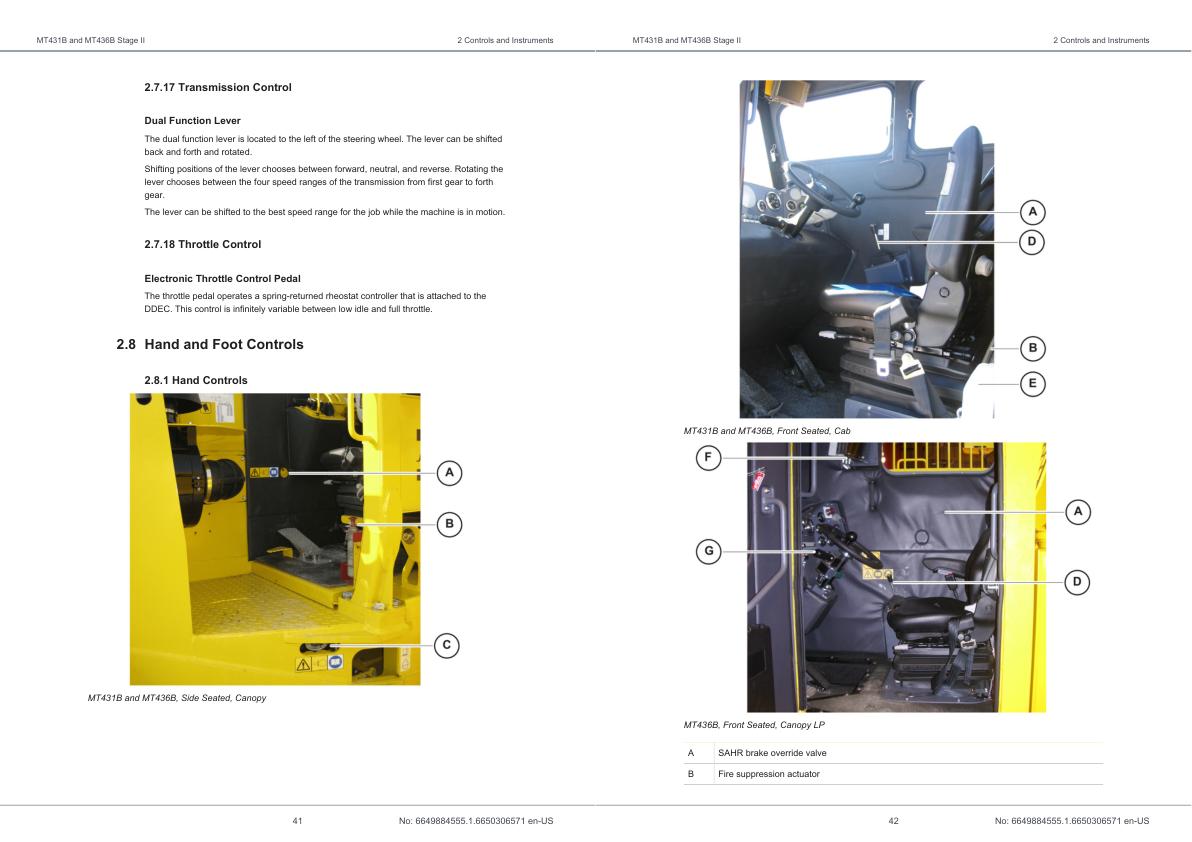 MT431B and MT436B Stage II

2 Controls and Instruments

2.7.17 Transmission Control

Dual Function Lever

The dual function lever is located to the left of the steering wheel. The lever can be shifted back and forth and rotated.

Shifting positions of the lever chooses between forward, neutral, and reverse. Rotating the lever chooses between the four speed ranges of the transmission from first gear to forth gear.

The lever can be shifted to the best speed range for the job while the machine is in motion.

2.7.18 Throttle Control

Electronic Throttle Control Pedal

The throttle pedal operates a spring-returned rheostat controller that is attached to the DDEC. This control is infinitely variable between low idle and full throttle.

2.8 Hand and Foot Controls

2.8.1 Hand Controls

A

B

C

MT431B and MT436B, Side Seated, Canopy

41

No: 6649884555.1.6650306571 en-US

MT431B and MT436B Stage II

2 Controls and Instruments

A

D

B

E

MT431B and MT436B, Front Seated, Cab

F

A

G

D

MT436B, Front Seated, Canopy LP

| A | SAHR brake override valve |
|---|---|
| B | Fire suppression actuator |

42

No: 6649884555.1.6650306571 en-US