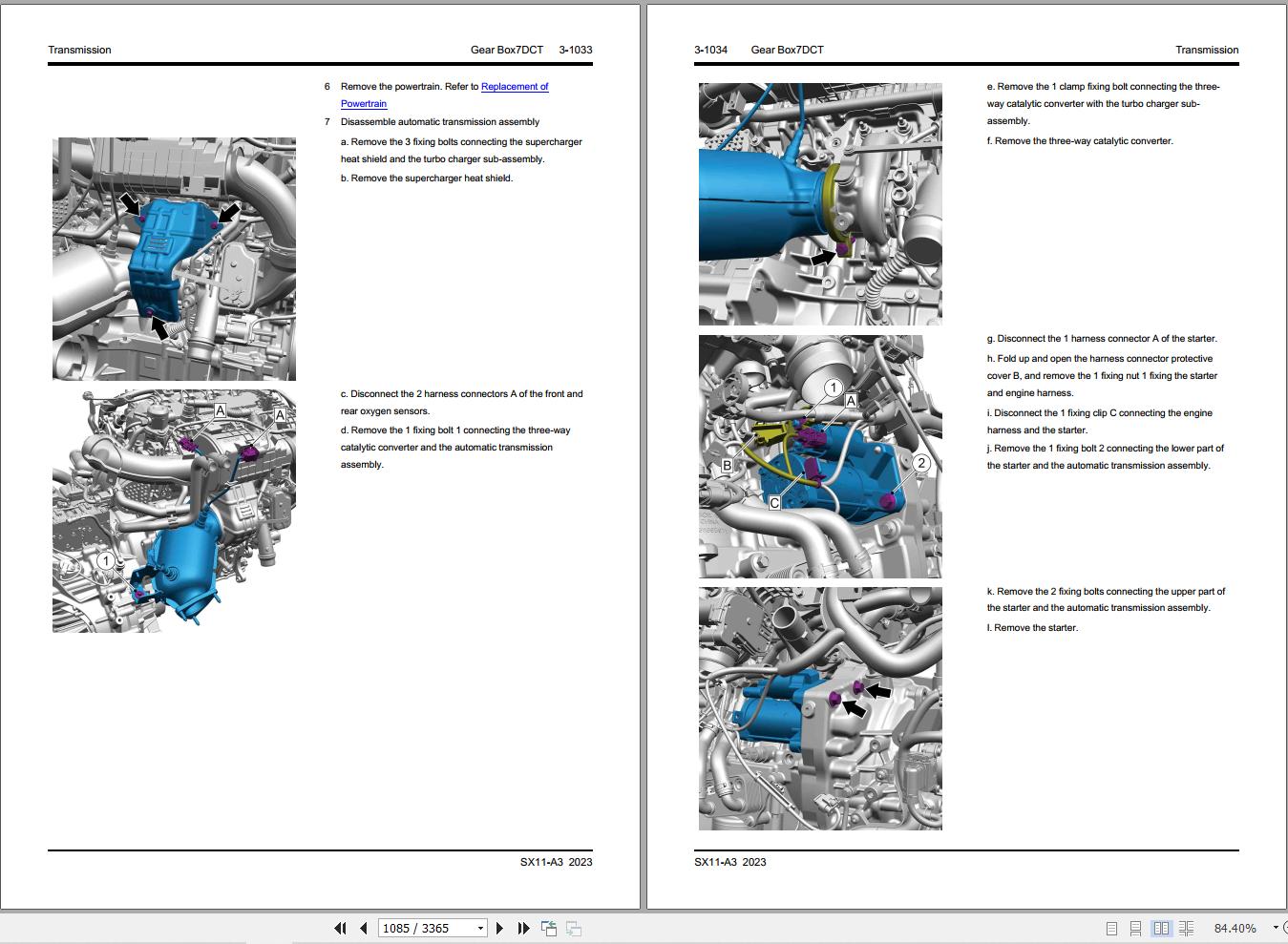 Transmission

Gear Box7DCT 3-1033

6 Remove the powertrain. Refer to Replacement of Powertrain

7 Disassemble automatic transmission assembly

a. Remove the 3 fixing bolts connecting the supercharger heat shield and the turbo charger sub-assembly.

b. Remove the supercharger heat shield.

A

A

1

c. Disconnect the 2 harness connectors A of the front and rear oxygen sensors.

d. Remove the 1 fixing bolt 1 connecting the three-way catalytic converter and the automatic transmission assembly.

SX11-A3 2023

3-1034 Gear Box7DCT

Transmission

e. Remove the 1 clamp fixing bolt connecting the three-way catalytic converter with the turbo charger sub-assembly.

f. Remove the three-way catalytic converter.

1

A

B

C

2

g. Disconnect the 1 harness connector A of the starter.

h. Fold up and open the harness connector protective cover B, and remove the 1 fixing nut 1 fixing the starter and engine harness.

i. Disconnect the 1 fixing clip C connecting the engine harness and the starter.

j. Remove the 1 fixing bolt 2 connecting the lower part of the starter and the automatic transmission assembly.

k. Remove the 2 fixing bolts connecting the upper part of the starter and the automatic transmission assembly.

l. Remove the starter.

SX11-A3 2023

1085 / 3365

84.40%