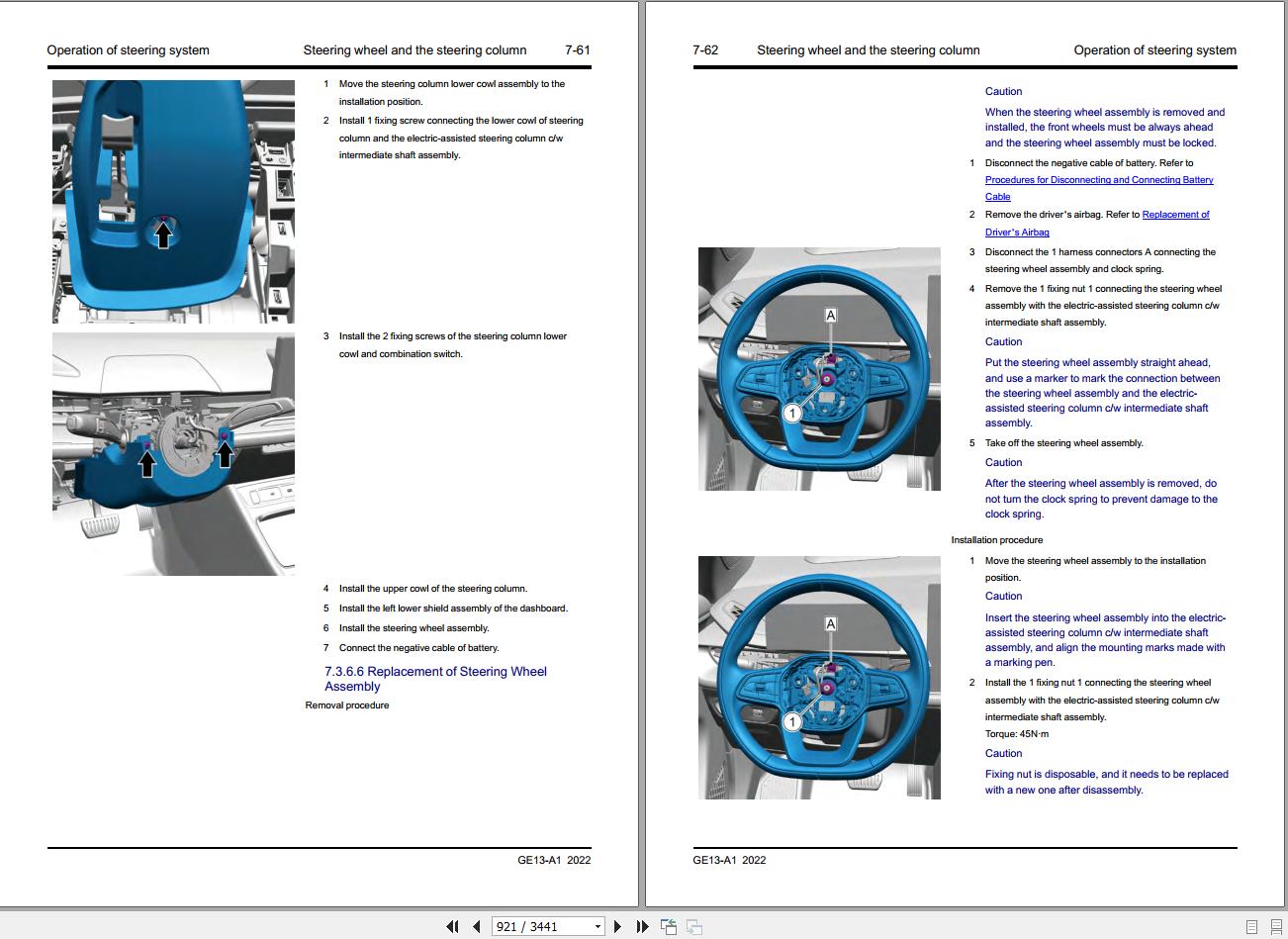 Operation of steering system Steering wheel and the steering column 7-61

1 Move the steering column lower cowl assembly to the installation position.

2 Install 1 fixing screw connecting the lower cowl of steering column and the electric-assisted steering column c/w intermediate shaft assembly.

3 Install the 2 fixing screws of the steering column lower cowl and combination switch.

4 Install the upper cowl of the steering column.

5 Install the left lower shield assembly of the dashboard.

6 Install the steering wheel assembly.

7 Connect the negative cable of battery.

7.3.6.6 Replacement of Steering Wheel Assembly

Removal procedure

GE13-A1 2022

7-62 Steering wheel and the steering column Operation of steering system

Caution

When the steering wheel assembly is removed and installed, the front wheels must be always ahead and the steering wheel assembly must be locked.

1 Disconnect the negative cable of battery. Refer to Procedures for Disconnecting and Connecting Battery Cable

2 Remove the driver's airbag. Refer to Replacement of Driver's Airbag

3 Disconnect the 1 harness connectors A connecting the steering wheel assembly and clock spring.

4 Remove the 1 fixing nut 1 connecting the steering wheel assembly with the electric-assisted steering column c/w intermediate shaft assembly.

Caution

Put the steering wheel assembly straight ahead, and use a marker to mark the connection between the steering wheel assembly and the electric-assisted steering column c/w intermediate shaft assembly.

5 Take off the steering wheel assembly.

Caution

After the steering wheel assembly is removed, do not turn the clock spring to prevent damage to the clock spring.

A
1

Installation procedure

1 Move the steering wheel assembly to the installation position.

Caution

Insert the steering wheel assembly into the electric-assisted steering column c/w intermediate shaft assembly, and align the mounting marks made with a marking pen.

2 Install the 1 fixing nut 1 connecting the steering wheel assembly with the electric-assisted steering column c/w intermediate shaft assembly.

Torque: 45N·m

Caution

Fixing nut is disposable, and it needs to be replaced with a new one after disassembly.

A
1

GE13-A1 2022

921 / 3441