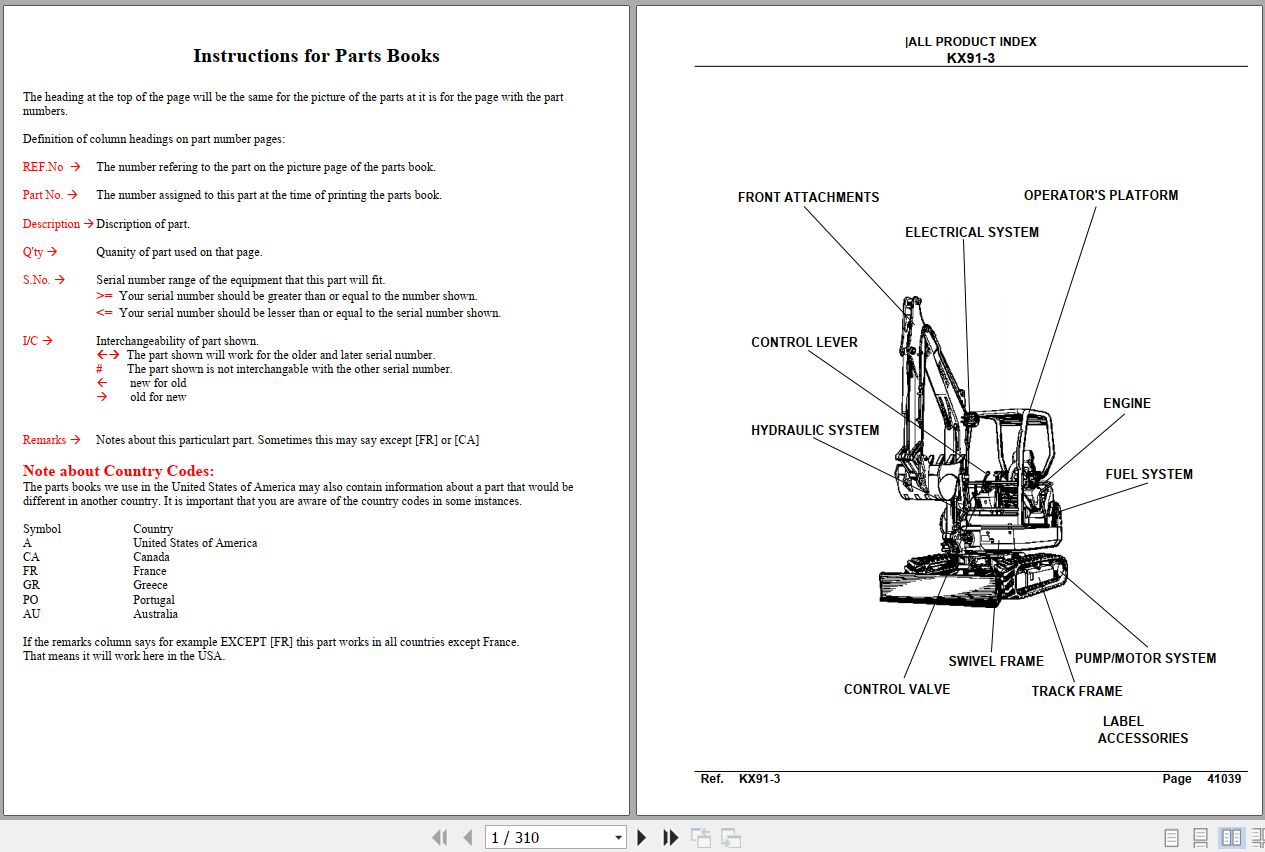 Instructions for Parts Books

The heading at the top of the page will be the same for the picture of the parts at it is for the page with the part numbers.

Definition of column headings on part number pages:

REF.No → The number refering to the part on the picture page of the parts book.

Part No. → The number assigned to this part at the time of printing the parts book.

Description → Discription of part.

Q'ty → Quanity of part used on that page.

S.No. → Serial number range of the equipment that this part will fit.
>= Your serial number should be greater than or equal to the number shown.
<= Your serial number should be lesser than or equal to the serial number shown.

I/C → Interchangeability of part shown.
←→ The part shown will work for the older and later serial number.
# The part shown is not interchangable with the other serial number.
← new for old
→ old for new

Remarks → Notes about this particulart part. Sometimes this may say except [FR] or [CA]

Note about Country Codes:
The parts books we use in the United States of America may also contain information about a part that would be different in another country. It is important that you are aware of the country codes in some instances.

| Symbol | Country |
|---|---|
| A | United States of America |
| CA | Canada |
| FR | France |
| GR | Greece |
| PO | Portugal |
| AU | Australia |

If the remarks column says for example EXCEPT [FR] this part works in all countries except France.
That means it will work here in the USA.

|ALL PRODUCT INDEX
KX91-3

FRONT ATTACHMENTS
OPERATOR'S PLATFORM
ELECTRICAL SYSTEM
CONTROL LEVER
ENGINE
HYDRAULIC SYSTEM
FUEL SYSTEM
SWIVEL FRAME
PUMP/MOTOR SYSTEM
CONTROL VALVE
TRACK FRAME
LABEL
ACCESSORIES

Ref. KX91-3 Page 41039

1 / 310