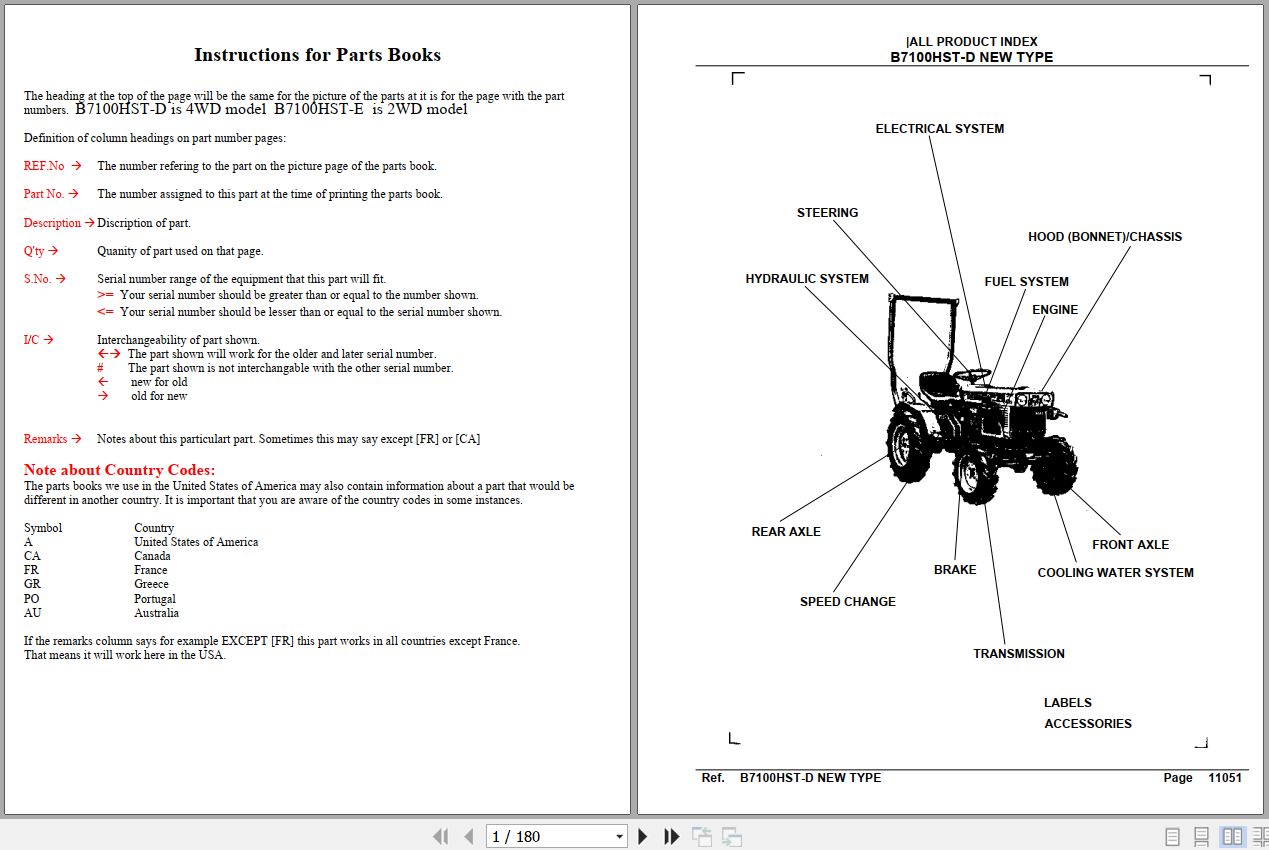 Instructions for Parts Books

The heading at the top of the page will be the same for the picture of the parts at it is for the page with the part numbers. B7100HST-D is 4WD model B7100HST-E is 2WD model

Definition of column headings on part number pages:

REF.No → The number refering to the part on the picture page of the parts book.

Part No. → The number assigned to this part at the time of printing the parts book.

Description → Discription of part.

Q'ty → Quanity of part used on that page.

S.No. → Serial number range of the equipment that this part will fit.
>= Your serial number should be greater than or equal to the number shown.
<= Your serial number should be lesser than or equal to the serial number shown.

I/C → Interchangeability of part shown.
←→ The part shown will work for the older and later serial number.
# The part shown is not interchangable with the other serial number.
← new for old
→ old for new

Remarks → Notes about this particulart part. Sometimes this may say except [FR] or [CA]

Note about Country Codes:
The parts books we use in the United States of America may also contain information about a part that would be different in another country. It is important that you are aware of the country codes in some instances.

| Symbol | Country |
|---|---|
| A | United States of America |
| CA | Canada |
| FR | France |
| GR | Greece |
| PO | Portugal |
| AU | Australia |

If the remarks column says for example EXCEPT [FR] this part works in all countries except France.
That means it will work here in the USA.

|ALL PRODUCT INDEX
B7100HST-D NEW TYPE

ELECTRICAL SYSTEM
STEERING
HOOD (BONNET)/CHASSIS
HYDRAULIC SYSTEM
FUEL SYSTEM
ENGINE
REAR AXLE
FRONT AXLE
BRAKE
COOLING WATER SYSTEM
SPEED CHANGE
TRANSMISSION
LABELS
ACCESSORIES

Ref. B7100HST-D NEW TYPE Page 11051

1 / 180