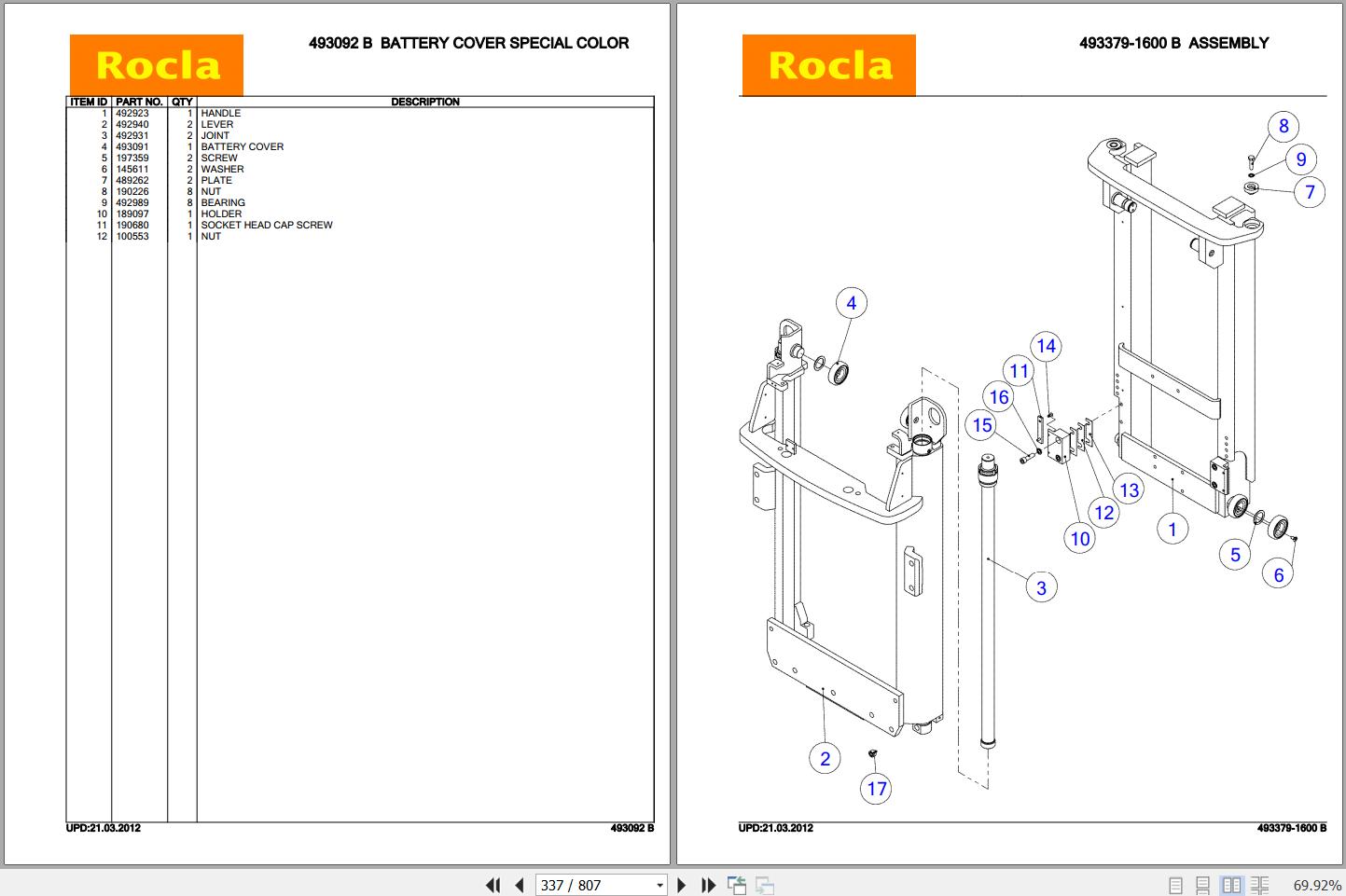 Rocla

493092 B BATTERY COVER SPECIAL COLOR

| ITEM ID | PART NO. | QTY | DESCRIPTION |
|---|---|---|---|
| 1 | 492923 | 1 | HANDLE |
| 2 | 492940 | 2 | LEVER |
| 3 | 492931 | 2 | JOINT |
| 4 | 493091 | 1 | BATTERY COVER |
| 5 | 197359 | 2 | SCREW |
| 6 | 145611 | 2 | WASHER |
| 7 | 489262 | 2 | PLATE |
| 8 | 190226 | 8 | NUT |
| 9 | 492989 | 8 | BEARING |
| 10 | 189097 | 1 | HOLDER |
| 11 | 190680 | 1 | SOCKET HEAD CAP SCREW |
| 12 | 100553 | 1 | NUT |

UPD:21.03.2012

493092 B

Rocla

493379-1600 B ASSEMBLY

8
9
7
4
14
11
16
15
13
12
10
1
5
6
3
2
17

UPD:21.03.2012

493379-1600 B

337 / 807

69.92%