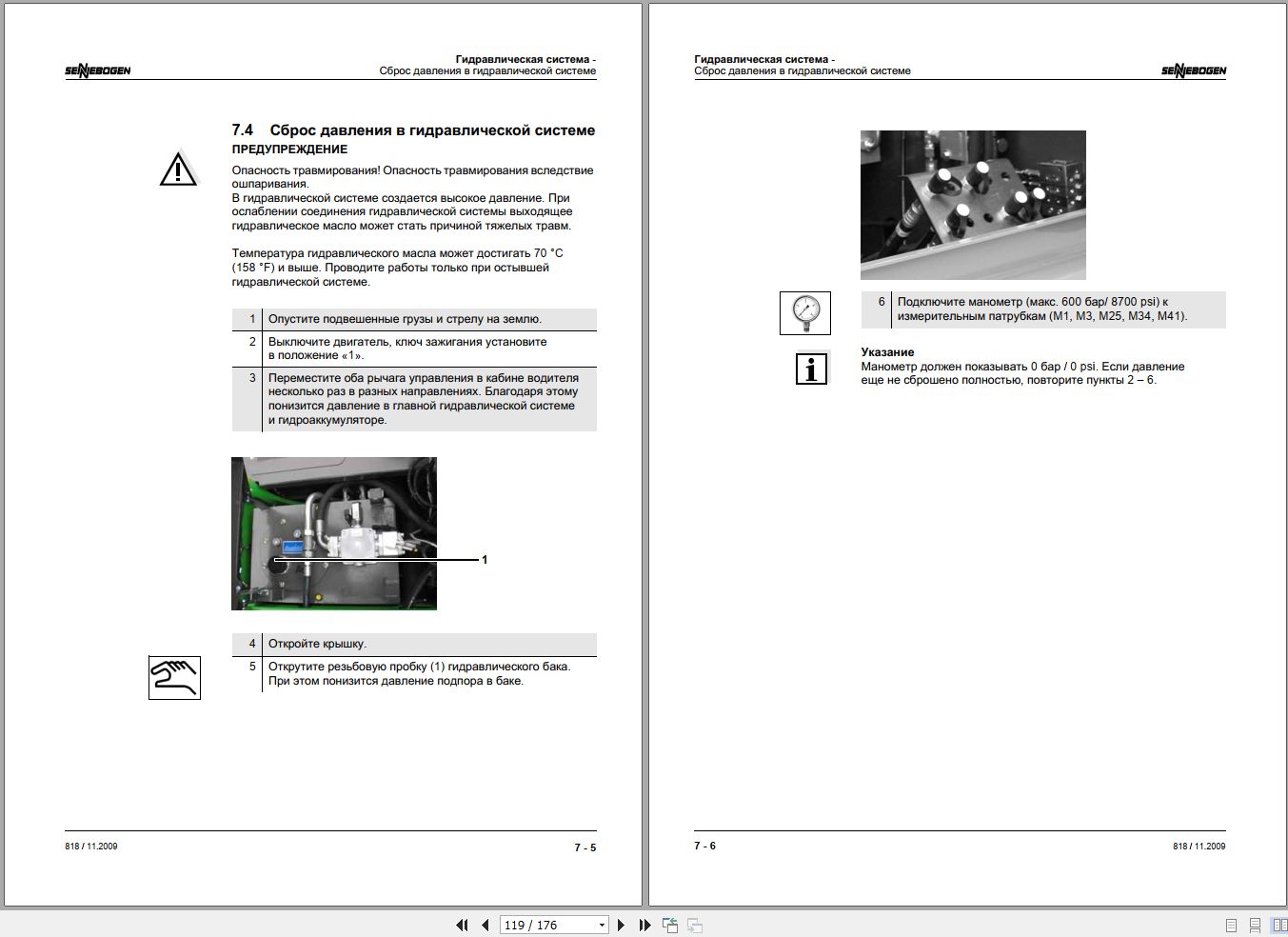 SENNEBOGEN

Гидравлическая система -
Сброс давления в гидравлической системе

7.4 Сброс давления в гидравлической системе
ПРЕДУПРЕЖДЕНИЕ

Опасность травмирования! Опасность травмирования вследствие ошпаривания.
В гидравлической системе создается высокое давление. При ослаблении соединения гидравлической системы выходящее гидравлическое масло может стать причиной тяжелых травм.

Температура гидравлического масла может достигать 70 °C (158 °F) и выше. Проводите работы только при остывшей гидравлической системе.

| 1 | Опустите подвешенные грузы и стрелу на землю. |
|---|---|
| 2 | Выключите двигатель, ключ зажигания установите в положение «1». |
| 3 | Переместите оба рычага управления в кабине водителя несколько раз в разных направлениях. Благодаря этому понизится давление в главной гидравлической системе и гидроаккумуляторе. |

1

| 4 | Откройте крышку. |
|---|---|
| 5 | Открутите резьбовую пробку (1) гидравлического бака. При этом понизится давление подпора в баке. |

818 / 11.2009

7 - 5

Гидравлическая система -
Сброс давления в гидравлической системе

SENNEBOGEN

| 6 | Подключите манометр (макс. 600 бар/ 8700 psi) к измерительным патрубкам (M1, M3, M25, M34, M41). |
|---|---|

Указание
Манометр должен показывать 0 бар / 0 psi. Если давление еще не сброшено полностью, повторите пункты 2 – 6.

7 - 6

818 / 11.2009

119 / 176