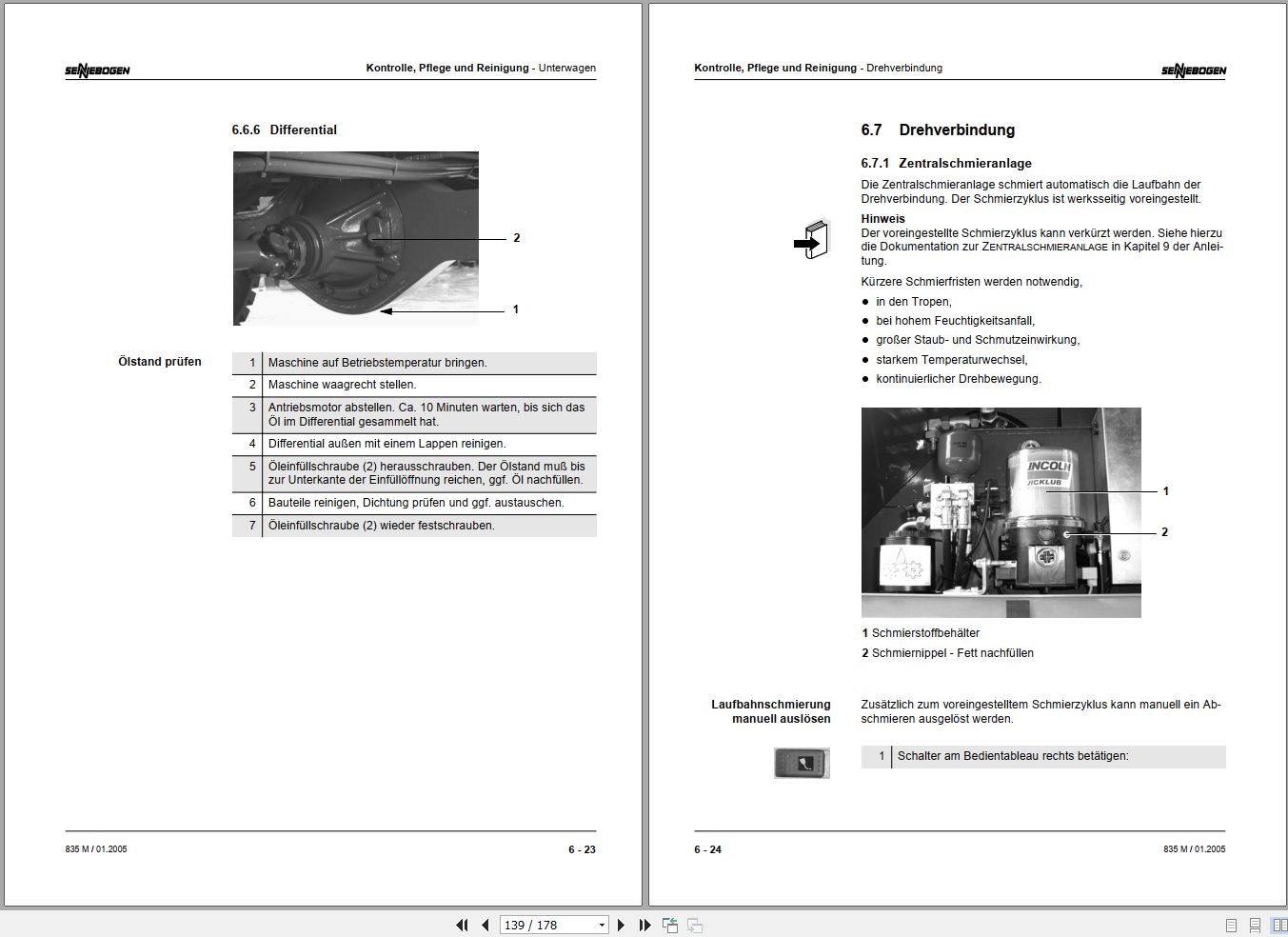 SENNEBOGEN

Kontrolle, Pflege und Reinigung - Unterwagen

6.6.6 Differential

2

1

Ölstand prüfen

| 1 | Maschine auf Betriebstemperatur bringen. |
|---|---|
| 2 | Maschine waagrecht stellen. |
| 3 | Antriebsmotor abstellen. Ca. 10 Minuten warten, bis sich das Öl im Differential gesammelt hat. |
| 4 | Differential außen mit einem Lappen reinigen. |
| 5 | Öleinfüllschraube (2) herausschrauben. Der Ölstand muß bis zur Unterkante der Einfüllöffnung reichen, ggf. Öl nachfüllen. |
| 6 | Bauteile reinigen, Dichtung prüfen und ggf. austauschen. |
| 7 | Öleinfüllschraube (2) wieder festschrauben. |

835 M / 01.2005

6 - 23

Kontrolle, Pflege und Reinigung - Drehverbindung

SENNEBOGEN

6.7 Drehverbindung

6.7.1 Zentralschmieranlage

Die Zentralschmieranlage schmiert automatisch die Laufbahn der Drehverbindung. Der Schmierzyklus ist werksseitig voreingestellt.

Hinweis
Der voreingestellte Schmierzyklus kann verkürzt werden. Siehe hierzu die Dokumentation zur ZENTRALSCHMIERANLAGE in Kapitel 9 der Anleitung.

Kürzere Schmierfristen werden notwendig,
● in den Tropen,
● bei hohem Feuchtigkeitsanfall,
● großer Staub- und Schmutzeinwirkung,
● starkem Temperaturwechsel,
● kontinuierlicher Drehbewegung.

INCOLN
JICKLUB

1

2

1 Schmierstoffbehälter
2 Schmiernippel - Fett nachfüllen

Laufbahnschmierung manuell auslösen

Zusätzlich zum voreingestelltem Schmierzyklus kann manuell ein Abschmieren ausgelöst werden.

| 1 | Schalter am Bedientableau rechts betätigen: |
|---|---|

6 - 24

835 M / 01.2005

139 / 178