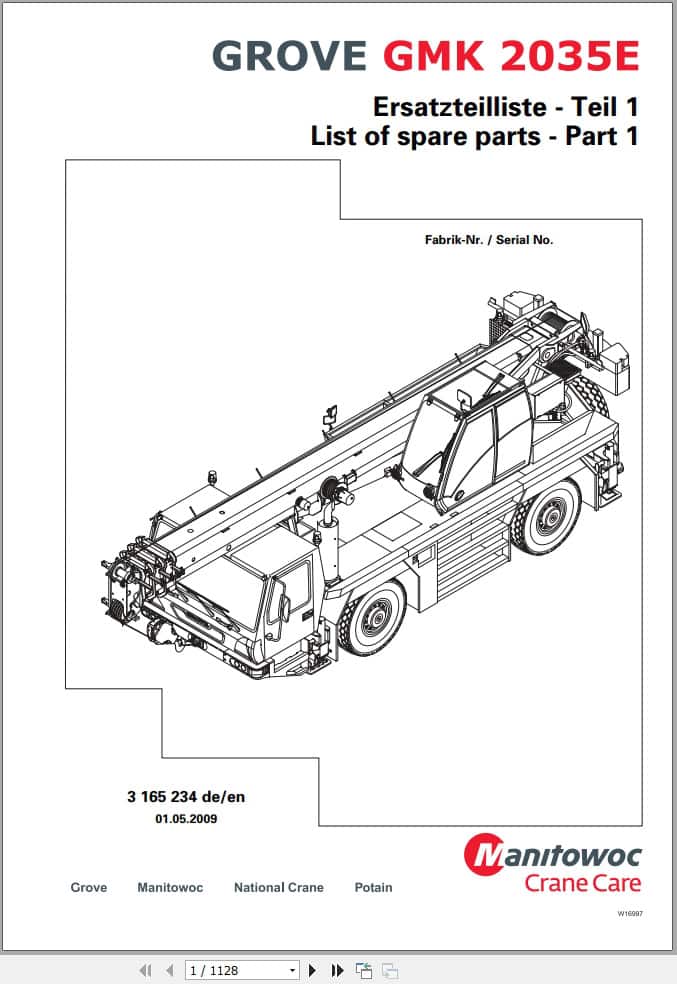 GROVE GMK 2035E

Ersatzteilliste - Teil 1
List of spare parts - Part 1

Fabrik-Nr. / Serial No.

3 165 234 de/en
01.05.2009

Manitowoc
Crane Care

Grove Manitowoc National Crane Potain

W16997

1 / 1128