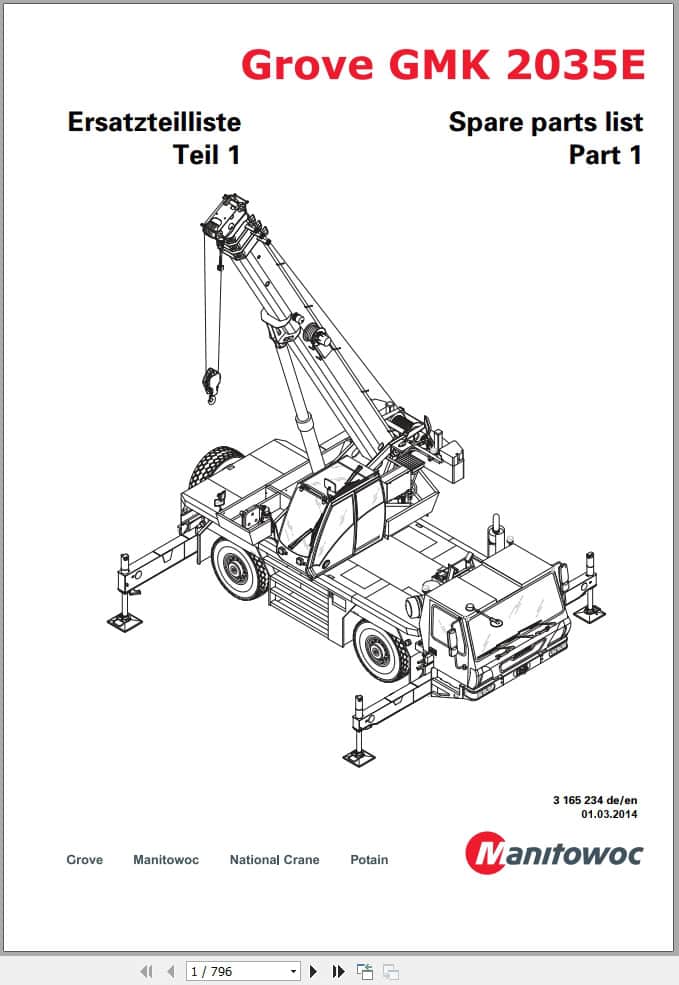 Grove GMK 2035E

Ersatzteilliste
Teil 1

Spare parts list
Part 1

3 165 234 de/en
01.03.2014

Grove Manitowoc National Crane Potain

Manitowoc

1 / 796