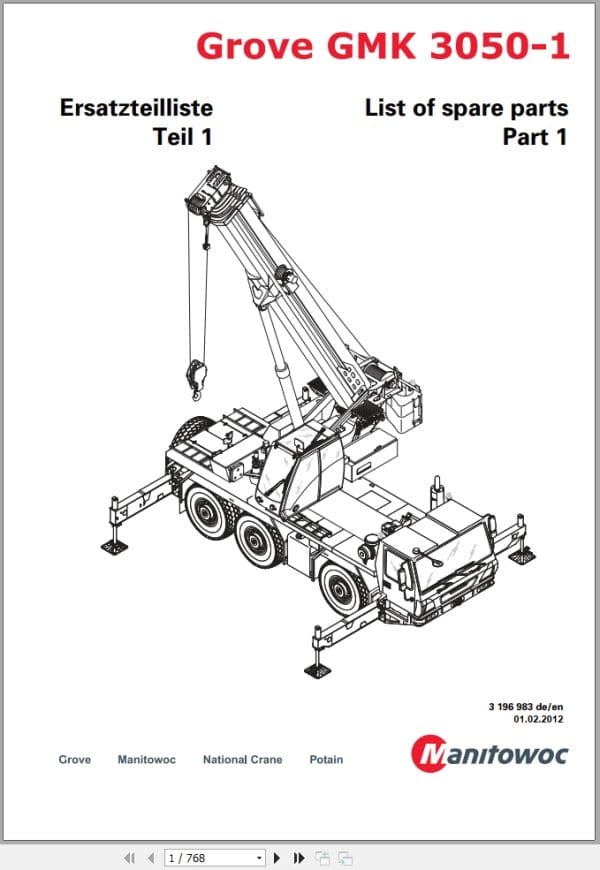 Grove GMK 3050-1

Ersatzteilliste
Teil 1

List of spare parts
Part 1

3 196 983 de/en
01.02.2012

Grove Manitowoc National Crane Potain

Manitowoc

1 / 768