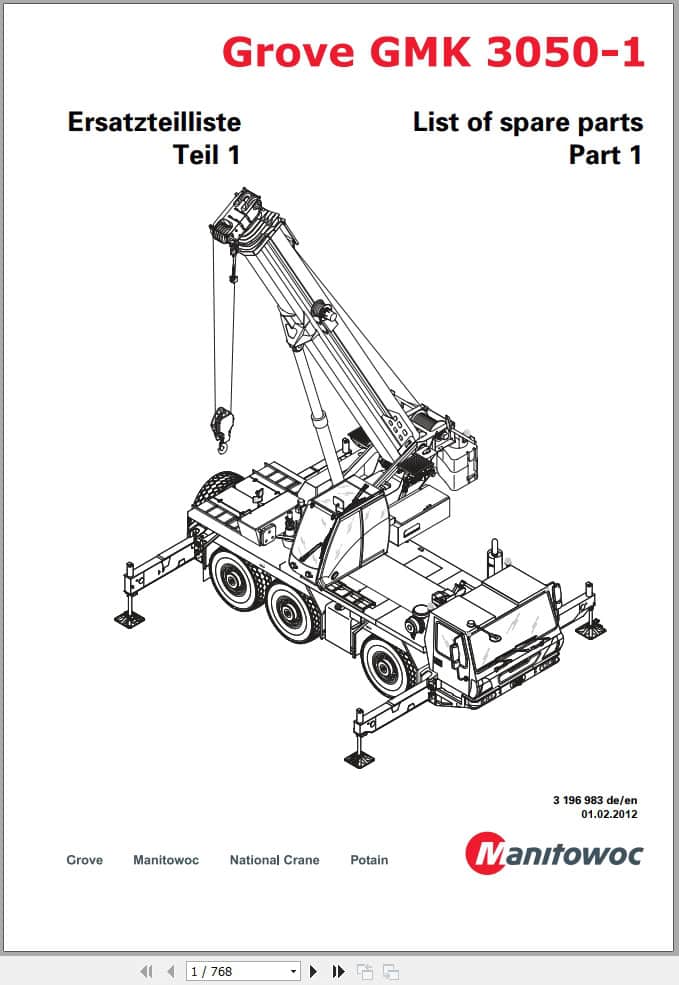 Grove GMK 3050-1

Ersatzteilliste
Teil 1

List of spare parts
Part 1

3 196 983 de/en
01.02.2012

Grove Manitowoc National Crane Potain

Manitowoc

1 / 768