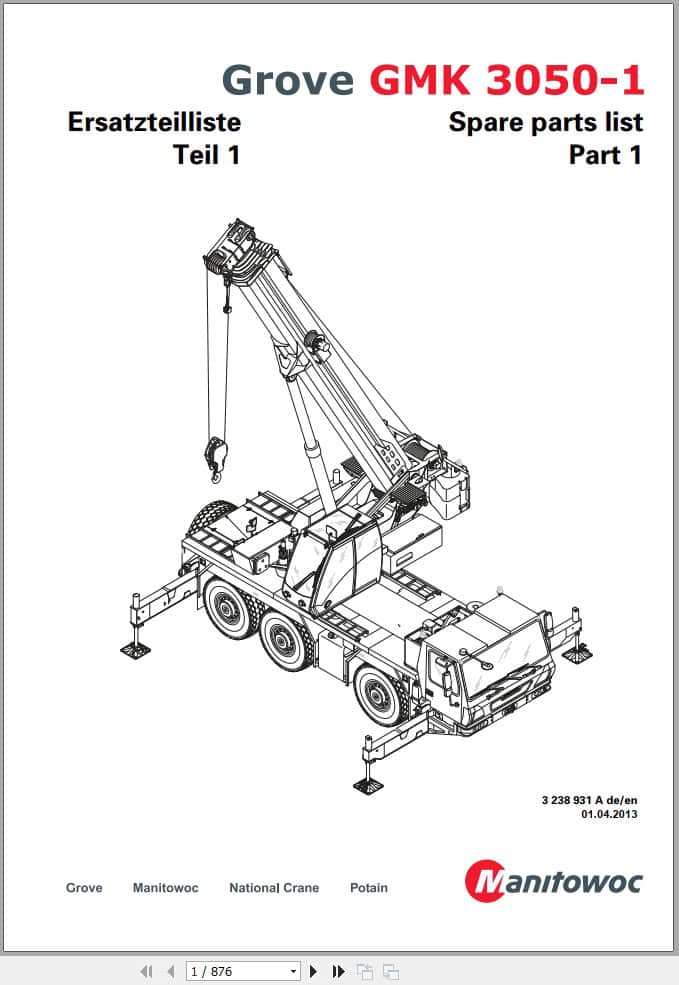 Grove GMK 3050-1

Ersatzteilliste
Teil 1

Spare parts list
Part 1

3 238 931 A de/en
01.04.2013

Grove Manitowoc National Crane Potain

Manitowoc

1 / 876