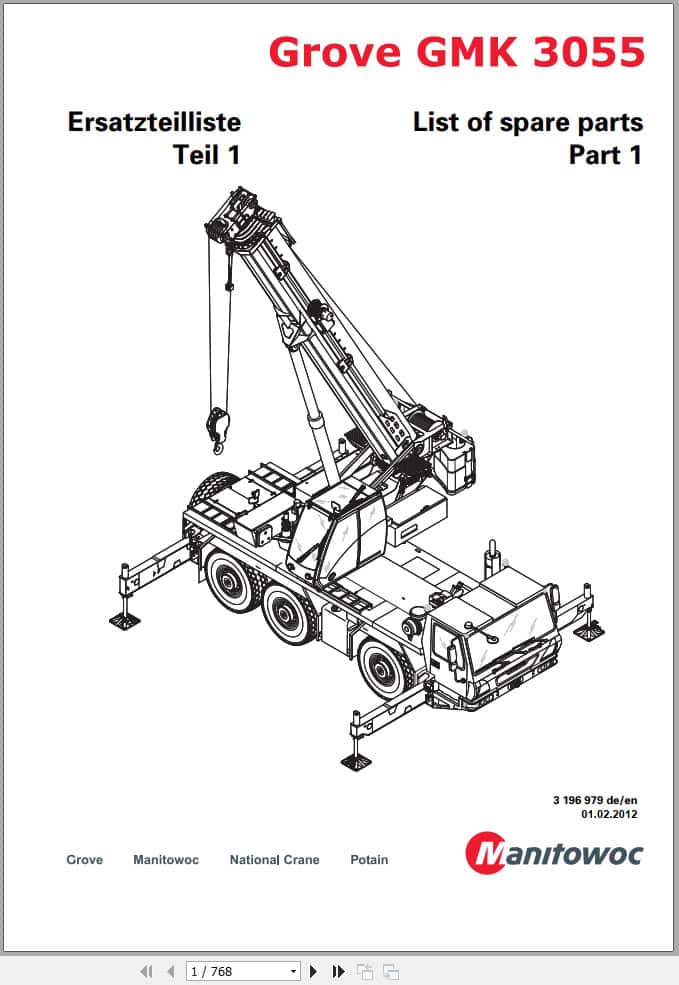 Grove GMK 3055

Ersatzteilliste
Teil 1

List of spare parts
Part 1

3 196 979 de/en
01.02.2012

Grove Manitowoc National Crane Potain

Manitowoc

1 / 768